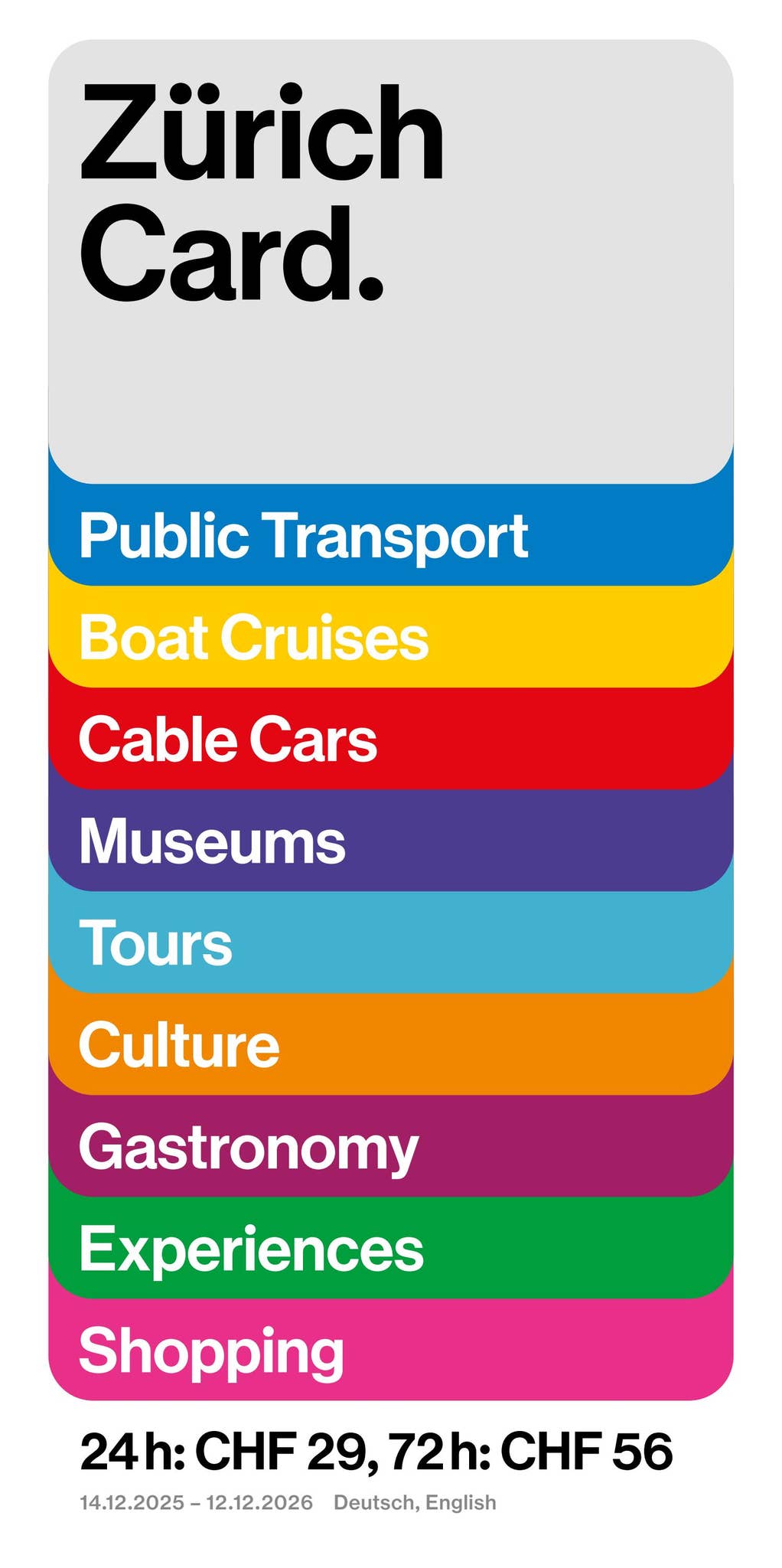 Zürich Card.

Public Transport

Boat Cruises

Cable Cars

Museums

Tours

Culture

Gastronomy

Experiences

Shopping

24 h: CHF 29, 72 h: CHF 56

14.12.2025 – 12.12.2026 Deutsch, English