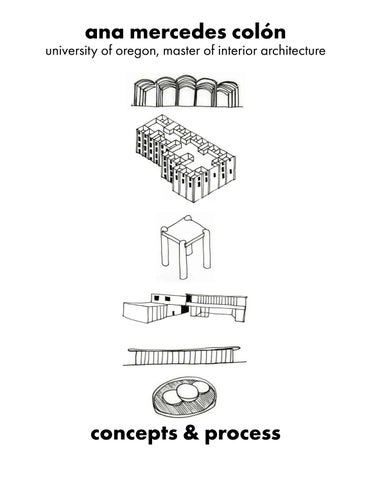 ana mercedes colón
university of oregon, master of interior architecture

concepts & process