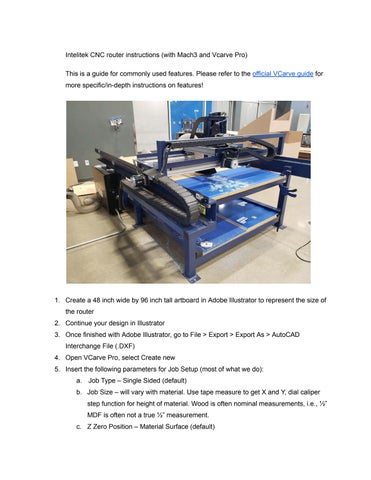 Intelitek CNC router instructions (with Mach3 and Vcarve Pro)

This is a guide for commonly used features. Please refer to the official VCarve guide for more specific/in-depth instructions on features!

1. Create a 48 inch wide by 96 inch tall artboard in Adobe Illustrator to represent the size of the router
2. Continue your design in Illustrator
3. Once finished with Adobe Illustrator, go to File > Export > Export As > AutoCAD Interchange File (.DXF)
4. Open VCarve Pro, select Create new
5. Insert the following parameters for Job Setup (most of what we do):
a. Job Type – Single Sided (default)
b. Job Size – will vary with material. Use tape measure to get X and Y, dial caliper step function for height of material. Wood is often nominal measurements, i.e., ½" MDF is often not a true ½" measurement.
c. Z Zero Position – Material Surface (default)