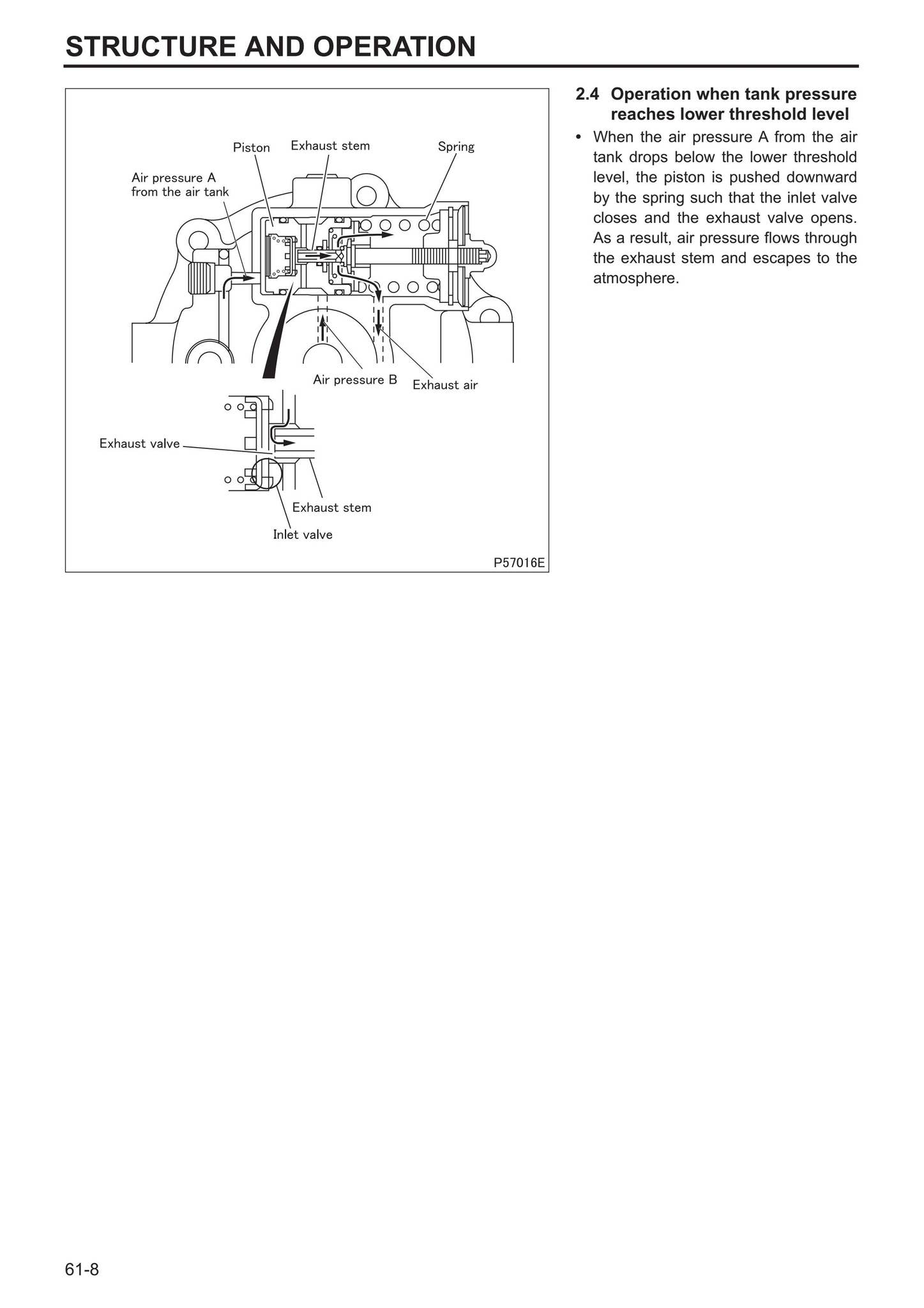 STRUCTURE AND OPERATION

Piston
Exhaust stem
Spring
Air pressure A from the air tank
Air pressure B
Exhaust air
Exhaust valve
Exhaust stem
Inlet valve
P57016E

2.4 Operation when tank pressure reaches lower threshold level

• When the air pressure A from the air tank drops below the lower threshold level, the piston is pushed downward by the spring such that the inlet valve closes and the exhaust valve opens. As a result, air pressure flows through the exhaust stem and escapes to the atmosphere.

61-8