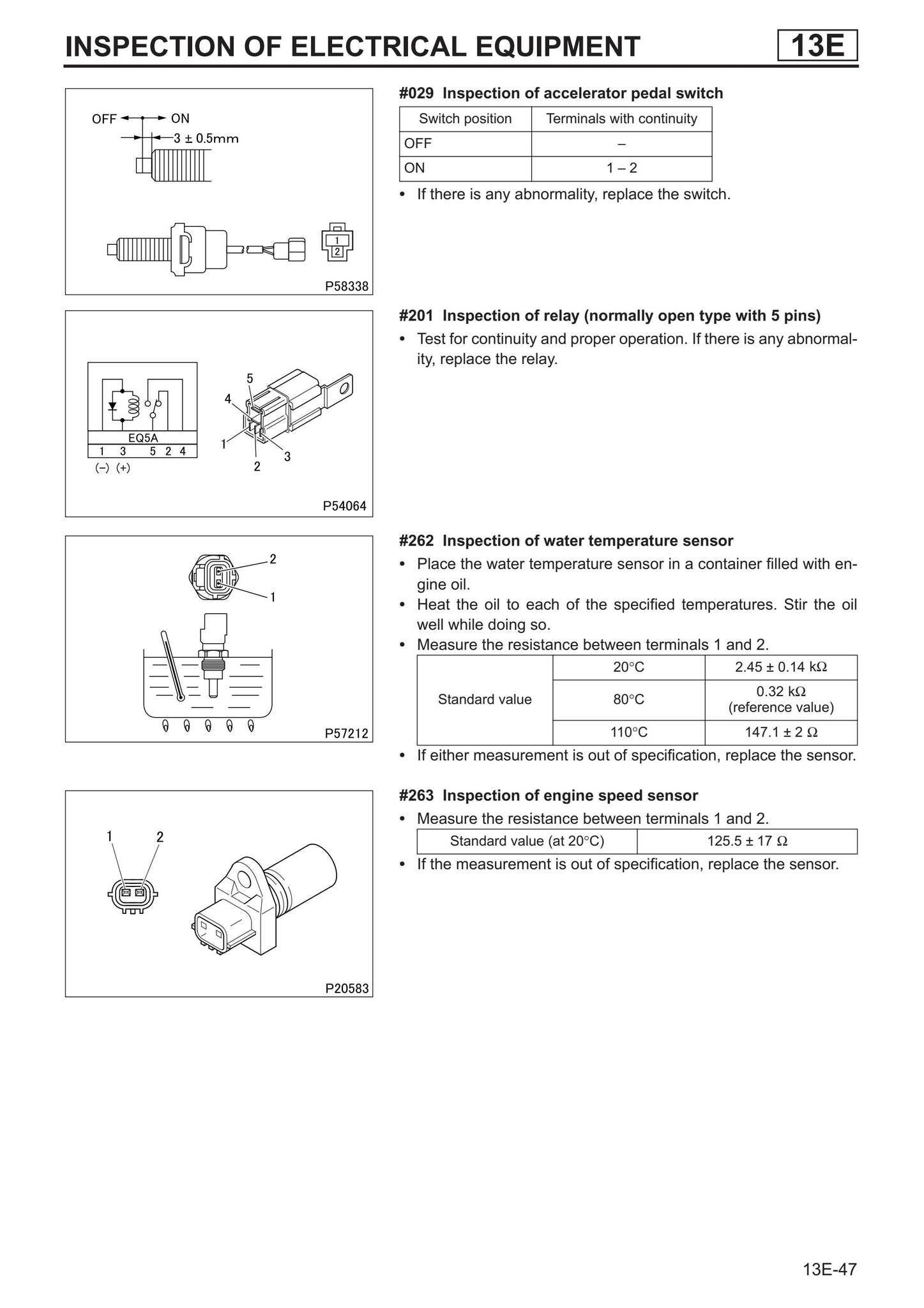 INSPECTION OF ELECTRICAL EQUIPMENT

13E

OFF ON
3 ± 0.5mm
1
2
P58338

#029 Inspection of accelerator pedal switch

| Switch position | Terminals with continuity |
|---|---|
| OFF | – |
| ON | 1 – 2 |

• If there is any abnormality, replace the switch.

EQ5A
1 3 5 2 4
(–) (+)
5
4
1
2
3
P54064

#201 Inspection of relay (normally open type with 5 pins)

• Test for continuity and proper operation. If there is any abnormality, replace the relay.

2
1
P57212

#262 Inspection of water temperature sensor

• Place the water temperature sensor in a container filled with engine oil.
• Heat the oil to each of the specified temperatures. Stir the oil well while doing so.
• Measure the resistance between terminals 1 and 2.

| Standard value | 20°C | 2.45 ± 0.14 kΩ |
|---|---|---|
| | 80°C | 0.32 kΩ (reference value) |
| | 110°C | 147.1 ± 2 Ω |

• If either measurement is out of specification, replace the sensor.

1 2
P20583

#263 Inspection of engine speed sensor

• Measure the resistance between terminals 1 and 2.

| Standard value (at 20°C) | 125.5 ± 17 Ω |
|---|---|

• If the measurement is out of specification, replace the sensor.

13E-47