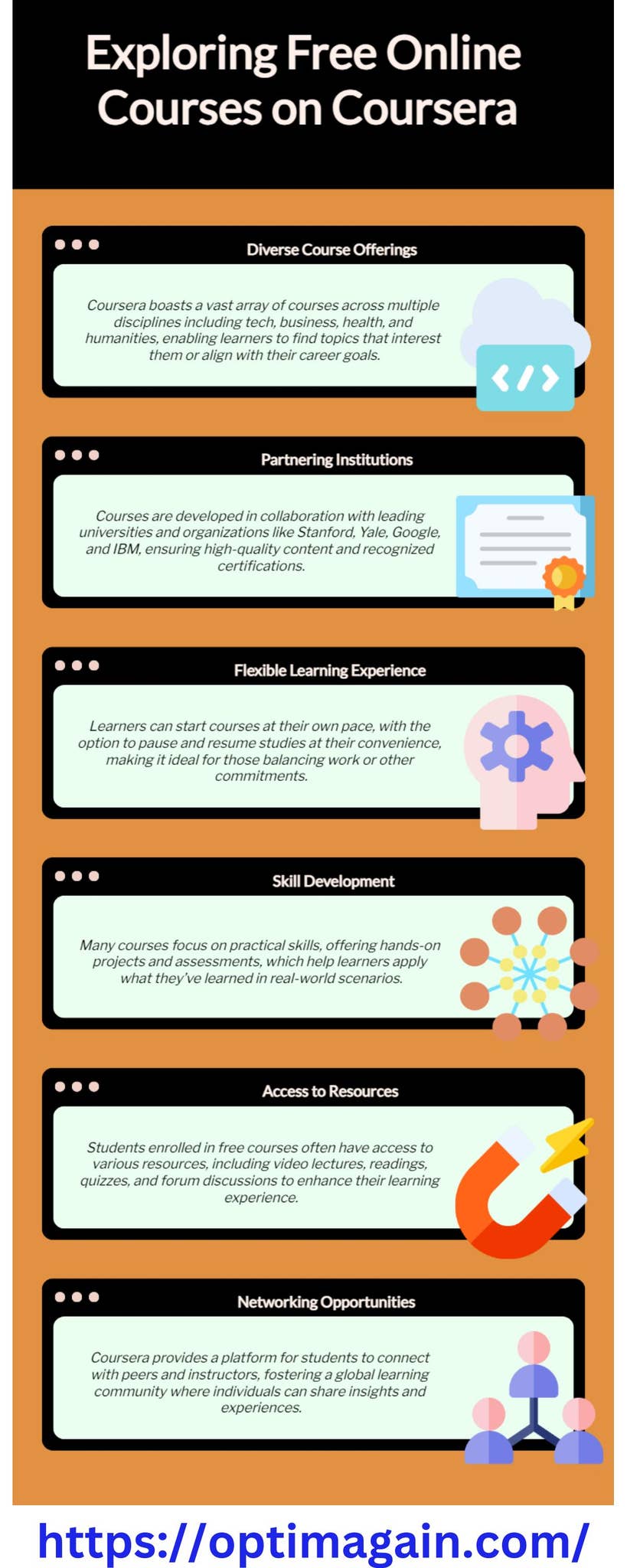 Exploring Free Online Courses on Coursera

Diverse Course Offerings

Coursera boasts a vast array of courses across multiple disciplines including tech, business, health, and humanities, enabling learners to find topics that interest them or align with their career goals.

Partnering Institutions

Courses are developed in collaboration with leading universities and organizations like Stanford, Yale, Google, and IBM, ensuring high-quality content and recognized certifications.

Flexible Learning Experience

Learners can start courses at their own pace, with the option to pause and resume studies at their convenience, making it ideal for those balancing work or other commitments.

Skill Development

Many courses focus on practical skills, offering hands-on projects and assessments, which help learners apply what they've learned in real-world scenarios.

Access to Resources

Students enrolled in free courses often have access to various resources, including video lectures, readings, quizzes, and forum discussions to enhance their learning experience.

Networking Opportunities

Coursera provides a platform for students to connect with peers and instructors, fostering a global learning community where individuals can share insights and experiences.

https://optimagain.com/