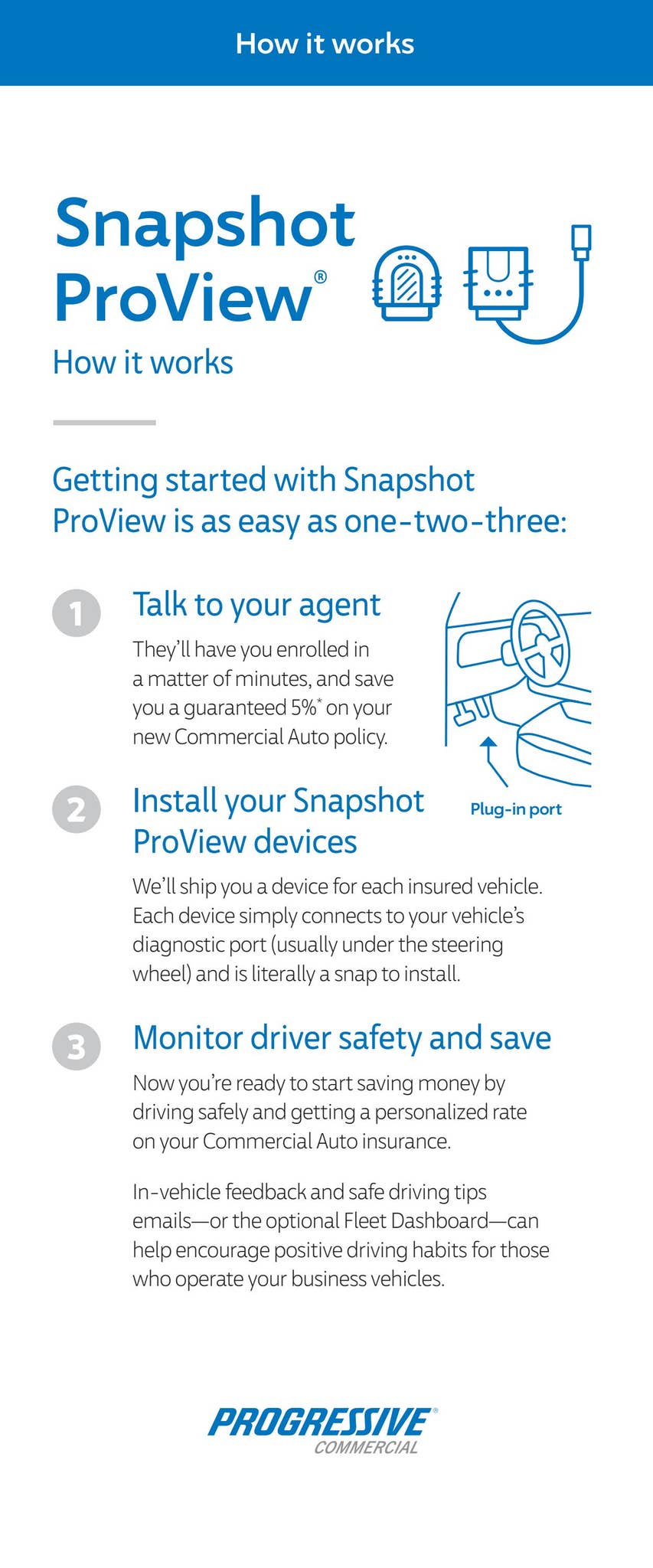 How it works

Snapshot ProView®

How it works

Getting started with Snapshot ProView is as easy as one-two-three:

1 Talk to your agent

They'll have you enrolled in a matter of minutes, and save you a guaranteed 5%* on your new Commercial Auto policy.

Plug-in port

2 Install your Snapshot ProView devices

We'll ship you a device for each insured vehicle. Each device simply connects to your vehicle's diagnostic port (usually under the steering wheel) and is literally a snap to install.

3 Monitor driver safety and save

Now you're ready to start saving money by driving safely and getting a personalized rate on your Commercial Auto insurance.

In-vehicle feedback and safe driving tips emails—or the optional Fleet Dashboard—can help encourage positive driving habits for those who operate your business vehicles.

PROGRESSIVE® COMMERCIAL