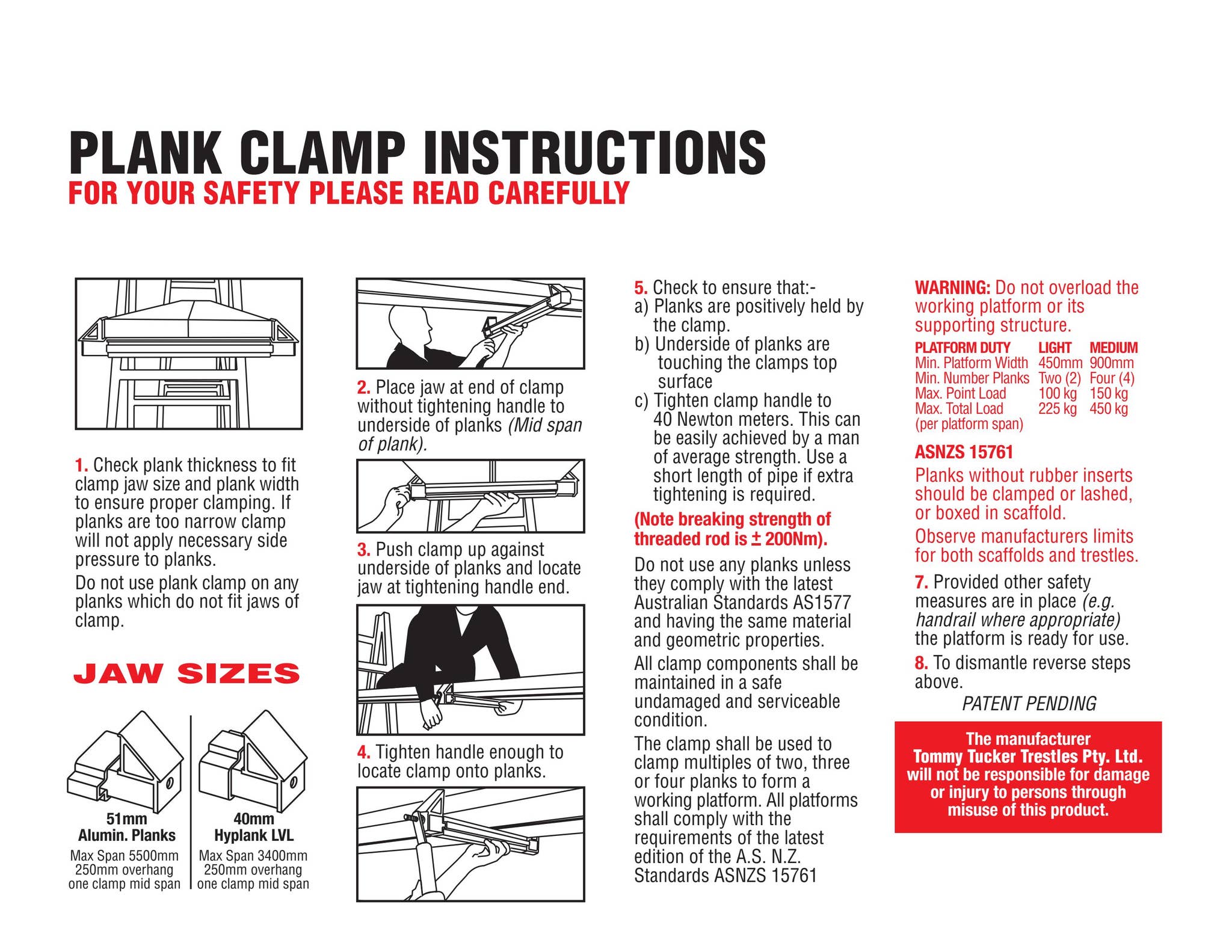 PLANK CLAMP INSTRUCTIONS
FOR YOUR SAFETY PLEASE READ CAREFULLY

1. Check plank thickness to fit clamp jaw size and plank width to ensure proper clamping. If planks are too narrow clamp will not apply necessary side pressure to planks.

Do not use plank clamp on any planks which do not fit jaws of clamp.

JAW SIZES

51mm
Alumin. Planks
Max Span 5500mm
250mm overhang
one clamp mid span

40mm
Hyplank LVL
Max Span 3400mm
250mm overhang
one clamp mid span

2. Place jaw at end of clamp without tightening handle to underside of planks (Mid span of plank).

3. Push clamp up against underside of planks and locate jaw at tightening handle end.

4. Tighten handle enough to locate clamp onto planks.

5. Check to ensure that:-
a) Planks are positively held by the clamp.
b) Underside of planks are touching the clamps top surface
c) Tighten clamp handle to 40 Newton meters. This can be easily achieved by a man of average strength. Use a short length of pipe if extra tightening is required.

(Note breaking strength of threaded rod is ± 200Nm).

Do not use any planks unless they comply with the latest Australian Standards AS1577 and having the same material and geometric properties.

All clamp components shall be maintained in a safe undamaged and serviceable condition.

The clamp shall be used to clamp multiples of two, three or four planks to form a working platform. All platforms shall comply with the requirements of the latest edition of the A.S. N.Z. Standards ASNZS 15761

WARNING: Do not overload the working platform or its supporting structure.

| PLATFORM DUTY | LIGHT | MEDIUM |
|---|---|---|
| Min. Platform Width | 450mm | 900mm |
| Min. Number Planks | Two (2) | Four (4) |
| Max. Point Load | 100 kg | 150 kg |
| Max. Total Load (per platform span) | 225 kg | 450 kg |

ASNZS 15761
Planks without rubber inserts should be clamped or lashed, or boxed in scaffold.

Observe manufacturers limits for both scaffolds and trestles.

7. Provided other safety measures are in place (e.g. handrail where appropriate) the platform is ready for use.

8. To dismantle reverse steps above.

PATENT PENDING

The manufacturer Tommy Tucker Trestles Pty. Ltd. will not be responsible for damage or injury to persons through misuse of this product.