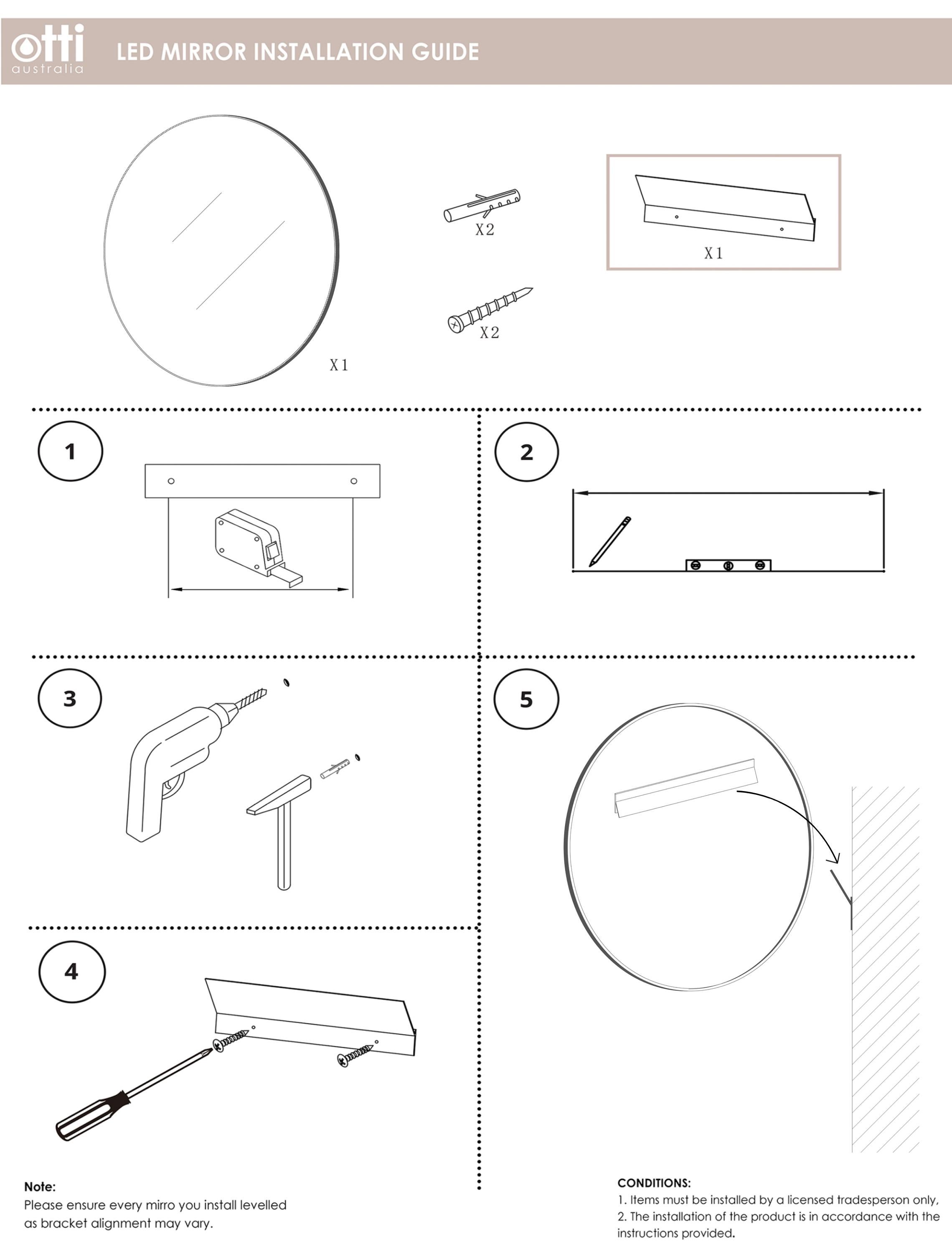 otti australia

LED MIRROR INSTALLATION GUIDE

X1

X2

X2

X1

1

2

3

5

4

Note:
Please ensure every mirro you install levelled as bracket alignment may vary.

CONDITIONS:
1. Items must be installed by a licensed tradesperson only,
2. The installation of the product is in accordance with the instructions provided.