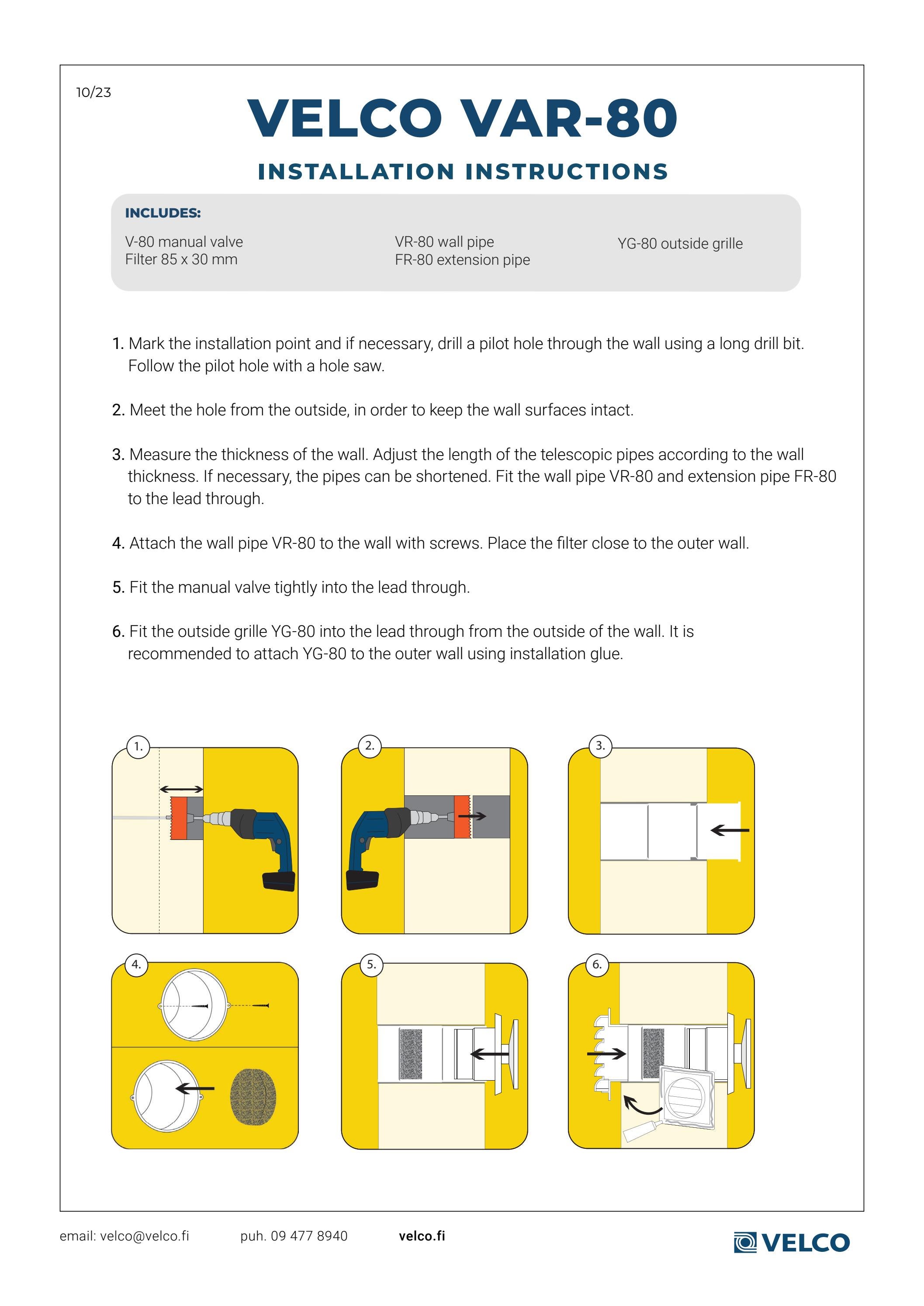 10/23

VELCO VAR-80

INSTALLATION INSTRUCTIONS

INCLUDES:

V-80 manual valve
Filter 85 x 30 mm

VR-80 wall pipe
FR-80 extension pipe

YG-80 outside grille

1. Mark the installation point and if necessary, drill a pilot hole through the wall using a long drill bit. Follow the pilot hole with a hole saw.

2. Meet the hole from the outside, in order to keep the wall surfaces intact.

3. Measure the thickness of the wall. Adjust the length of the telescopic pipes according to the wall thickness. If necessary, the pipes can be shortened. Fit the wall pipe VR-80 and extension pipe FR-80 to the lead through.

4. Attach the wall pipe VR-80 to the wall with screws. Place the filter close to the outer wall.

5. Fit the manual valve tightly into the lead through.

6. Fit the outside grille YG-80 into the lead through from the outside of the wall. It is recommended to attach YG-80 to the outer wall using installation glue.

1.

2.

3.

4.

5.

6.

email: velco@velco.fi puh. 09 477 8940 velco.fi

VELCO