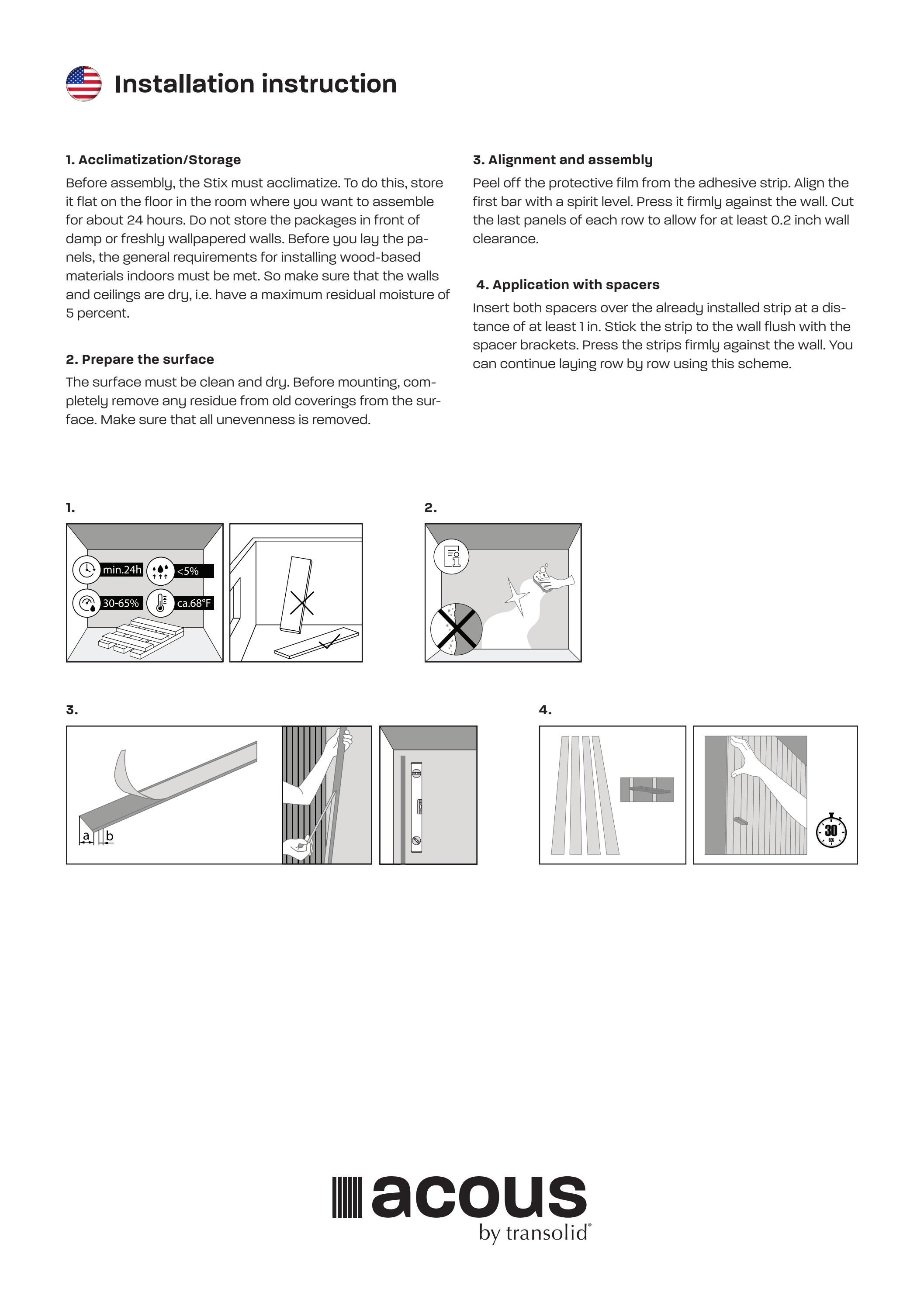 Installation instruction

1. Acclimatization/Storage

Before assembly, the Stix must acclimatize. To do this, store it flat on the floor in the room where you want to assemble for about 24 hours. Do not store the packages in front of damp or freshly wallpapered walls. Before you lay the panels, the general requirements for installing wood-based materials indoors must be met. So make sure that the walls and ceilings are dry, i.e. have a maximum residual moisture of 5 percent.

2. Prepare the surface

The surface must be clean and dry. Before mounting, completely remove any residue from old coverings from the surface. Make sure that all unevenness is removed.

3. Alignment and assembly

Peel off the protective film from the adhesive strip. Align the first bar with a spirit level. Press it firmly against the wall. Cut the last panels of each row to allow for at least 0.2 inch wall clearance.

4. Application with spacers

Insert both spacers over the already installed strip at a distance of at least 1 in. Stick the strip to the wall flush with the spacer brackets. Press the strips firmly against the wall. You can continue laying row by row using this scheme.

1.

min.24h
<5%
30-65%
ca.68°F

2.

3.

a
b

4.

30
SEC

acous
by transolid®