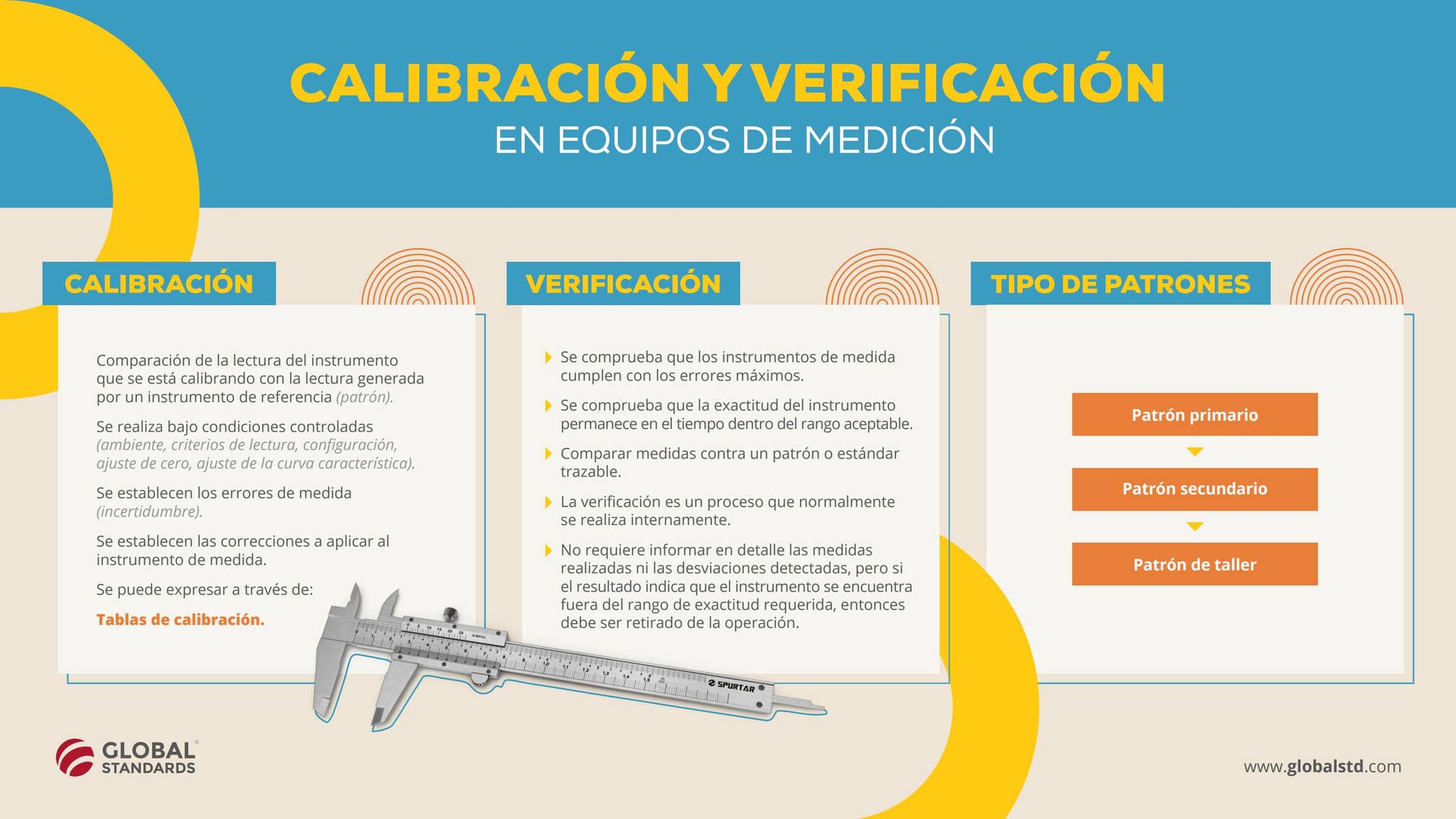 CALIBRACIÓN Y VERIFICACIÓN
EN EQUIPOS DE MEDICIÓN

CALIBRACIÓN

Comparación de la lectura del instrumento que se está calibrando con la lectura generada por un instrumento de referencia (patrón).

Se realiza bajo condiciones controladas (ambiente, criterios de lectura, configuración, ajuste de cero, ajuste de la curva característica).

Se establecen los errores de medida (incertidumbre).

Se establecen las correcciones a aplicar al instrumento de medida.

Se puede expresar a través de:

Tablas de calibración.

VERIFICACIÓN

Se comprueba que los instrumentos de medida cumplen con los errores máximos.

Se comprueba que la exactitud del instrumento permanece en el tiempo dentro del rango aceptable.

Comparar medidas contra un patrón o estándar trazable.

La verificación es un proceso que normalmente se realiza internamente.

No requiere informar en detalle las medidas realizadas ni las desviaciones detectadas, pero si el resultado indica que el instrumento se encuentra fuera del rango de exactitud requerida, entonces debe ser retirado de la operación.

TIPO DE PATRONES

Patrón primario

Patrón secundario

Patrón de taller

SPURTAR

GLOBAL STANDARDS

www.globalstd.com