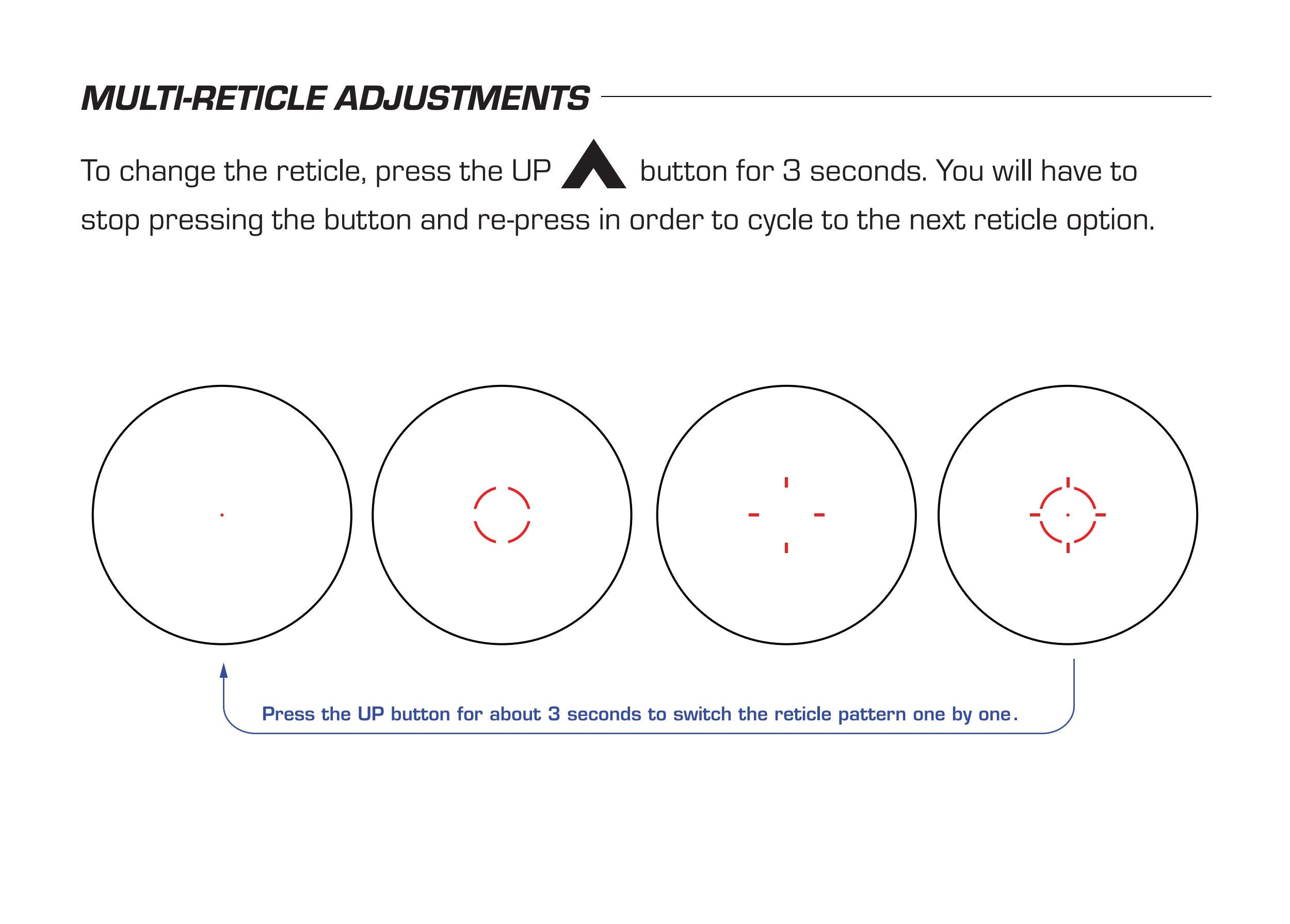 MULTI-RETICLE ADJUSTMENTS

To change the reticle, press the UP button for 3 seconds. You will have to stop pressing the button and re-press in order to cycle to the next reticle option.

Press the UP button for about 3 seconds to switch the reticle pattern one by one.