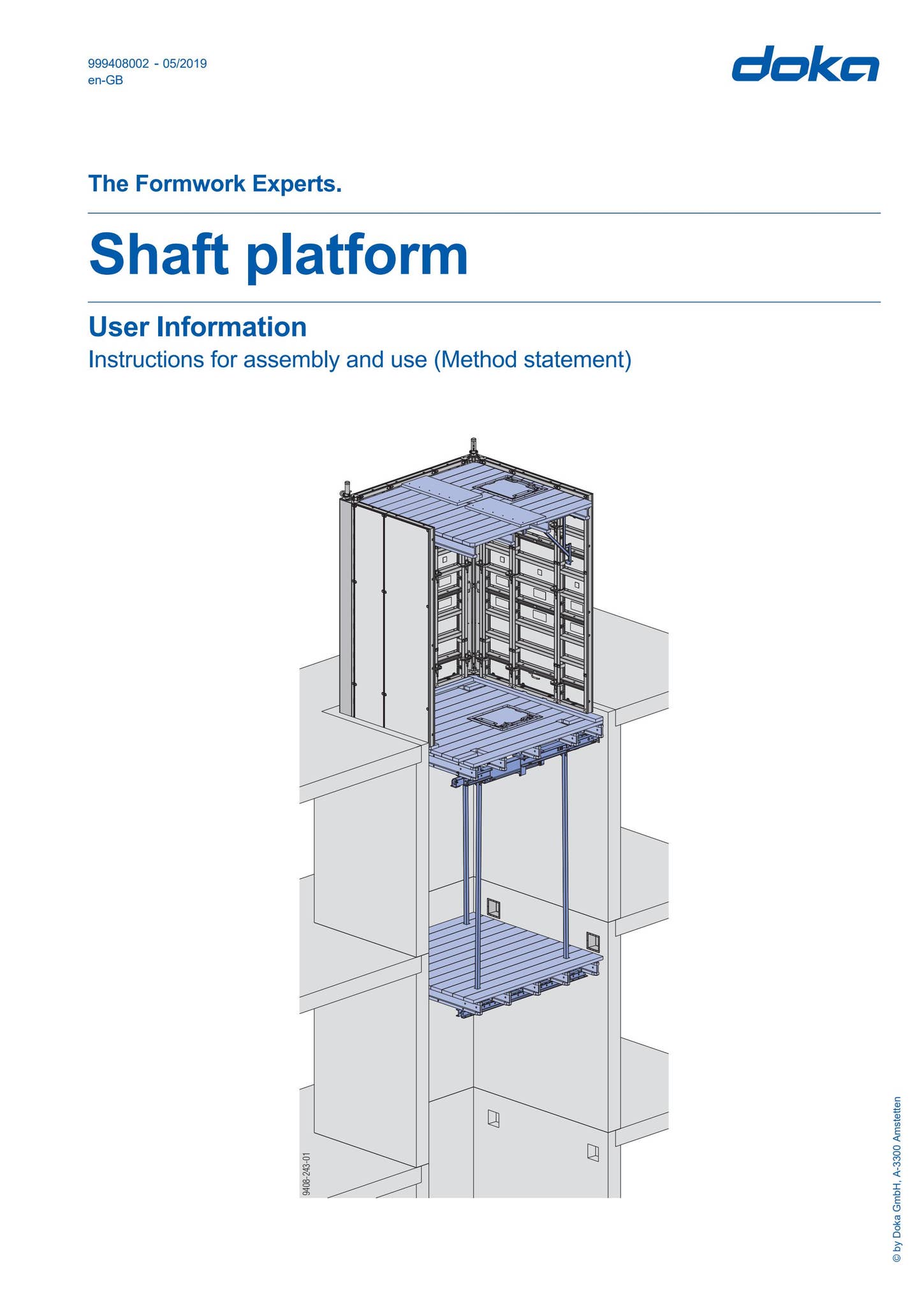 999408002 - 05/2019
en-GB

doka

The Formwork Experts.

Shaft platform

User Information

Instructions for assembly and use (Method statement)

9408-243-01

© by Doka GmbH, A-3300 Amstetten