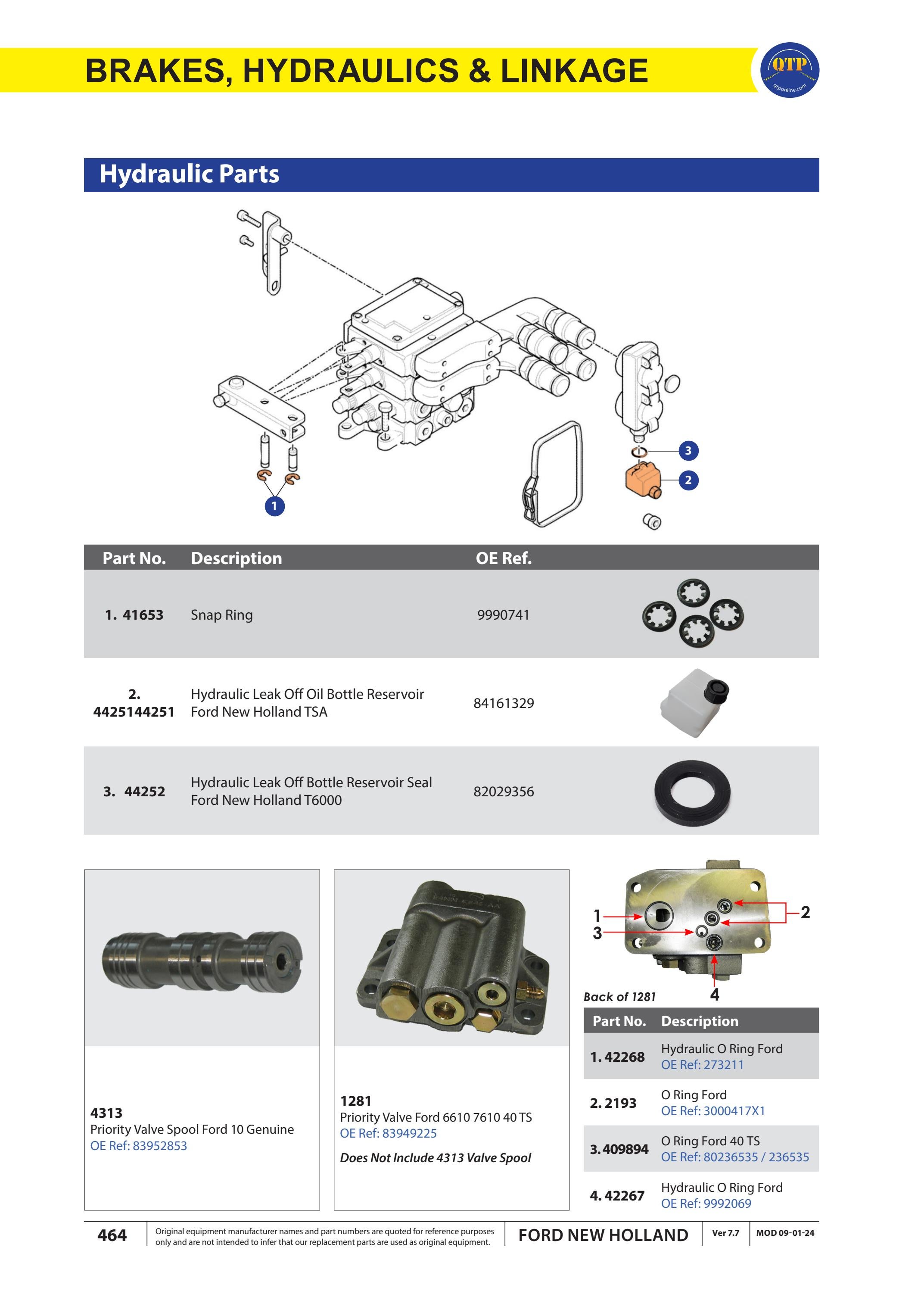 BRAKES, HYDRAULICS & LINKAGE

QTP
qtponline.com

Hydraulic Parts

3
2
1

| Part No. | Description | OE Ref. |
|---|---|---|
| 1. 41653 | Snap Ring | 9990741 |
| 2. 4425144251 | Hydraulic Leak Off Oil Bottle Reservoir Ford New Holland TSA | 84161329 |
| 3. 44252 | Hydraulic Leak Off Bottle Reservoir Seal Ford New Holland T6000 | 82029356 |

4313
Priority Valve Spool Ford 10 Genuine
OE Ref: 83952853

1281
Priority Valve Ford 6610 7610 40 TS
OE Ref: 83949225

Does Not Include 4313 Valve Spool

1
3
2
4
Back of 1281

| Part No. | Description |
|---|---|
| 1. 42268 | Hydraulic O Ring Ford OE Ref: 273211 |
| 2. 2193 | O Ring Ford OE Ref: 3000417X1 |
| 3. 409894 | O Ring Ford 40 TS OE Ref: 80236535 / 236535 |
| 4. 42267 | Hydraulic O Ring Ford OE Ref: 9992069 |

464 Original equipment manufacturer names and part numbers are quoted for reference purposes only and are not intended to infer that our replacement parts are used as original equipment. FORD NEW HOLLAND Ver 7.7 MOD 09-01-24