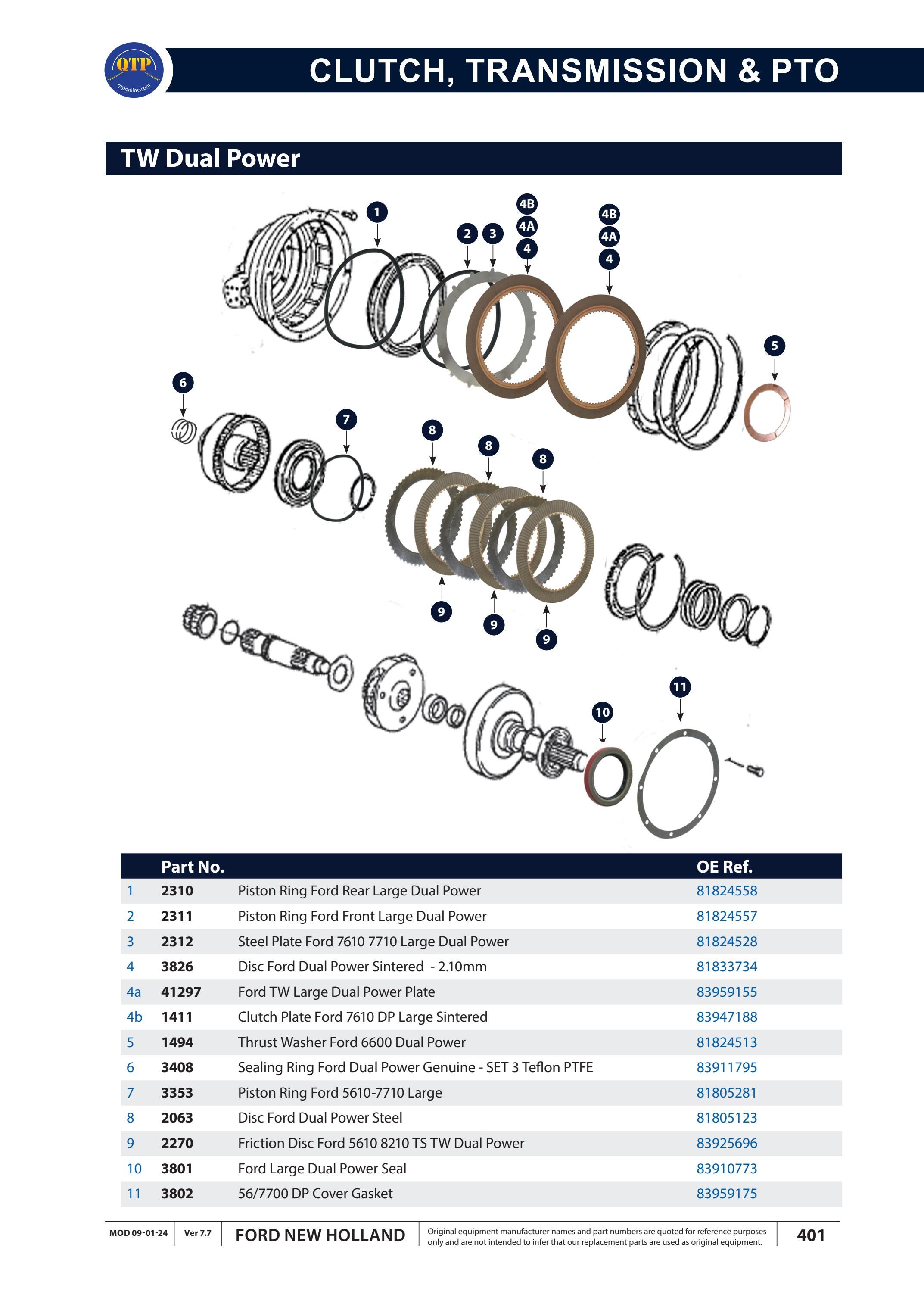 QTP
qtponline.com

CLUTCH, TRANSMISSION & PTO

TW Dual Power

1 2 3 4B 4A 4 4B 4A 4 5 6 7 8 8 8 9 9 9 10 11

| | Part No. | | OE Ref. |
|---|---|---|---|
| 1 | 2310 | Piston Ring Ford Rear Large Dual Power | 81824558 |
| 2 | 2311 | Piston Ring Ford Front Large Dual Power | 81824557 |
| 3 | 2312 | Steel Plate Ford 7610 7710 Large Dual Power | 81824528 |
| 4 | 3826 | Disc Ford Dual Power Sintered - 2.10mm | 81833734 |
| 4a | 41297 | Ford TW Large Dual Power Plate | 83959155 |
| 4b | 1411 | Clutch Plate Ford 7610 DP Large Sintered | 83947188 |
| 5 | 1494 | Thrust Washer Ford 6600 Dual Power | 81824513 |
| 6 | 3408 | Sealing Ring Ford Dual Power Genuine - SET 3 Teflon PTFE | 83911795 |
| 7 | 3353 | Piston Ring Ford 5610-7710 Large | 81805281 |
| 8 | 2063 | Disc Ford Dual Power Steel | 81805123 |
| 9 | 2270 | Friction Disc Ford 5610 8210 TS TW Dual Power | 83925696 |
| 10 | 3801 | Ford Large Dual Power Seal | 83910773 |
| 11 | 3802 | 56/7700 DP Cover Gasket | 83959175 |

MOD 09-01-24 Ver 7.7 FORD NEW HOLLAND Original equipment manufacturer names and part numbers are quoted for reference purposes only and are not intended to infer that our replacement parts are used as original equipment. 401