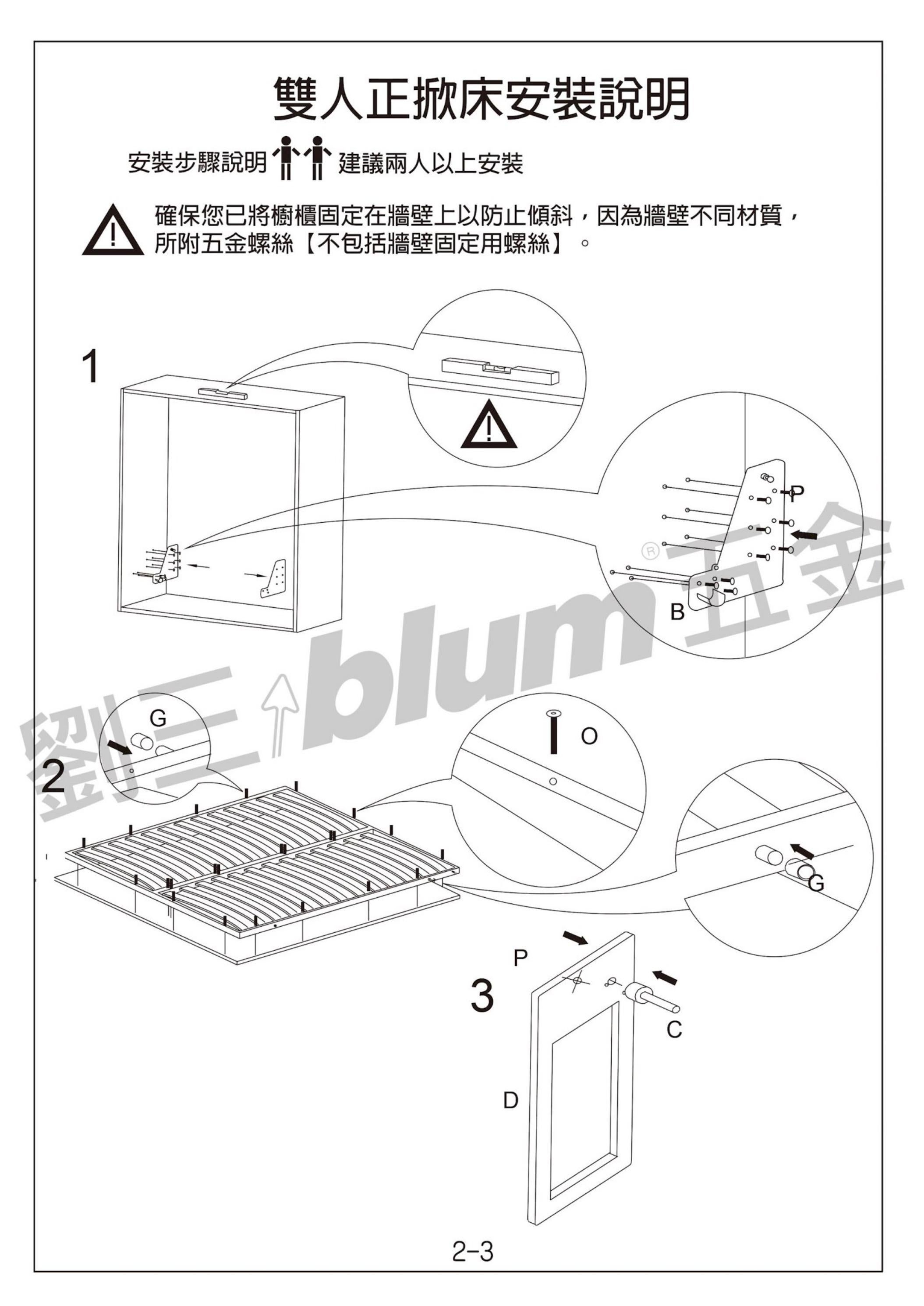 雙人正掀床安裝說明

安裝步驟說明 建議兩人以上安裝

確保您已將櫥櫃固定在牆壁上以防止傾斜，因為牆壁不同材質，所附五金螺絲【不包括牆壁固定用螺絲】。

1

P

B

劉三 blum® 五金

G

2

O

G

P

3

C

D

2-3