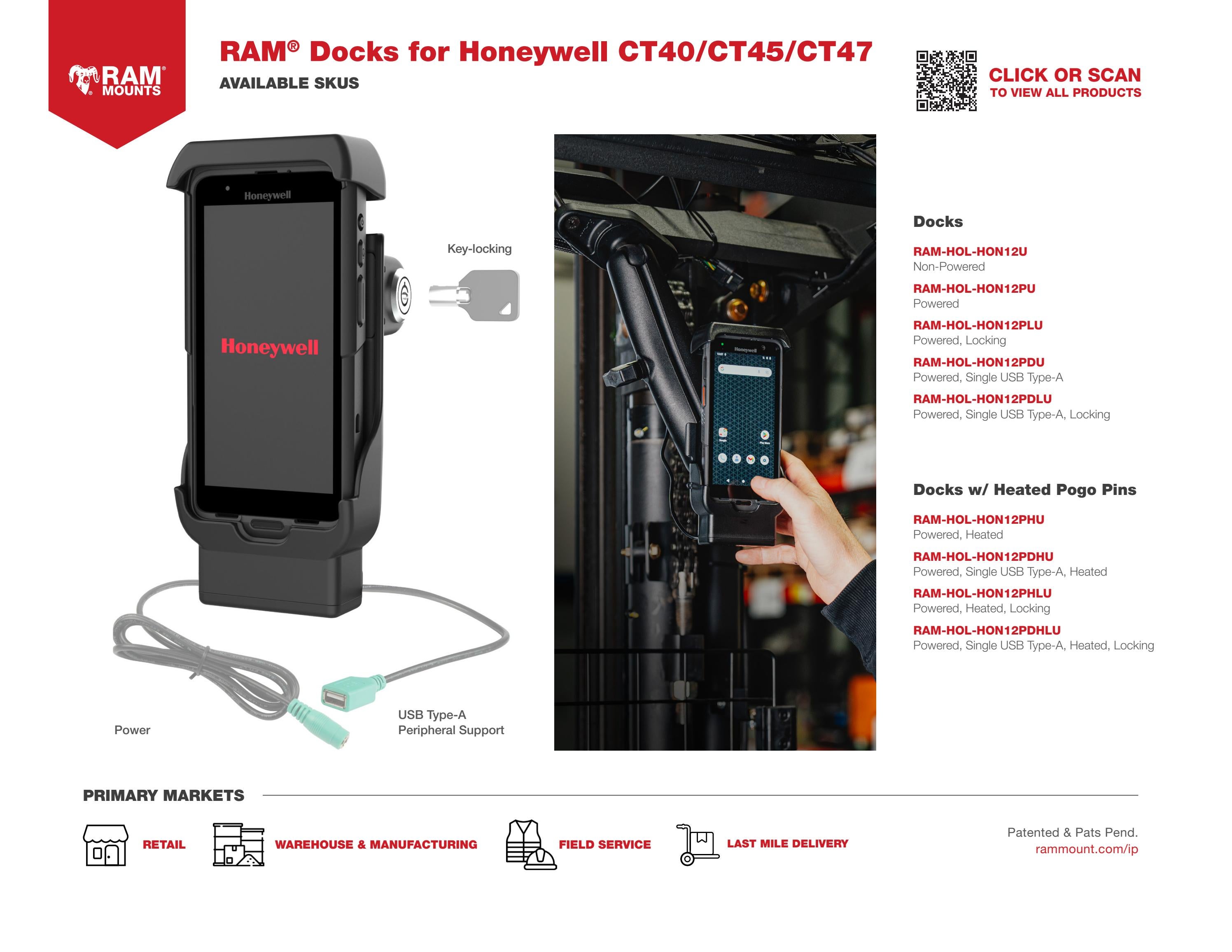 RAM® MOUNTS

RAM® Docks for Honeywell CT40/CT45/CT47

AVAILABLE SKUS

CLICK OR SCAN
TO VIEW ALL PRODUCTS

Honeywell

Honeywell

Key-locking

Power

USB Type-A
Peripheral Support

Honeywell

Docks

RAM-HOL-HON12U
Non-Powered

RAM-HOL-HON12PU
Powered

RAM-HOL-HON12PLU
Powered, Locking

RAM-HOL-HON12PDU
Powered, Single USB Type-A

RAM-HOL-HON12PDLU
Powered, Single USB Type-A, Locking

Docks w/ Heated Pogo Pins

RAM-HOL-HON12PHU
Powered, Heated

RAM-HOL-HON12PDHU
Powered, Single USB Type-A, Heated

RAM-HOL-HON12PHLU
Powered, Heated, Locking

RAM-HOL-HON12PDHLU
Powered, Single USB Type-A, Heated, Locking

PRIMARY MARKETS

RETAIL

WAREHOUSE & MANUFACTURING

FIELD SERVICE

LAST MILE DELIVERY

Patented & Pats Pend.
rammount.com/ip