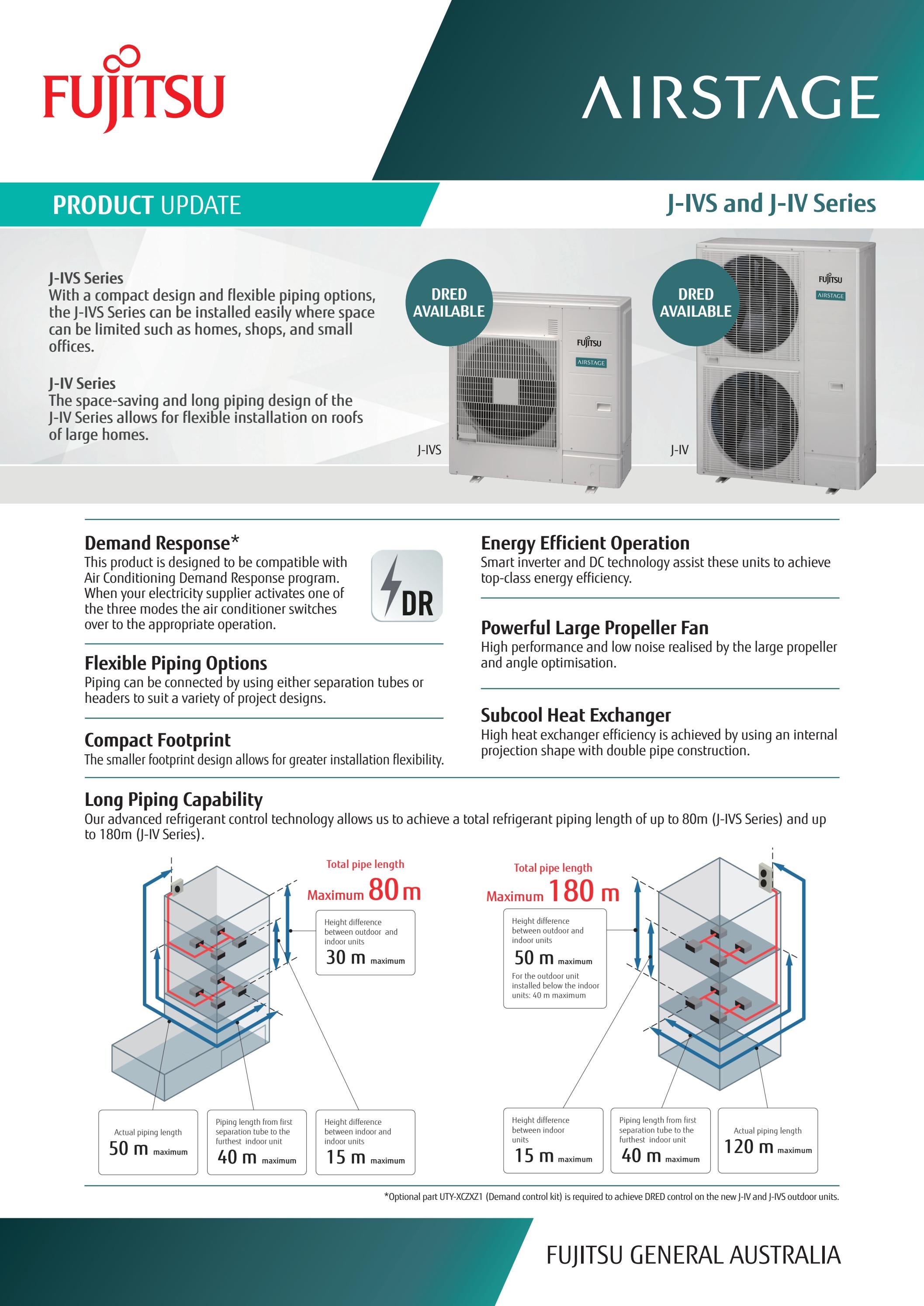 FUJITSU

AIRSTAGE

PRODUCT UPDATE

J-IVS and J-IV Series

J-IVS Series
With a compact design and flexible piping options, the J-IVS Series can be installed easily where space can be limited such as homes, shops, and small offices.

J-IV Series
The space-saving and long piping design of the J-IV Series allows for flexible installation on roofs of large homes.

DRED AVAILABLE

FUJITSU
AIRSTAGE

J-IVS

DRED AVAILABLE

FUJITSU
AIRSTAGE

J-IV

Demand Response*
This product is designed to be compatible with Air Conditioning Demand Response program. When your electricity supplier activates one of the three modes the air conditioner switches over to the appropriate operation.

DR

Flexible Piping Options
Piping can be connected by using either separation tubes or headers to suit a variety of project designs.

Compact Footprint
The smaller footprint design allows for greater installation flexibility.

Energy Efficient Operation
Smart inverter and DC technology assist these units to achieve top-class energy efficiency.

Powerful Large Propeller Fan
High performance and low noise realised by the large propeller and angle optimisation.

Subcool Heat Exchanger
High heat exchanger efficiency is achieved by using an internal projection shape with double pipe construction.

Long Piping Capability
Our advanced refrigerant control technology allows us to achieve a total refrigerant piping length of up to 80m (J-IVS Series) and up to 180m (J-IV Series).

Total pipe length
Maximum 80 m

Height difference between outdoor and indoor units
30 m maximum

Actual piping length
50 m maximum

Piping length from first separation tube to the furthest indoor unit
40 m maximum

Height difference between indoor and indoor units
15 m maximum

Total pipe length
Maximum 180 m

Height difference between outdoor and indoor units
50 m maximum
For the outdoor unit installed below the indoor units: 40 m maximum

Height difference between indoor units
15 m maximum

Piping length from first separation tube to the furthest indoor unit
40 m maximum

Actual piping length
120 m maximum

*Optional part UTY-XCZXZ1 (Demand control kit) is required to achieve DRED control on the new J-IV and J-IVS outdoor units.

FUJITSU GENERAL AUSTRALIA