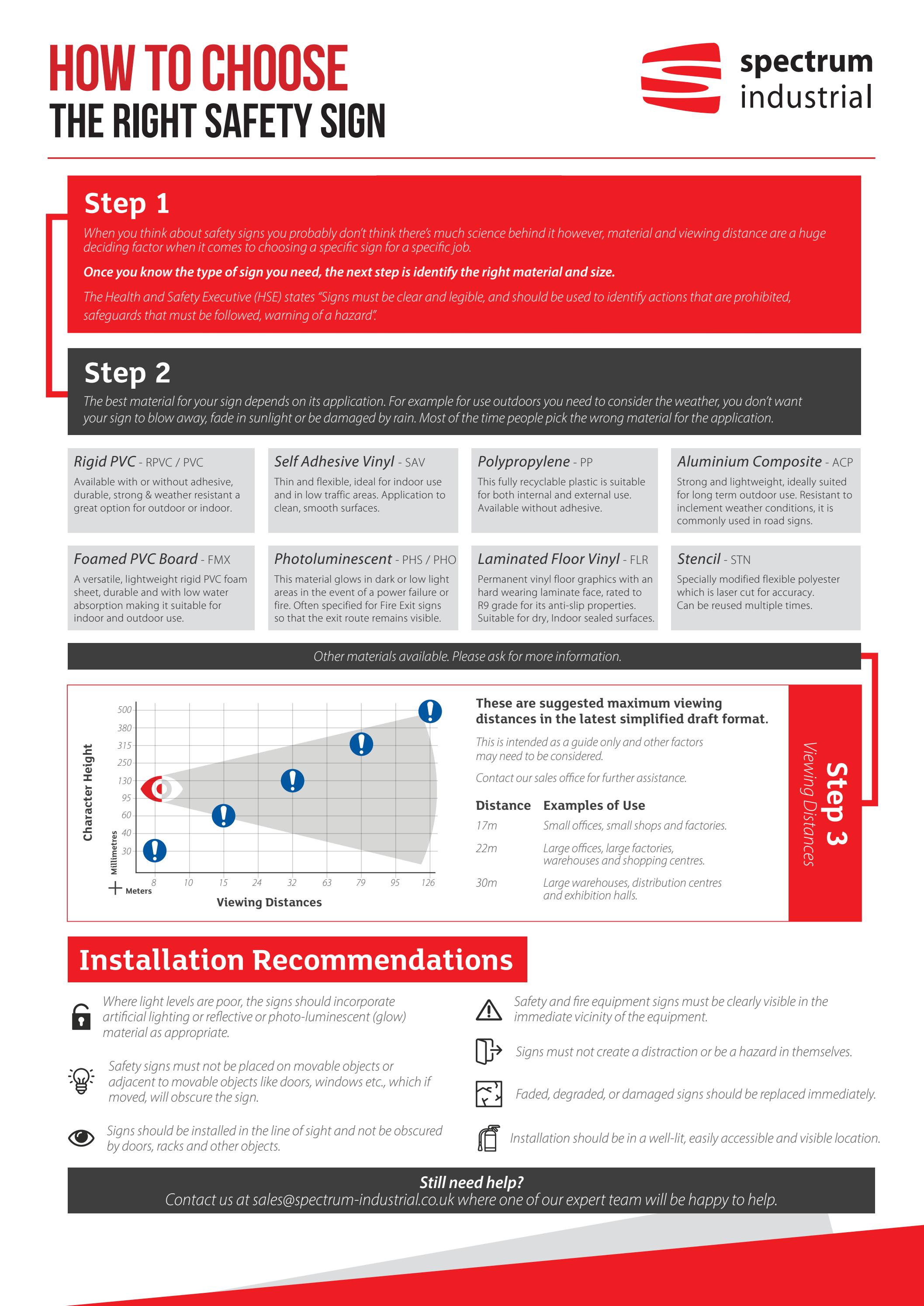 HOW TO CHOOSE
THE RIGHT SAFETY SIGN

spectrum
industrial

Step 1

When you think about safety signs you probably don't think there's much science behind it however, material and viewing distance are a huge deciding factor when it comes to choosing a specific sign for a specific job.

Once you know the type of sign you need, the next step is identify the right material and size.

The Health and Safety Executive (HSE) states "Signs must be clear and legible, and should be used to identify actions that are prohibited, safeguards that must be followed, warning of a hazard".

Step 2

The best material for your sign depends on its application. For example for use outdoors you need to consider the weather, you don't want your sign to blow away, fade in sunlight or be damaged by rain. Most of the time people pick the wrong material for the application.

Rigid PVC - RPVC / PVC
Available with or without adhesive, durable, strong & weather resistant a great option for outdoor or indoor.

Self Adhesive Vinyl - SAV
Thin and flexible, ideal for indoor use and in low traffic areas. Application to clean, smooth surfaces.

Polypropylene - PP
This fully recyclable plastic is suitable for both internal and external use. Available without adhesive.

Aluminium Composite - ACP
Strong and lightweight, ideally suited for long term outdoor use. Resistant to inclement weather conditions, it is commonly used in road signs.

Foamed PVC Board - FMX
A versatile, lightweight rigid PVC foam sheet, durable and with low water absorption making it suitable for indoor and outdoor use.

Photoluminescent - PHS / PHO
This material glows in dark or low light areas in the event of a power failure or fire. Often specified for Fire Exit signs so that the exit route remains visible.

Laminated Floor Vinyl - FLR
Permanent vinyl floor graphics with an hard wearing laminate face, rated to R9 grade for its anti-slip properties. Suitable for dry, Indoor sealed surfaces.

Stencil - STN
Specially modified flexible polyester which is laser cut for accuracy. Can be reused multiple times.

Other materials available. Please ask for more information.

Character Height
Millimetres
500
380
315
250
130
95
60
40
30
Meters
8 10 15 24 32 63 79 95 126
Viewing Distances

These are suggested maximum viewing distances in the latest simplified draft format.

This is intended as a guide only and other factors may need to be considered.

Contact our sales office for further assistance.

| Distance | Examples of Use |
|---|---|
| 17m | Small offices, small shops and factories. |
| 22m | Large offices, large factories, warehouses and shopping centres. |
| 30m | Large warehouses, distribution centres and exhibition halls. |

Step 3
Viewing Distances

Installation Recommendations

Where light levels are poor, the signs should incorporate artificial lighting or reflective or photo-luminescent (glow) material as appropriate.

Safety signs must not be placed on movable objects or adjacent to movable objects like doors, windows etc., which if moved, will obscure the sign.

Signs should be installed in the line of sight and not be obscured by doors, racks and other objects.

Safety and fire equipment signs must be clearly visible in the immediate vicinity of the equipment.

Signs must not create a distraction or be a hazard in themselves.

Faded, degraded, or damaged signs should be replaced immediately.

Installation should be in a well-lit, easily accessible and visible location.

Still need help?
Contact us at sales@spectrum-industrial.co.uk where one of our expert team will be happy to help.