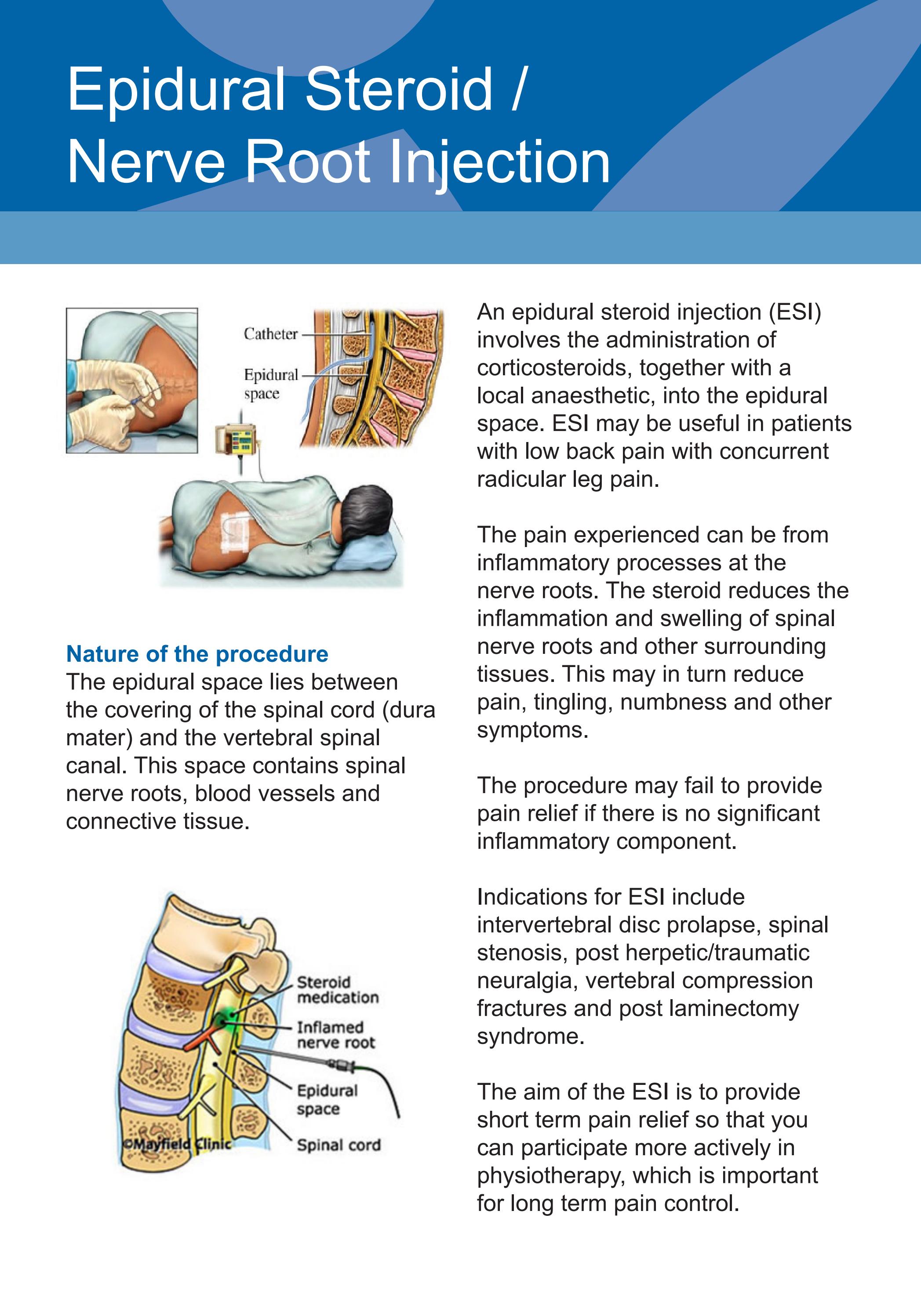 Epidural Steroid / Nerve Root Injection

Catheter

Epidural space

Nature of the procedure
The epidural space lies between the covering of the spinal cord (dura mater) and the vertebral spinal canal. This space contains spinal nerve roots, blood vessels and connective tissue.

Steroid medication

Inflamed nerve root

Epidural space

Spinal cord

©Mayfield Clinic

An epidural steroid injection (ESI) involves the administration of corticosteroids, together with a local anaesthetic, into the epidural space. ESI may be useful in patients with low back pain with concurrent radicular leg pain.

The pain experienced can be from inflammatory processes at the nerve roots. The steroid reduces the inflammation and swelling of spinal nerve roots and other surrounding tissues. This may in turn reduce pain, tingling, numbness and other symptoms.

The procedure may fail to provide pain relief if there is no significant inflammatory component.

Indications for ESI include intervertebral disc prolapse, spinal stenosis, post herpetic/traumatic neuralgia, vertebral compression fractures and post laminectomy syndrome.

The aim of the ESI is to provide short term pain relief so that you can participate more actively in physiotherapy, which is important for long term pain control.