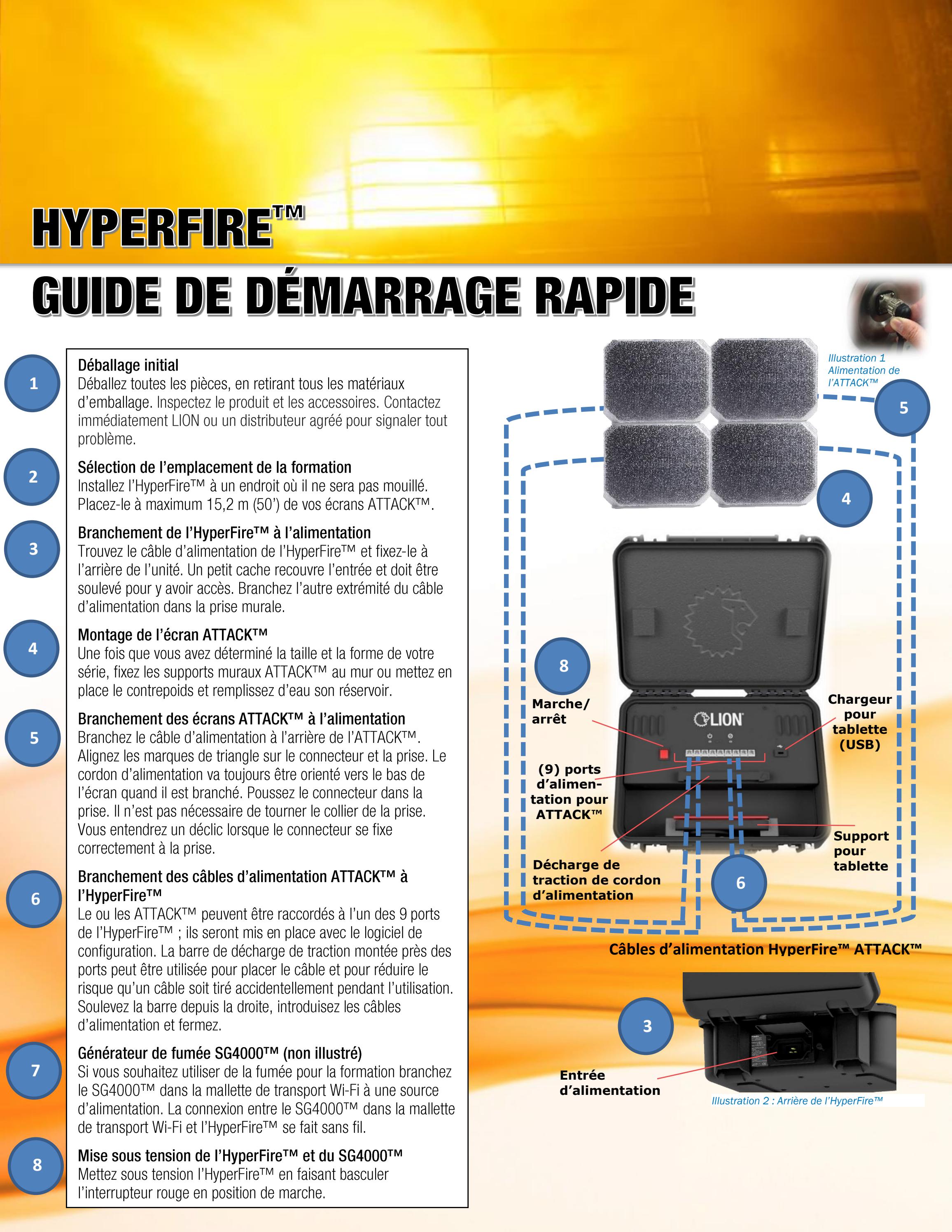 HYPERFIRE™

GUIDE DE DÉMARRAGE RAPIDE

1

Déballage initial
Déballez toutes les pièces, en retirant tous les matériaux d'emballage. Inspectez le produit et les accessoires. Contactez immédiatement LION ou un distributeur agréé pour signaler tout problème.

2

Sélection de l'emplacement de la formation
Installez l'HyperFire™ à un endroit où il ne sera pas mouillé. Placez-le à maximum 15,2 m (50') de vos écrans ATTACK™.

3

Branchement de l'HyperFire™ à l'alimentation
Trouvez le câble d'alimentation de l'HyperFire™ et fixez-le à l'arrière de l'unité. Un petit cache recouvre l'entrée et doit être soulevé pour y avoir accès. Branchez l'autre extrémité du câble d'alimentation dans la prise murale.

4

Montage de l'écran ATTACK™
Une fois que vous avez déterminé la taille et la forme de votre série, fixez les supports muraux ATTACK™ au mur ou mettez en place le contrepoids et remplissez d'eau son réservoir.

5

Branchement des écrans ATTACK™ à l'alimentation
Branchez le câble d'alimentation à l'arrière de l'ATTACK™. Alignez les marques de triangle sur le connecteur et la prise. Le cordon d'alimentation va toujours être orienté vers le bas de l'écran quand il est branché. Poussez le connecteur dans la prise. Il n'est pas nécessaire de tourner le collier de la prise. Vous entendrez un déclic lorsque le connecteur se fixe correctement à la prise.

6

Branchement des câbles d'alimentation ATTACK™ à l'HyperFire™
Le ou les ATTACK™ peuvent être raccordés à l'un des 9 ports de l'HyperFire™ ; ils seront mis en place avec le logiciel de configuration. La barre de décharge de traction montée près des ports peut être utilisée pour placer le câble et pour réduire le risque qu'un câble soit tiré accidentellement pendant l'utilisation. Soulevez la barre depuis la droite, introduisez les câbles d'alimentation et fermez.

7

Générateur de fumée SG4000™ (non illustré)
Si vous souhaitez utiliser de la fumée pour la formation branchez le SG4000™ dans la mallette de transport Wi-Fi à une source d'alimentation. La connexion entre le SG4000™ dans la mallette de transport Wi-Fi et l'HyperFire™ se fait sans fil.

8

Mise sous tension de l'HyperFire™ et du SG4000™
Mettez sous tension l'HyperFire™ en faisant basculer l'interrupteur rouge en position de marche.

Illustration 1 Alimentation de l'ATTACK™

5

4

8

Marche/ arrêt

LION

Chargeur pour tablette (USB)

(9) ports d'alimentation pour ATTACK™

Support pour tablette

Décharge de traction de cordon d'alimentation

6

Câbles d'alimentation HyperFire™ ATTACK™

3

Entrée d'alimentation

Illustration 2 : Arrière de l'HyperFire™