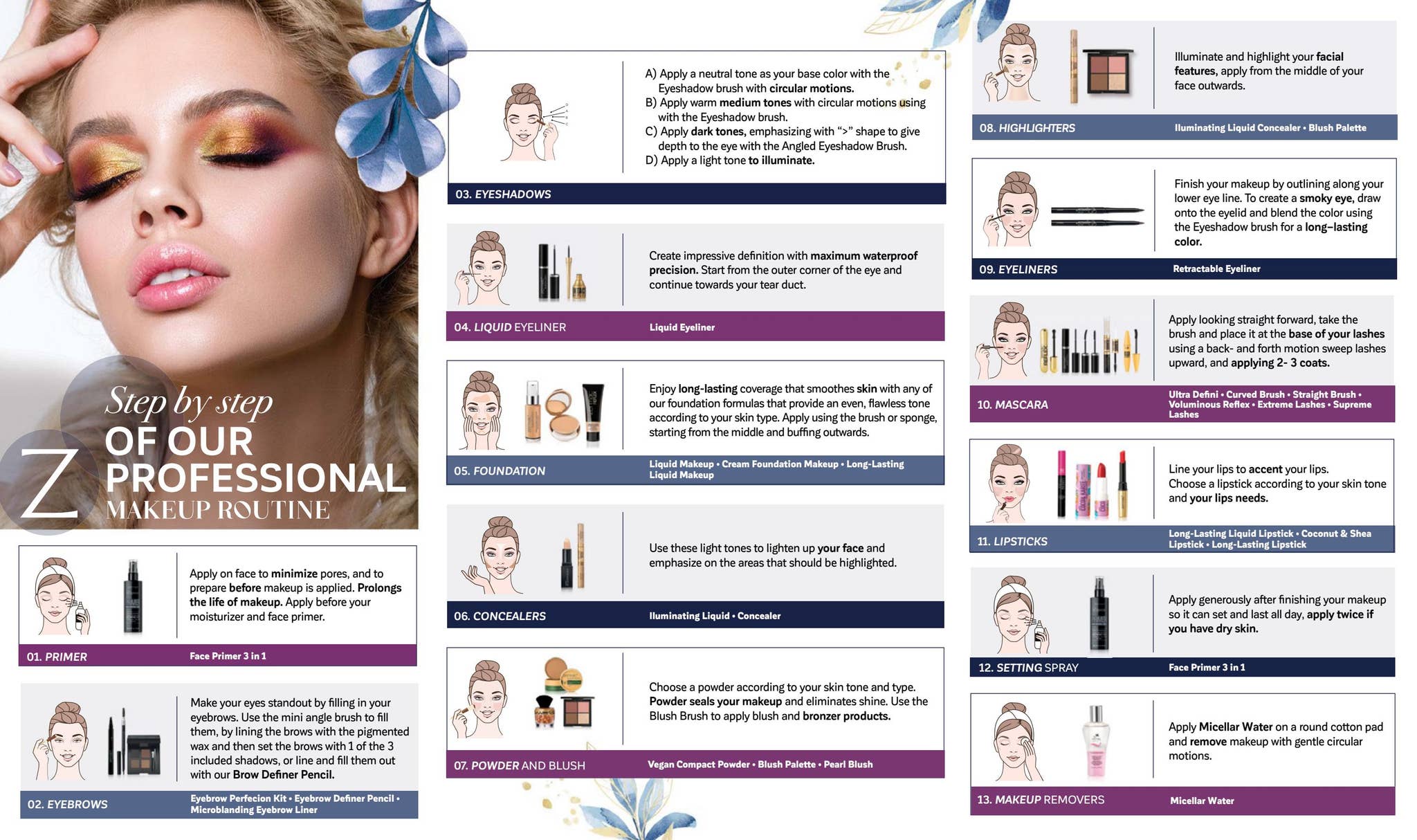 Z

Step by step
OF OUR PROFESSIONAL
MAKEUP ROUTINE

Apply on face to minimize pores, and to prepare before makeup is applied. Prolongs the life of makeup. Apply before your moisturizer and face primer.

01. PRIMER
Face Primer 3 in 1

Make your eyes standout by filling in your eyebrows. Use the mini angle brush to fill them, by lining the brows with the pigmented wax and then set the brows with 1 of the 3 included shadows, or line and fill them out with our Brow Definer Pencil.

02. EYEBROWS
Eyebrow Perfecion Kit • Eyebrow Definer Pencil • Microblanding Eyebrow Liner

A) Apply a neutral tone as your base color with the Eyeshadow brush with circular motions.
B) Apply warm medium tones with circular motions using with the Eyeshadow brush.
C) Apply dark tones, emphasizing with ">" shape to give depth to the eye with the Angled Eyeshadow Brush.
D) Apply a light tone to illuminate.

03. EYESHADOWS

Create impressive definition with maximum waterproof precision. Start from the outer corner of the eye and continue towards your tear duct.

04. LIQUID EYELINER
Liquid Eyeliner

Enjoy long-lasting coverage that smoothes skin with any of our foundation formulas that provide an even, flawless tone according to your skin type. Apply using the brush or sponge, starting from the middle and buffing outwards.

05. FOUNDATION
Liquid Makeup • Cream Foundation Makeup • Long-Lasting Liquid Makeup

Use these light tones to lighten up your face and emphasize on the areas that should be highlighted.

06. CONCEALERS
Iluminating Liquid • Concealer

Choose a powder according to your skin tone and type. Powder seals your makeup and eliminates shine. Use the Blush Brush to apply blush and bronzer products.

07. POWDER AND BLUSH
Vegan Compact Powder • Blush Palette • Pearl Blush

Illuminate and highlight your facial features, apply from the middle of your face outwards.

08. HIGHLIGHTERS
Iluminating Liquid Concealer • Blush Palette

Finish your makeup by outlining along your lower eye line. To create a smoky eye, draw onto the eyelid and blend the color using the Eyeshadow brush for a long–lasting color.

09. EYELINERS
Retractable Eyeliner

Apply looking straight forward, take the brush and place it at the base of your lashes using a back- and forth motion sweep lashes upward, and applying 2- 3 coats.

10. MASCARA
Ultra Defini • Curved Brush • Straight Brush • Voluminous Reflex • Extreme Lashes • Supreme Lashes

Line your lips to accent your lips.
Choose a lipstick according to your skin tone and your lips needs.

11. LIPSTICKS
Long-Lasting Liquid Lipstick • Coconut & Shea Lipstick • Long-Lasting Lipstick

Apply generously after finishing your makeup so it can set and last all day, apply twice if you have dry skin.

12. SETTING SPRAY
Face Primer 3 in 1

Apply Micellar Water on a round cotton pad and remove makeup with gentle circular motions.

13. MAKEUP REMOVERS
Micellar Water