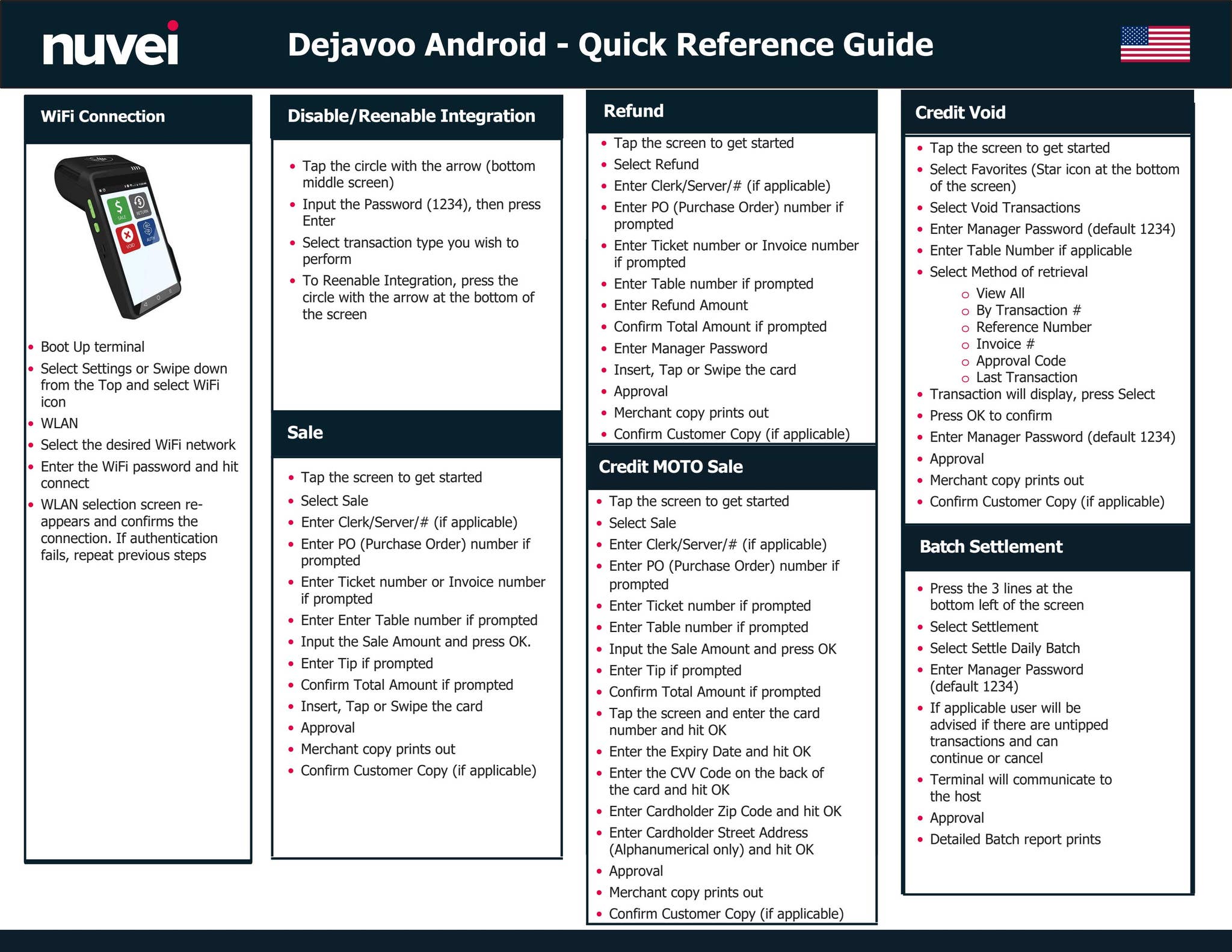 nuvei

Dejavoo Android - Quick Reference Guide

WiFi Connection

SALE RETURN VOID AUTH

- Boot Up terminal
- Select Settings or Swipe down from the Top and select WiFi icon
- WLAN
- Select the desired WiFi network
- Enter the WiFi password and hit connect
- WLAN selection screen re-appears and confirms the connection. If authentication fails, repeat previous steps

Disable/Reenable Integration

- Tap the circle with the arrow (bottom middle screen)
- Input the Password (1234), then press Enter
- Select transaction type you wish to perform
- To Reenable Integration, press the circle with the arrow at the bottom of the screen

Sale

- Tap the screen to get started
- Select Sale
- Enter Clerk/Server/# (if applicable)
- Enter PO (Purchase Order) number if prompted
- Enter Ticket number or Invoice number if prompted
- Enter Enter Table number if prompted
- Input the Sale Amount and press OK.
- Enter Tip if prompted
- Confirm Total Amount if prompted
- Insert, Tap or Swipe the card
- Approval
- Merchant copy prints out
- Confirm Customer Copy (if applicable)

Refund

- Tap the screen to get started
- Select Refund
- Enter Clerk/Server/# (if applicable)
- Enter PO (Purchase Order) number if prompted
- Enter Ticket number or Invoice number if prompted
- Enter Table number if prompted
- Enter Refund Amount
- Confirm Total Amount if prompted
- Enter Manager Password
- Insert, Tap or Swipe the card
- Approval
- Merchant copy prints out
- Confirm Customer Copy (if applicable)

Credit MOTO Sale

- Tap the screen to get started
- Select Sale
- Enter Clerk/Server/# (if applicable)
- Enter PO (Purchase Order) number if prompted
- Enter Ticket number if prompted
- Enter Table number if prompted
- Input the Sale Amount and press OK
- Enter Tip if prompted
- Confirm Total Amount if prompted
- Tap the screen and enter the card number and hit OK
- Enter the Expiry Date and hit OK
- Enter the CVV Code on the back of the card and hit OK
- Enter Cardholder Zip Code and hit OK
- Enter Cardholder Street Address (Alphanumerical only) and hit OK
- Approval
- Merchant copy prints out
- Confirm Customer Copy (if applicable)

Credit Void

- Tap the screen to get started
- Select Favorites (Star icon at the bottom of the screen)
- Select Void Transactions
- Enter Manager Password (default 1234)
- Enter Table Number if applicable
- Select Method of retrieval
  - View All
  - By Transaction #
  - Reference Number
  - Invoice #
  - Approval Code
  - Last Transaction
- Transaction will display, press Select
- Press OK to confirm
- Enter Manager Password (default 1234)
- Approval
- Merchant copy prints out
- Confirm Customer Copy (if applicable)

Batch Settlement

- Press the 3 lines at the bottom left of the screen
- Select Settlement
- Select Settle Daily Batch
- Enter Manager Password (default 1234)
- If applicable user will be advised if there are untipped transactions and can continue or cancel
- Terminal will communicate to the host
- Approval
- Detailed Batch report prints