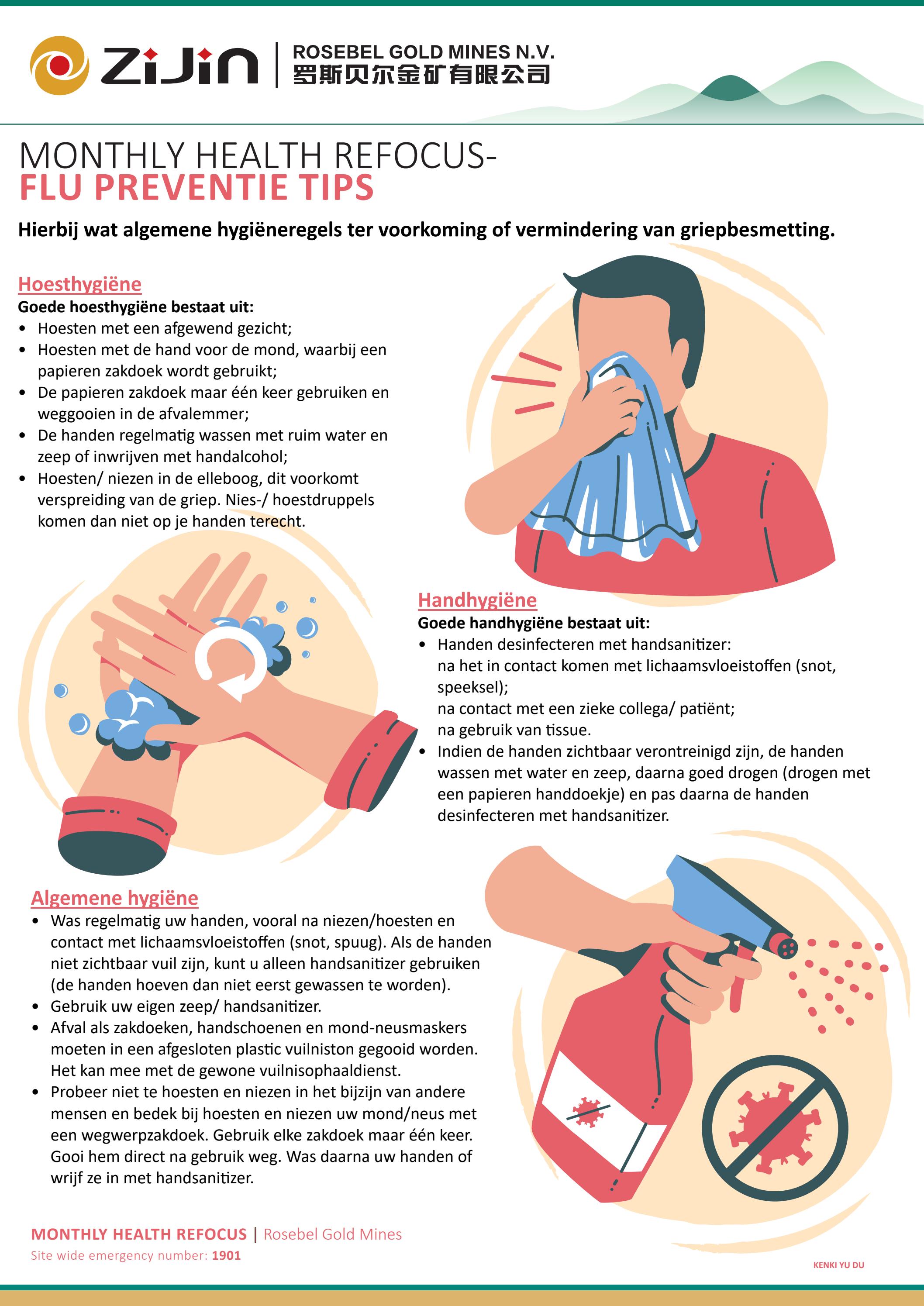 ZiJin | ROSEBEL GOLD MINES N.V.
罗斯贝尔金矿有限公司

MONTHLY HEALTH REFOCUS-
FLU PREVENTIE TIPS

Hierbij wat algemene hygiëneregels ter voorkoming of vermindering van griepbesmetting.

Hoesthygiëne
Goede hoesthygiëne bestaat uit:
• Hoesten met een afgewend gezicht;
• Hoesten met de hand voor de mond, waarbij een papieren zakdoek wordt gebruikt;
• De papieren zakdoek maar één keer gebruiken en weggooien in de afvalemmer;
• De handen regelmatig wassen met ruim water en zeep of inwrijven met handalcohol;
• Hoesten/ niezen in de elleboog, dit voorkomt verspreiding van de griep. Nies-/ hoestdruppels komen dan niet op je handen terecht.

Handhygiëne
Goede handhygiëne bestaat uit:
• Handen desinfecteren met handsanitizer:
na het in contact komen met lichaamsvloeistoffen (snot, speeksel);
na contact met een zieke collega/ patiënt;
na gebruik van tissue.
• Indien de handen zichtbaar verontreinigd zijn, de handen wassen met water en zeep, daarna goed drogen (drogen met een papieren handdoekje) en pas daarna de handen desinfecteren met handsanitizer.

Algemene hygiëne
• Was regelmatig uw handen, vooral na niezen/hoesten en contact met lichaamsvloeistoffen (snot, spuug). Als de handen niet zichtbaar vuil zijn, kunt u alleen handsanitizer gebruiken (de handen hoeven dan niet eerst gewassen te worden).
• Gebruik uw eigen zeep/ handsanitizer.
• Afval als zakdoeken, handschoenen en mond-neusmaskers moeten in een afgesloten plastic vuilniston gegooid worden. Het kan mee met de gewone vuilnisophaaldienst.
• Probeer niet te hoesten en niezen in het bijzijn van andere mensen en bedek bij hoesten en niezen uw mond/neus met een wegwerpzakdoek. Gebruik elke zakdoek maar één keer. Gooi hem direct na gebruik weg. Was daarna uw handen of wrijf ze in met handsanitizer.

MONTHLY HEALTH REFOCUS | Rosebel Gold Mines
Site wide emergency number: 1901

KENKI YU DU