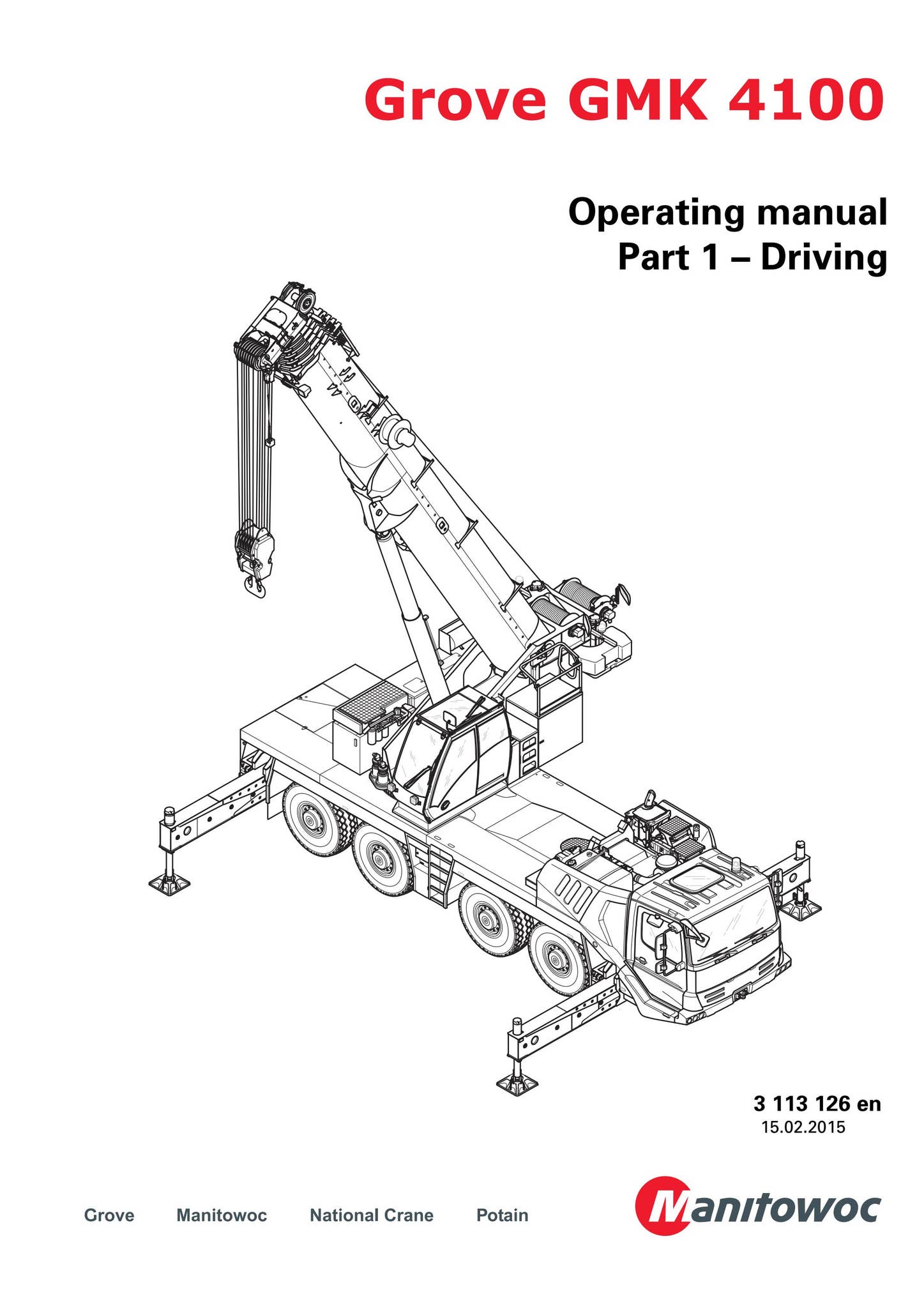 Grove GMK 4100

Operating manual
Part 1 – Driving

3 113 126 en
15.02.2015

Grove Manitowoc National Crane Potain

Manitowoc