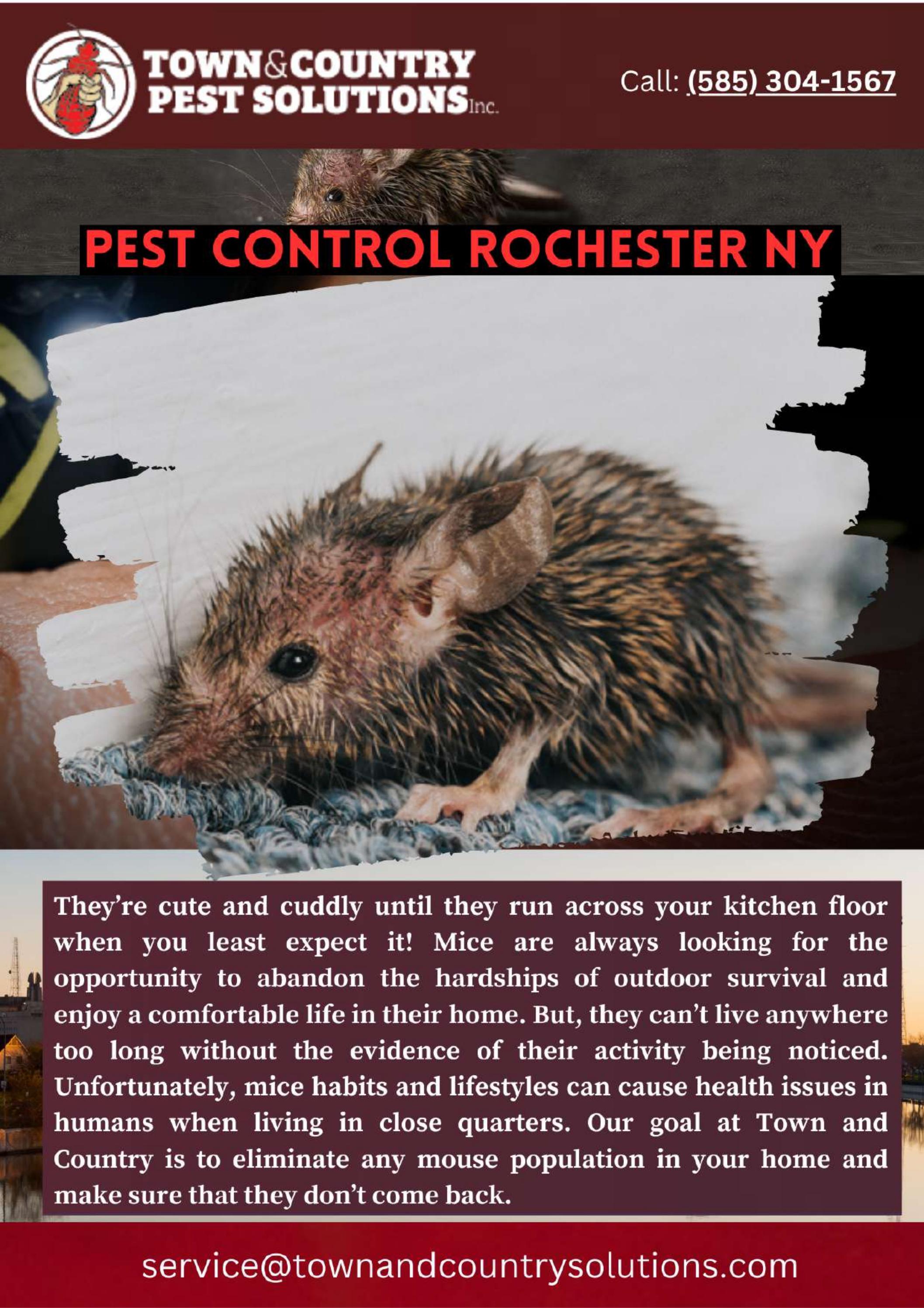 TOWN&COUNTRY PEST SOLUTIONS Inc.

Call: (585) 304-1567

PEST CONTROL ROCHESTER NY

They're cute and cuddly until they run across your kitchen floor when you least expect it! Mice are always looking for the opportunity to abandon the hardships of outdoor survival and enjoy a comfortable life in their home. But, they can't live anywhere too long without the evidence of their activity being noticed. Unfortunately, mice habits and lifestyles can cause health issues in humans when living in close quarters. Our goal at Town and Country is to eliminate any mouse population in your home and make sure that they don't come back.

service@townandcountrysolutions.com