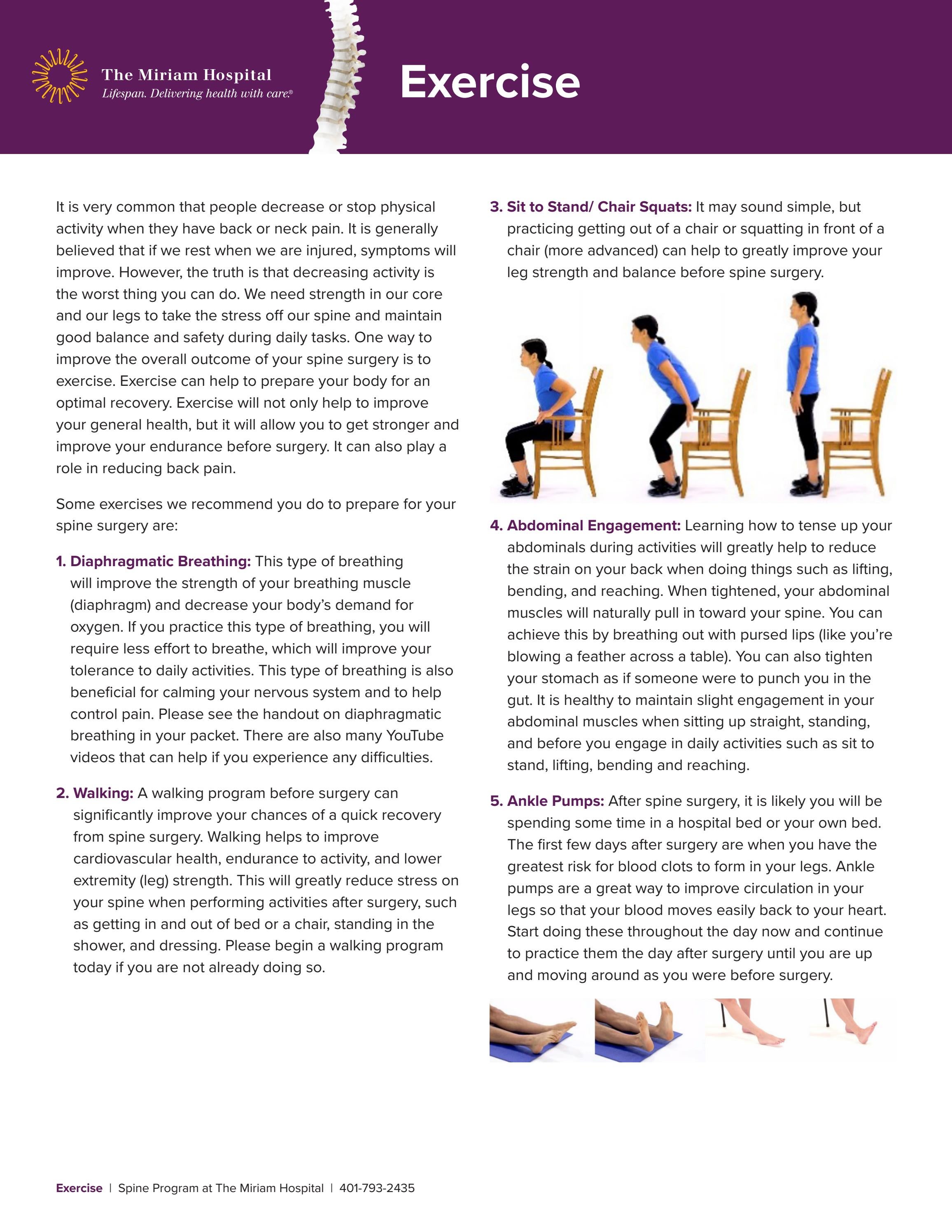 The Miriam Hospital
Lifespan. Delivering health with care.®

Exercise

It is very common that people decrease or stop physical activity when they have back or neck pain. It is generally believed that if we rest when we are injured, symptoms will improve. However, the truth is that decreasing activity is the worst thing you can do. We need strength in our core and our legs to take the stress off our spine and maintain good balance and safety during daily tasks. One way to improve the overall outcome of your spine surgery is to exercise. Exercise can help to prepare your body for an optimal recovery. Exercise will not only help to improve your general health, but it will allow you to get stronger and improve your endurance before surgery. It can also play a role in reducing back pain.

Some exercises we recommend you do to prepare for your spine surgery are:

1. Diaphragmatic Breathing: This type of breathing will improve the strength of your breathing muscle (diaphragm) and decrease your body's demand for oxygen. If you practice this type of breathing, you will require less effort to breathe, which will improve your tolerance to daily activities. This type of breathing is also beneficial for calming your nervous system and to help control pain. Please see the handout on diaphragmatic breathing in your packet. There are also many YouTube videos that can help if you experience any difficulties.

2. Walking: A walking program before surgery can significantly improve your chances of a quick recovery from spine surgery. Walking helps to improve cardiovascular health, endurance to activity, and lower extremity (leg) strength. This will greatly reduce stress on your spine when performing activities after surgery, such as getting in and out of bed or a chair, standing in the shower, and dressing. Please begin a walking program today if you are not already doing so.

3. Sit to Stand/ Chair Squats: It may sound simple, but practicing getting out of a chair or squatting in front of a chair (more advanced) can help to greatly improve your leg strength and balance before spine surgery.

4. Abdominal Engagement: Learning how to tense up your abdominals during activities will greatly help to reduce the strain on your back when doing things such as lifting, bending, and reaching. When tightened, your abdominal muscles will naturally pull in toward your spine. You can achieve this by breathing out with pursed lips (like you're blowing a feather across a table). You can also tighten your stomach as if someone were to punch you in the gut. It is healthy to maintain slight engagement in your abdominal muscles when sitting up straight, standing, and before you engage in daily activities such as sit to stand, lifting, bending and reaching.

5. Ankle Pumps: After spine surgery, it is likely you will be spending some time in a hospital bed or your own bed. The first few days after surgery are when you have the greatest risk for blood clots to form in your legs. Ankle pumps are a great way to improve circulation in your legs so that your blood moves easily back to your heart. Start doing these throughout the day now and continue to practice them the day after surgery until you are up and moving around as you were before surgery.

Exercise | Spine Program at The Miriam Hospital | 401-793-2435