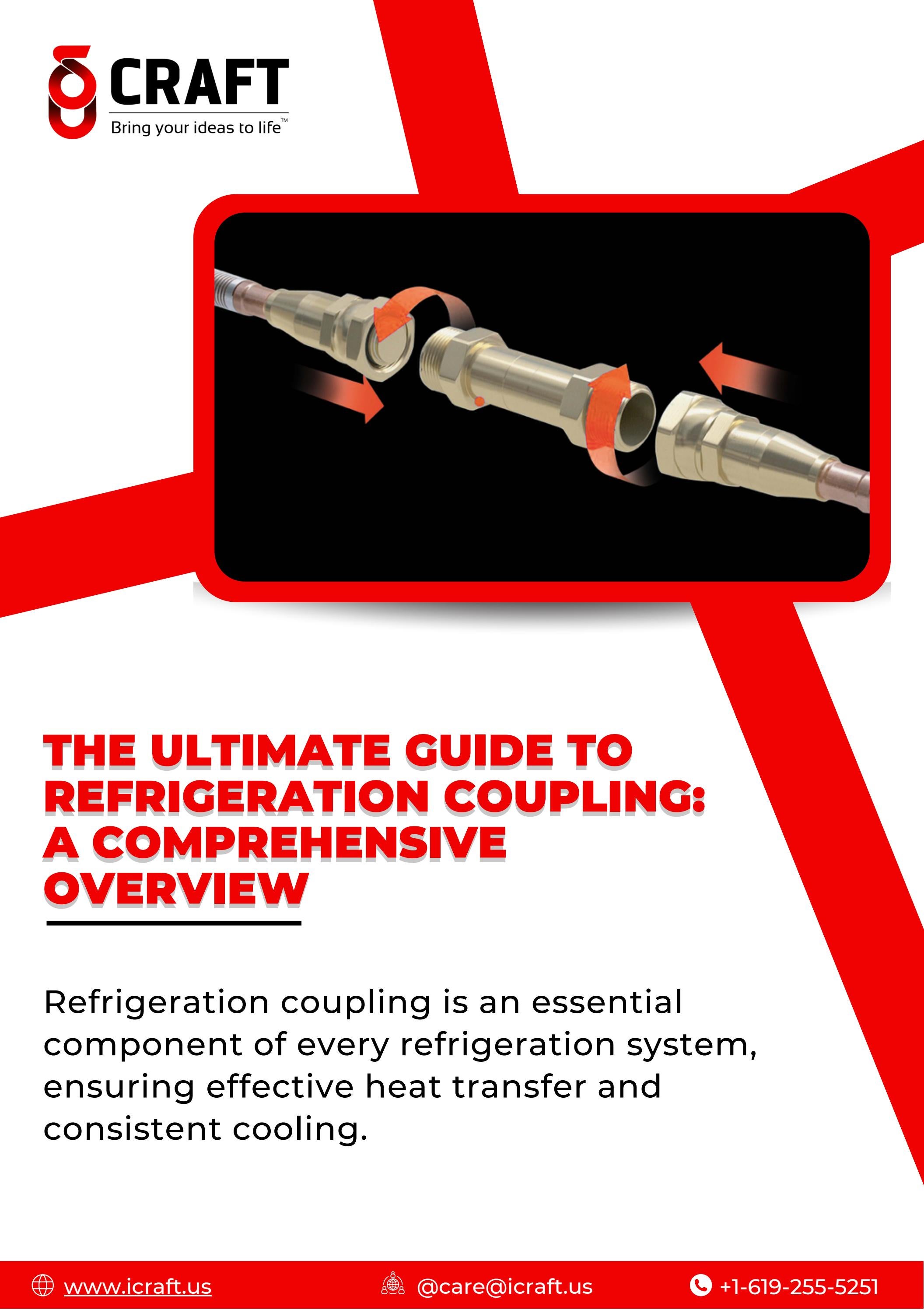 CRAFT
Bring your ideas to life™

THE ULTIMATE GUIDE TO REFRIGERATION COUPLING: A COMPREHENSIVE OVERVIEW

Refrigeration coupling is an essential component of every refrigeration system, ensuring effective heat transfer and consistent cooling.

www.icraft.us @care@icraft.us +1-619-255-5251