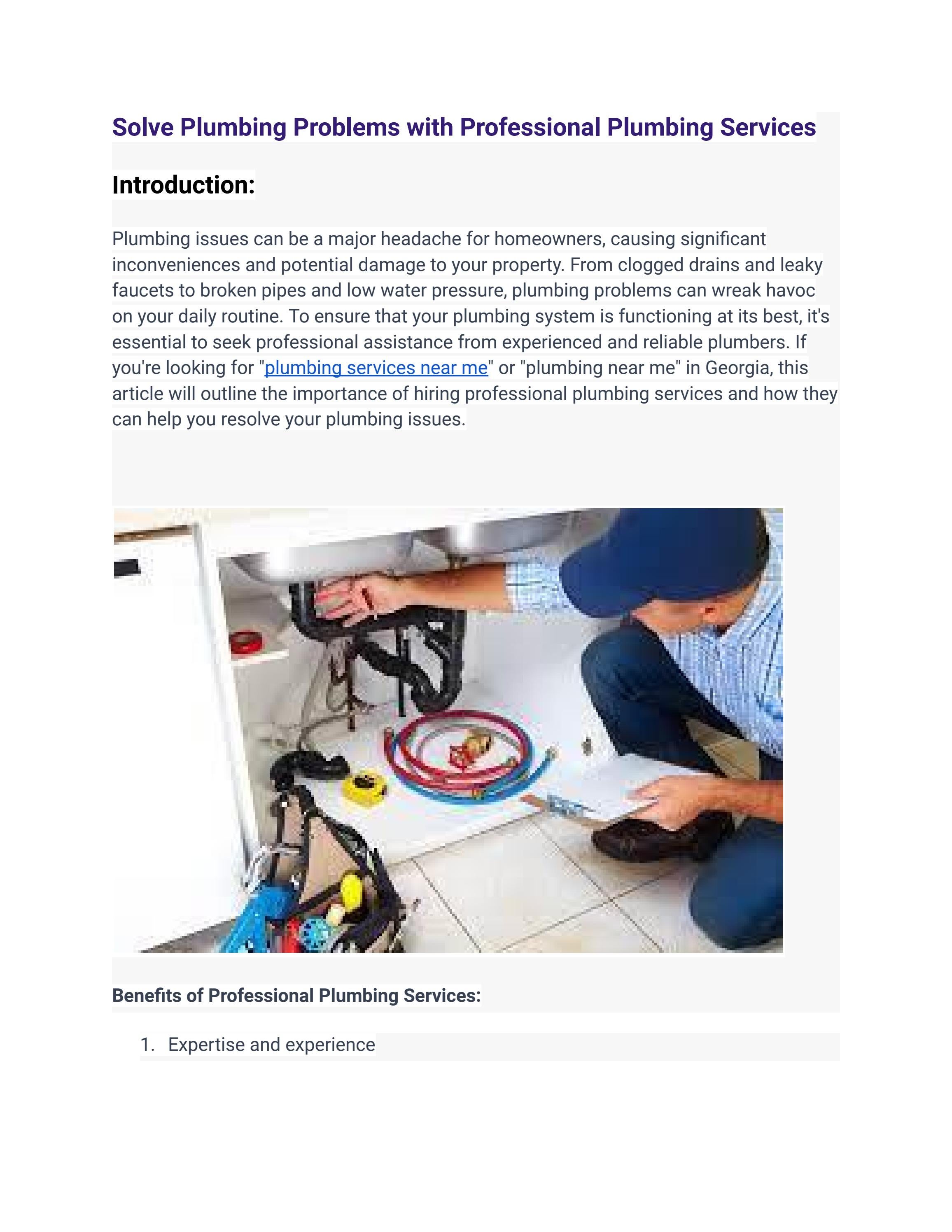 Solve Plumbing Problems with Professional Plumbing Services

Introduction:

Plumbing issues can be a major headache for homeowners, causing significant inconveniences and potential damage to your property. From clogged drains and leaky faucets to broken pipes and low water pressure, plumbing problems can wreak havoc on your daily routine. To ensure that your plumbing system is functioning at its best, it's essential to seek professional assistance from experienced and reliable plumbers. If you're looking for "plumbing services near me" or "plumbing near me" in Georgia, this article will outline the importance of hiring professional plumbing services and how they can help you resolve your plumbing issues.

Benefits of Professional Plumbing Services:

1. Expertise and experience