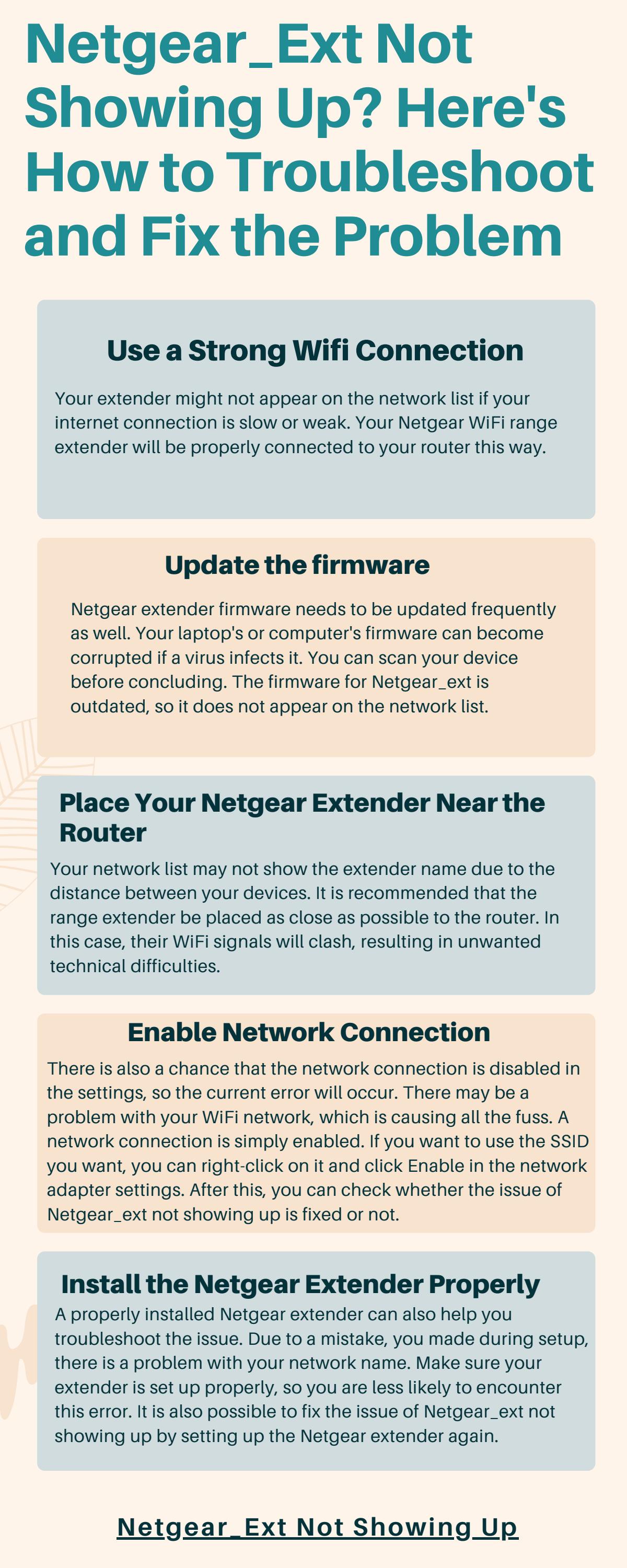 Netgear_Ext Not Showing Up? Here's How to Troubleshoot and Fix the Problem

Use a Strong Wifi Connection

Your extender might not appear on the network list if your internet connection is slow or weak. Your Netgear WiFi range extender will be properly connected to your router this way.

Update the firmware

Netgear extender firmware needs to be updated frequently as well. Your laptop's or computer's firmware can become corrupted if a virus infects it. You can scan your device before concluding. The firmware for Netgear_ext is outdated, so it does not appear on the network list.

Place Your Netgear Extender Near the Router

Your network list may not show the extender name due to the distance between your devices. It is recommended that the range extender be placed as close as possible to the router. In this case, their WiFi signals will clash, resulting in unwanted technical difficulties.

Enable Network Connection

There is also a chance that the network connection is disabled in the settings, so the current error will occur. There may be a problem with your WiFi network, which is causing all the fuss. A network connection is simply enabled. If you want to use the SSID you want, you can right-click on it and click Enable in the network adapter settings. After this, you can check whether the issue of Netgear_ext not showing up is fixed or not.

Install the Netgear Extender Properly

A properly installed Netgear extender can also help you troubleshoot the issue. Due to a mistake, you made during setup, there is a problem with your network name. Make sure your extender is set up properly, so you are less likely to encounter this error. It is also possible to fix the issue of Netgear_ext not showing up by setting up the Netgear extender again.

Netgear_Ext Not Showing Up