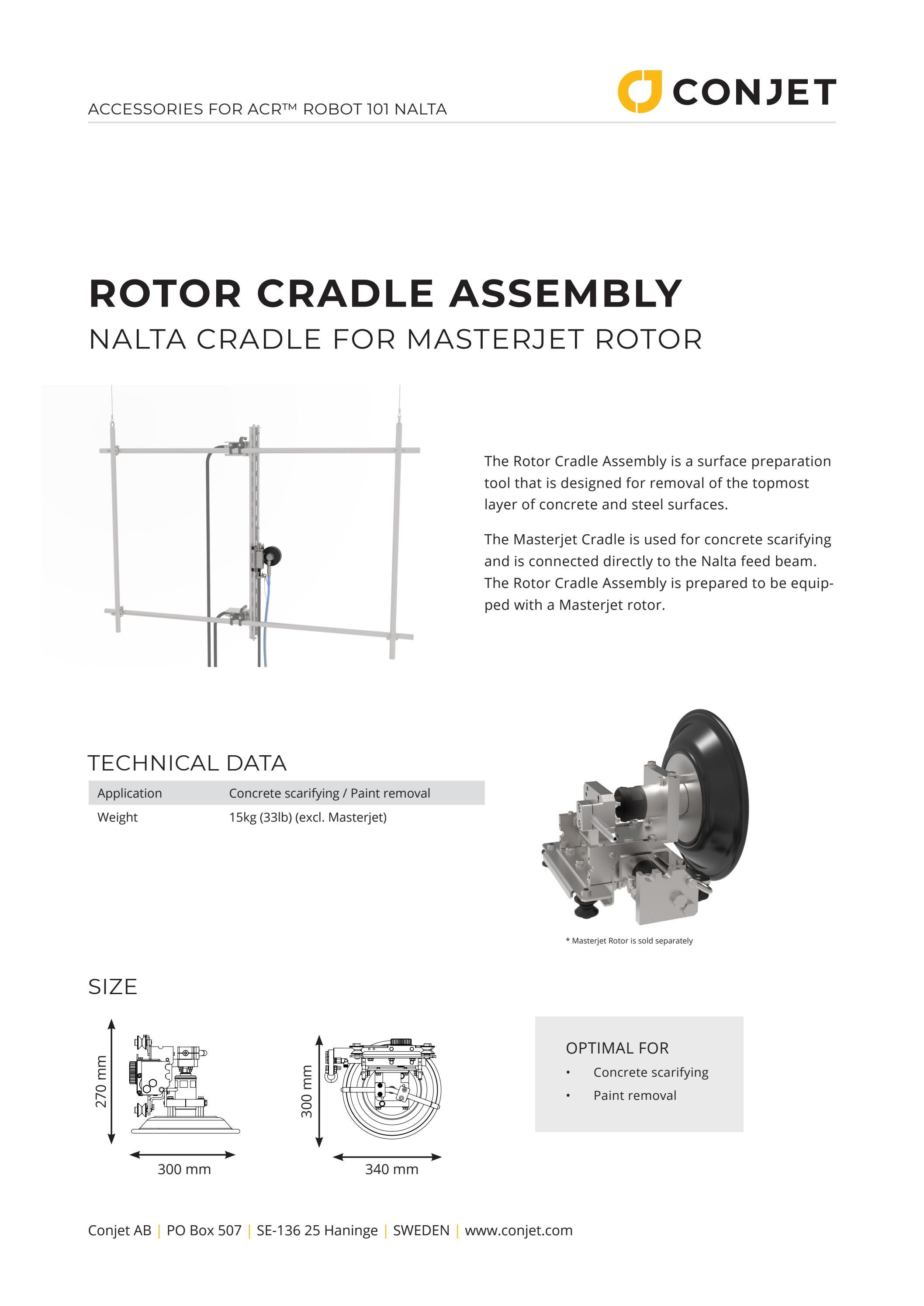 ACCESSORIES FOR ACR™ ROBOT 101 NALTA

CONJET

ROTOR CRADLE ASSEMBLY
NALTA CRADLE FOR MASTERJET ROTOR

The Rotor Cradle Assembly is a surface preparation tool that is designed for removal of the topmost layer of concrete and steel surfaces.

The Masterjet Cradle is used for concrete scarifying and is connected directly to the Nalta feed beam. The Rotor Cradle Assembly is prepared to be equipped with a Masterjet rotor.

TECHNICAL DATA

| Application | Concrete scarifying / Paint removal |
|---|---|
| Weight | 15kg (33lb) (excl. Masterjet) |

* Masterjet Rotor is sold separately

SIZE

270 mm
300 mm
300 mm
340 mm

OPTIMAL FOR
• Concrete scarifying
• Paint removal

Conjet AB | PO Box 507 | SE-136 25 Haninge | SWEDEN | www.conjet.com