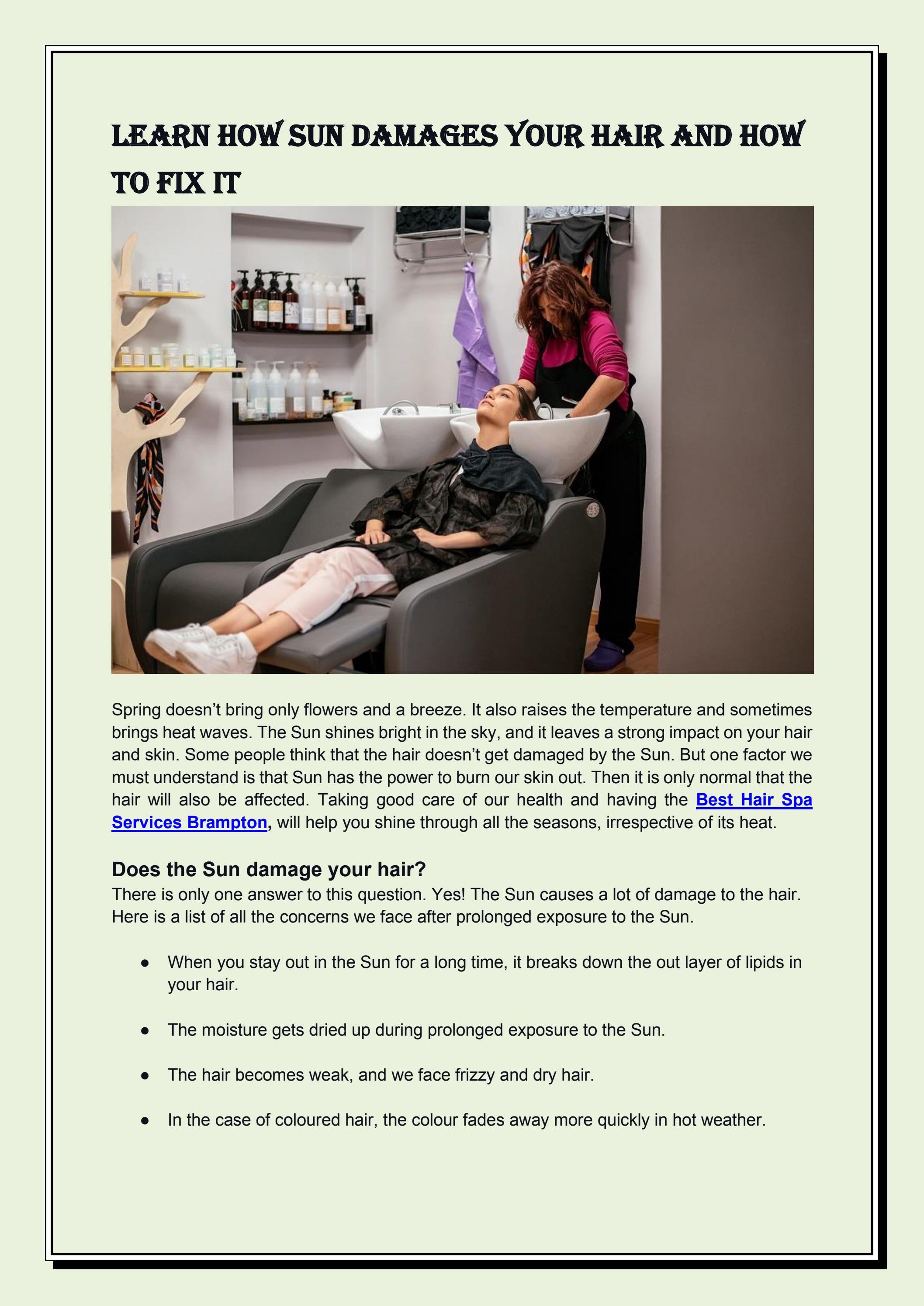 LEARN HOW SUN DAMAGES YOUR HAIR AND HOW TO FIX IT

Spring doesn't bring only flowers and a breeze. It also raises the temperature and sometimes brings heat waves. The Sun shines bright in the sky, and it leaves a strong impact on your hair and skin. Some people think that the hair doesn't get damaged by the Sun. But one factor we must understand is that Sun has the power to burn our skin out. Then it is only normal that the hair will also be affected. Taking good care of our health and having the Best Hair Spa Services Brampton, will help you shine through all the seasons, irrespective of its heat.

Does the Sun damage your hair?
There is only one answer to this question. Yes! The Sun causes a lot of damage to the hair. Here is a list of all the concerns we face after prolonged exposure to the Sun.

● When you stay out in the Sun for a long time, it breaks down the out layer of lipids in your hair.

● The moisture gets dried up during prolonged exposure to the Sun.

● The hair becomes weak, and we face frizzy and dry hair.

● In the case of coloured hair, the colour fades away more quickly in hot weather.