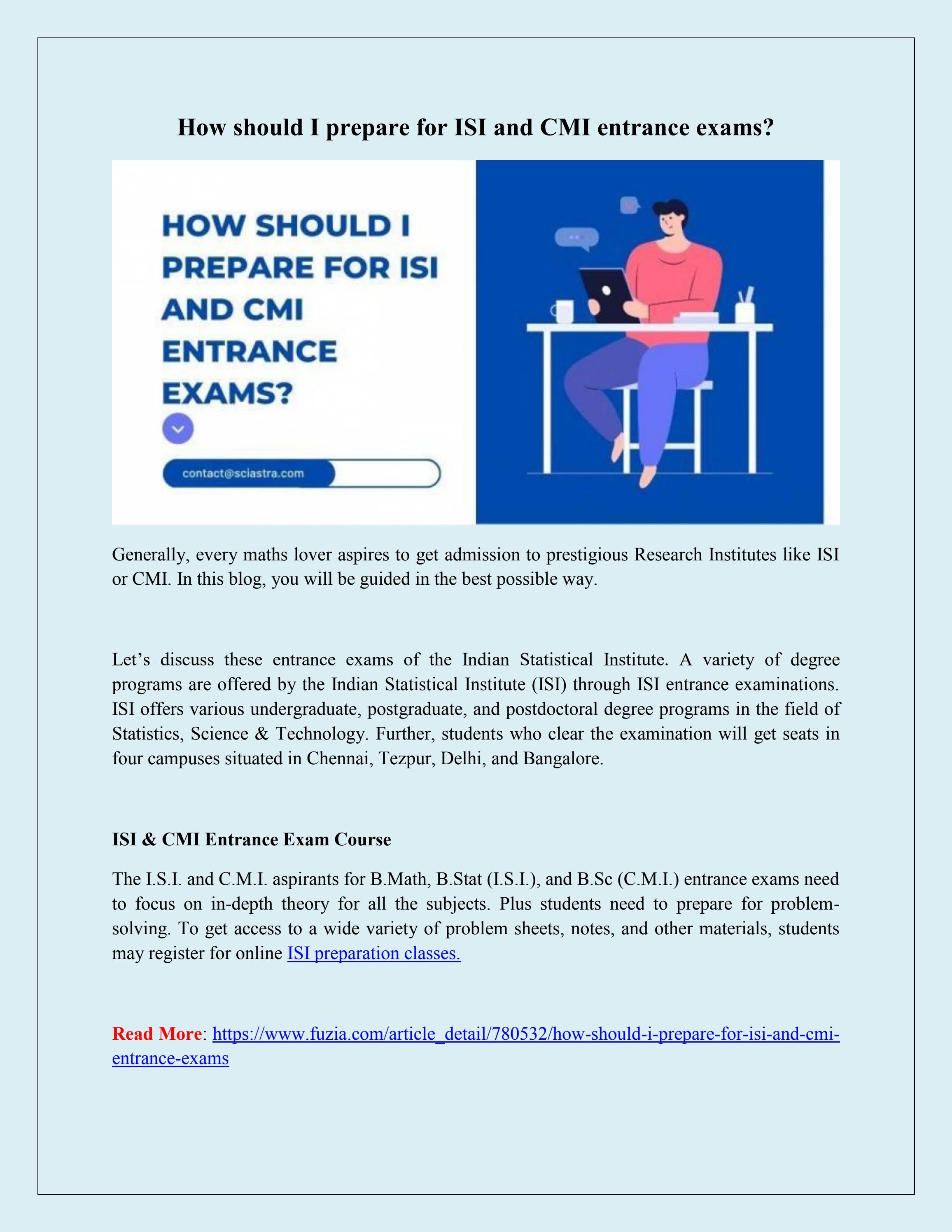 How should I prepare for ISI and CMI entrance exams?

HOW SHOULD I PREPARE FOR ISI AND CMI ENTRANCE EXAMS?

contact@sciastra.com

Generally, every maths lover aspires to get admission to prestigious Research Institutes like ISI or CMI. In this blog, you will be guided in the best possible way.

Let's discuss these entrance exams of the Indian Statistical Institute. A variety of degree programs are offered by the Indian Statistical Institute (ISI) through ISI entrance examinations. ISI offers various undergraduate, postgraduate, and postdoctoral degree programs in the field of Statistics, Science & Technology. Further, students who clear the examination will get seats in four campuses situated in Chennai, Tezpur, Delhi, and Bangalore.

ISI & CMI Entrance Exam Course

The I.S.I. and C.M.I. aspirants for B.Math, B.Stat (I.S.I.), and B.Sc (C.M.I.) entrance exams need to focus on in-depth theory for all the subjects. Plus students need to prepare for problem-solving. To get access to a wide variety of problem sheets, notes, and other materials, students may register for online ISI preparation classes.

Read More: https://www.fuzia.com/article_detail/780532/how-should-i-prepare-for-isi-and-cmi-entrance-exams