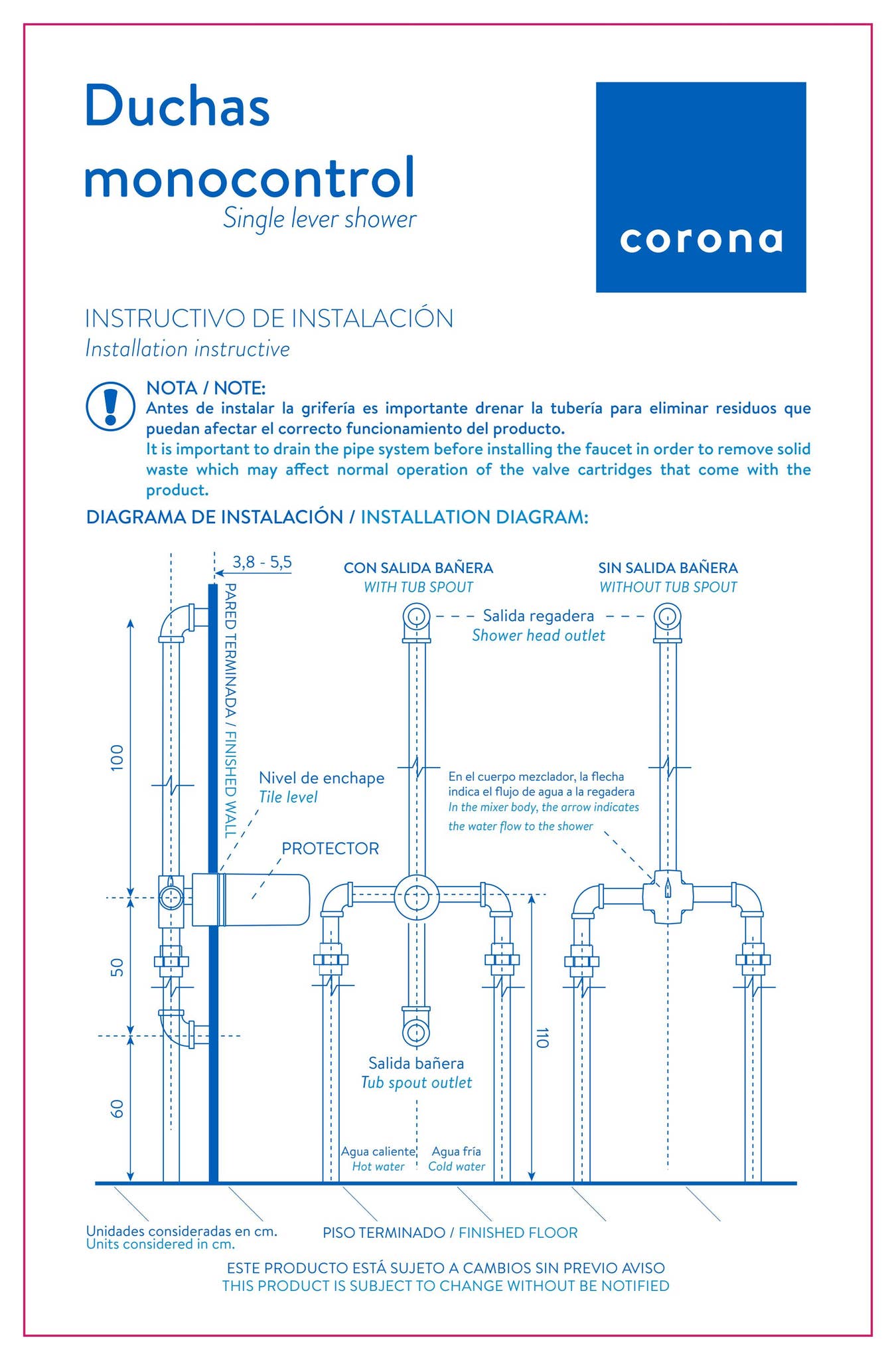 Duchas monocontrol
Single lever shower

corona

INSTRUCTIVO DE INSTALACIÓN
Installation instructive

NOTA / NOTE:
Antes de instalar la grifería es importante drenar la tubería para eliminar residuos que puedan afectar el correcto funcionamiento del producto.
It is important to drain the pipe system before installing the faucet in order to remove solid waste which may affect normal operation of the valve cartridges that come with the product.

DIAGRAMA DE INSTALACIÓN / INSTALLATION DIAGRAM:

3,8 - 5,5
PARED TERMINADA / FINISHED WALL
100
50
60
Nivel de enchape
Tile level
PROTECTOR

CON SALIDA BAÑERA
WITH TUB SPOUT

SIN SALIDA BAÑERA
WITHOUT TUB SPOUT

Salida regadera
Shower head outlet

En el cuerpo mezclador, la flecha indica el flujo de agua a la regadera
In the mixer body, the arrow indicates the water flow to the shower

110

Salida bañera
Tub spout outlet

Agua caliente
Hot water
Agua fría
Cold water

Unidades consideradas en cm.
Units considered in cm.

PISO TERMINADO / FINISHED FLOOR

ESTE PRODUCTO ESTÁ SUJETO A CAMBIOS SIN PREVIO AVISO
THIS PRODUCT IS SUBJECT TO CHANGE WITHOUT BE NOTIFIED