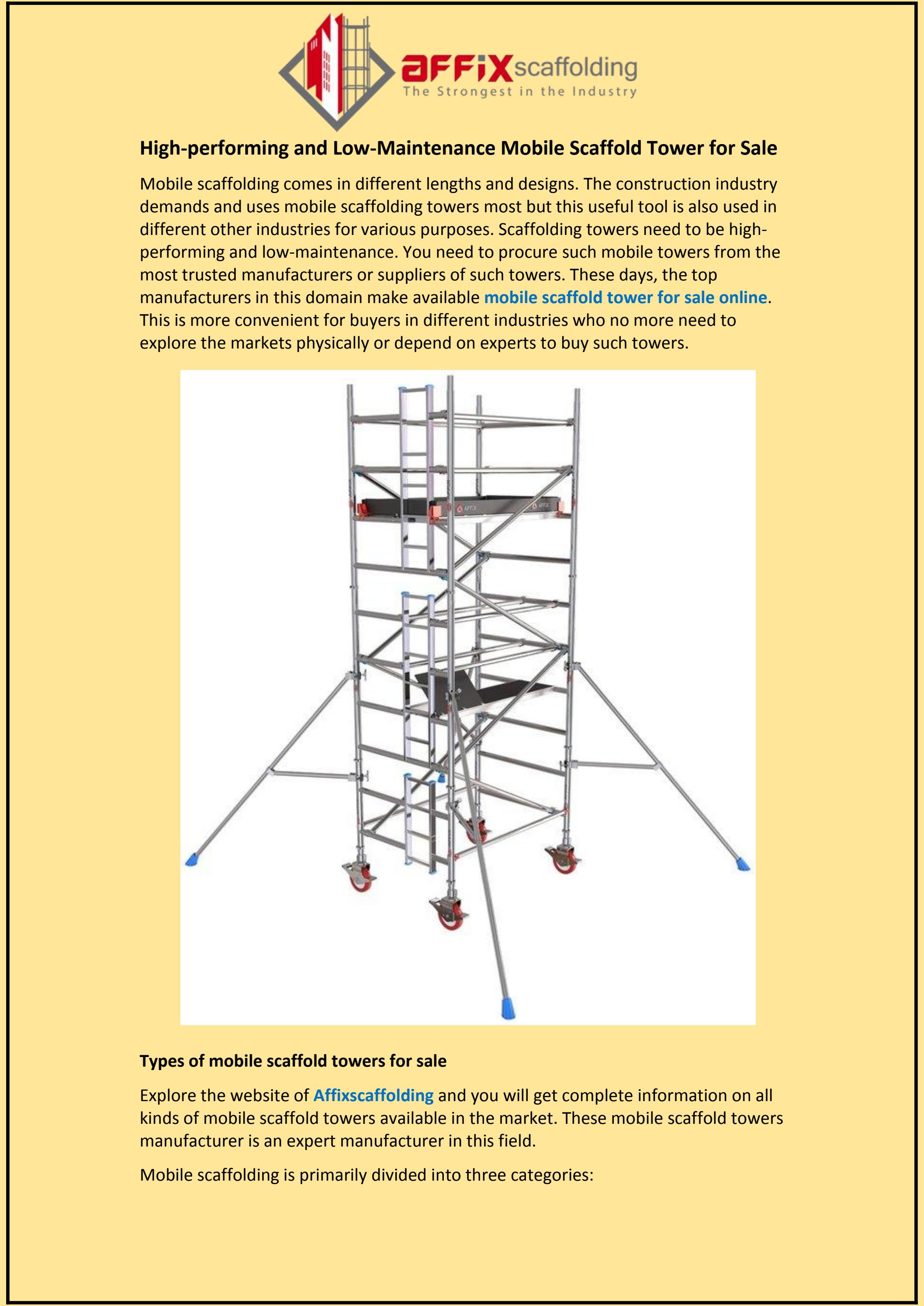 affix scaffolding
The Strongest in the Industry

High-performing and Low-Maintenance Mobile Scaffold Tower for Sale

Mobile scaffolding comes in different lengths and designs. The construction industry demands and uses mobile scaffolding towers most but this useful tool is also used in different other industries for various purposes. Scaffolding towers need to be high-performing and low-maintenance. You need to procure such mobile towers from the most trusted manufacturers or suppliers of such towers. These days, the top manufacturers in this domain make available mobile scaffold tower for sale online. This is more convenient for buyers in different industries who no more need to explore the markets physically or depend on experts to buy such towers.

AFFIX

AFFIX

Types of mobile scaffold towers for sale

Explore the website of Affixscaffolding and you will get complete information on all kinds of mobile scaffold towers available in the market. These mobile scaffold towers manufacturer is an expert manufacturer in this field.

Mobile scaffolding is primarily divided into three categories: