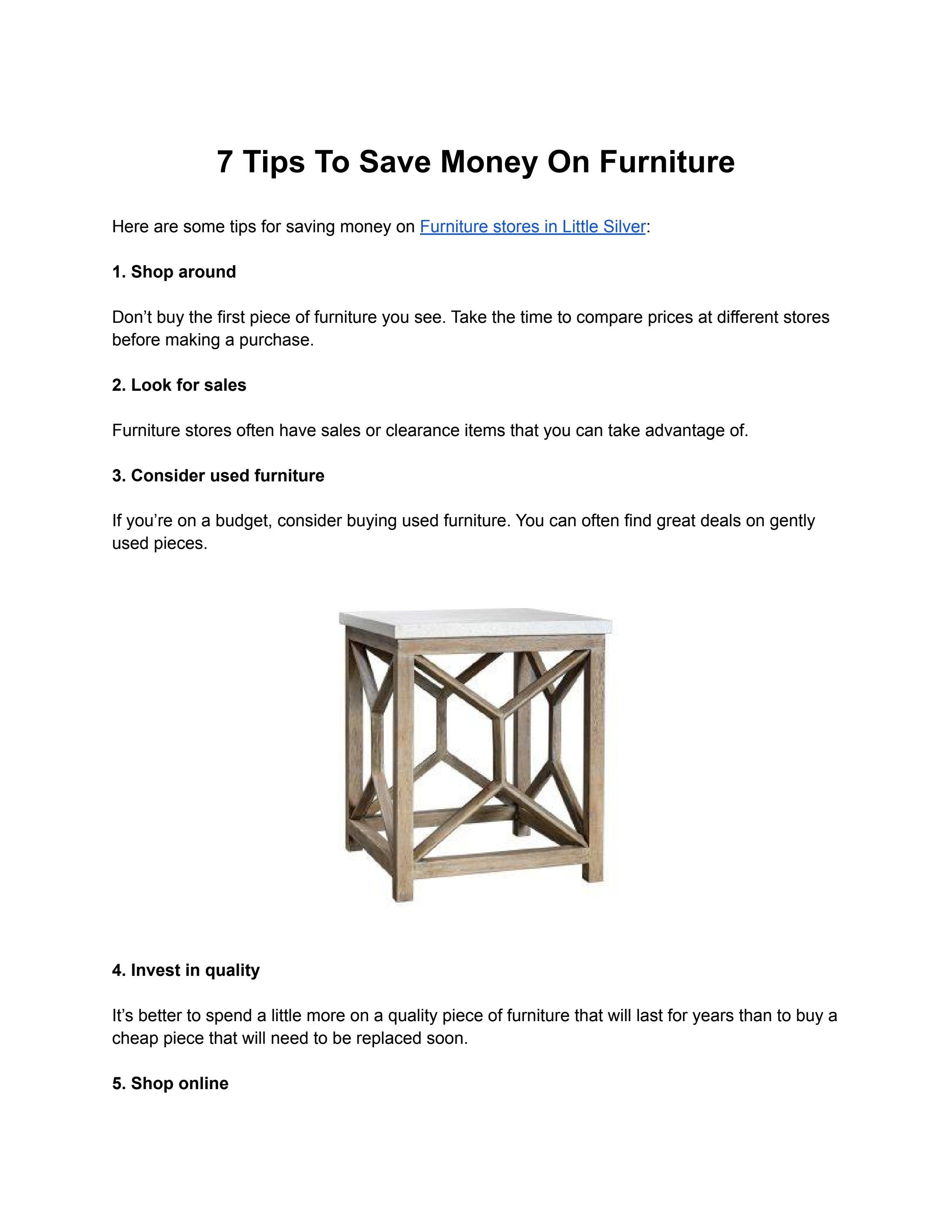 7 Tips To Save Money On Furniture

Here are some tips for saving money on Furniture stores in Little Silver:

1. Shop around

Don’t buy the first piece of furniture you see. Take the time to compare prices at different stores before making a purchase.

2. Look for sales

Furniture stores often have sales or clearance items that you can take advantage of.

3. Consider used furniture

If you’re on a budget, consider buying used furniture. You can often find great deals on gently used pieces.

4. Invest in quality

It’s better to spend a little more on a quality piece of furniture that will last for years than to buy a cheap piece that will need to be replaced soon.

5. Shop online