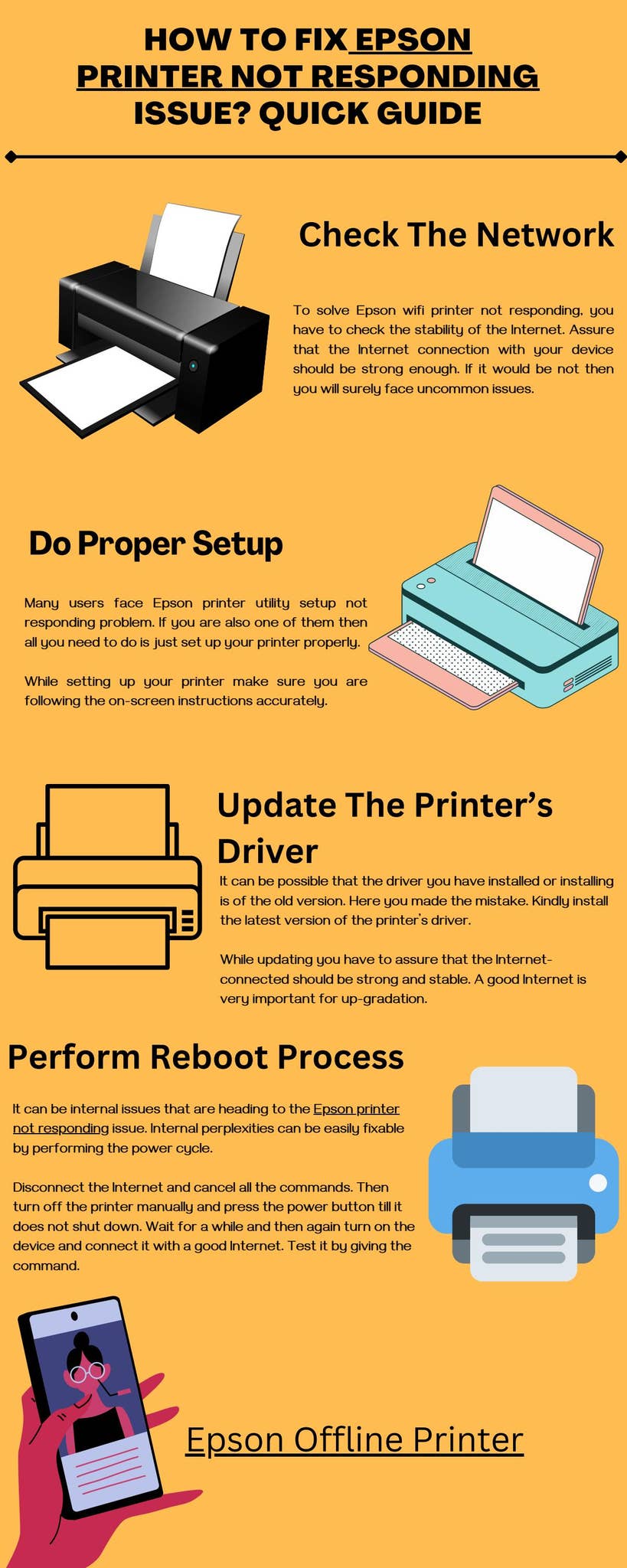 HOW TO FIX EPSON PRINTER NOT RESPONDING ISSUE? QUICK GUIDE

Check The Network

To solve Epson wifi printer not responding, you have to check the stability of the Internet. Assure that the Internet connection with your device should be strong enough. If it would be not then you will surely face uncommon issues.

Do Proper Setup

Many users face Epson printer utility setup not responding problem. If you are also one of them then all you need to do is just set up your printer properly.

While setting up your printer make sure you are following the on-screen instructions accurately.

Update The Printer's Driver

It can be possible that the driver you have installed or installing is of the old version. Here you made the mistake. Kindly install the latest version of the printer's driver.

While updating you have to assure that the Internet-connected should be strong and stable. A good Internet is very important for up-gradation.

Perform Reboot Process

It can be internal issues that are heading to the Epson printer not responding issue. Internal perplexities can be easily fixable by performing the power cycle.

Disconnect the Internet and cancel all the commands. Then turn off the printer manually and press the power button till it does not shut down. Wait for a while and then again turn on the device and connect it with a good Internet. Test it by giving the command.

Epson Offline Printer