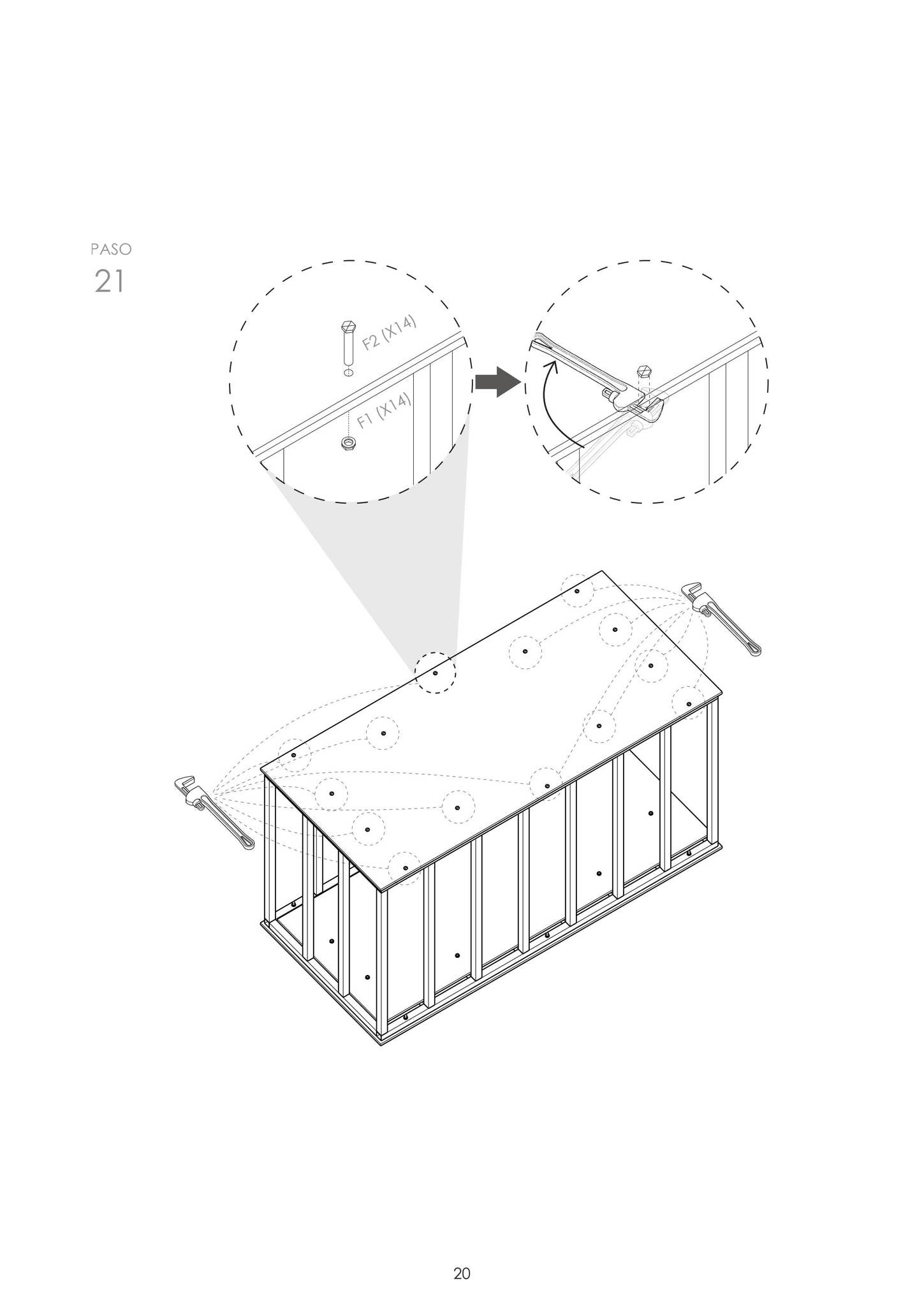 PASO
21

F2 (X14)

F1 (X14)

20