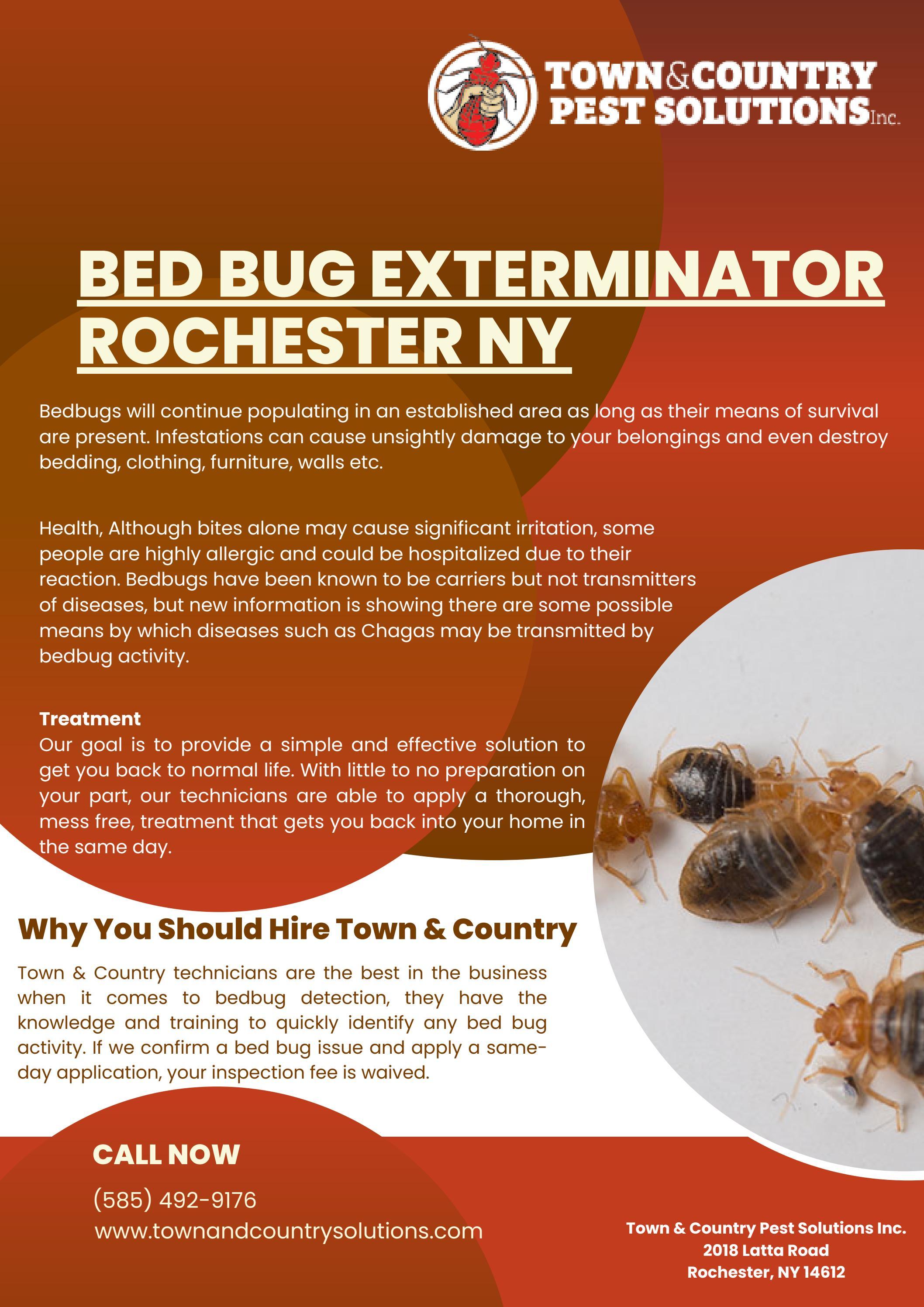 TOWN&COUNTRY PEST SOLUTIONS Inc.

BED BUG EXTERMINATOR ROCHESTER NY

Bedbugs will continue populating in an established area as long as their means of survival are present. Infestations can cause unsightly damage to your belongings and even destroy bedding, clothing, furniture, walls etc.

Health, Although bites alone may cause significant irritation, some people are highly allergic and could be hospitalized due to their reaction. Bedbugs have been known to be carriers but not transmitters of diseases, but new information is showing there are some possible means by which diseases such as Chagas may be transmitted by bedbug activity.

Treatment
Our goal is to provide a simple and effective solution to get you back to normal life. With little to no preparation on your part, our technicians are able to apply a thorough, mess free, treatment that gets you back into your home in the same day.

Why You Should Hire Town & Country

Town & Country technicians are the best in the business when it comes to bedbug detection, they have the knowledge and training to quickly identify any bed bug activity. If we confirm a bed bug issue and apply a same-day application, your inspection fee is waived.

CALL NOW
(585) 492-9176
www.townandcountrysolutions.com

Town & Country Pest Solutions Inc.
2018 Latta Road
Rochester, NY 14612