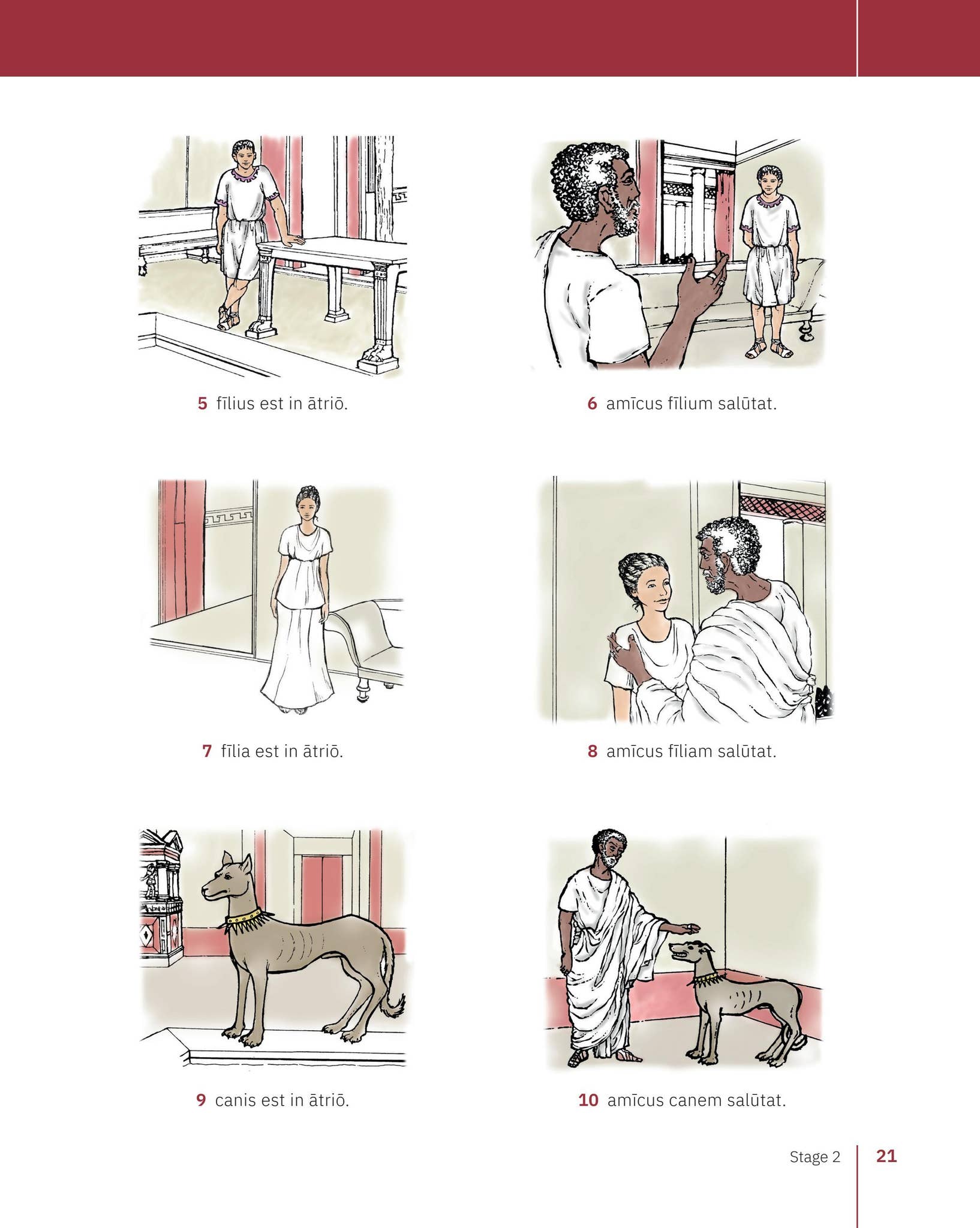 5 fīlius est in ātriō.

6 amīcus fīlium salūtat.

7 fīlia est in ātriō.

8 amīcus fīliam salūtat.

9 canis est in ātriō.

10 amīcus canem salūtat.

Stage 2 21