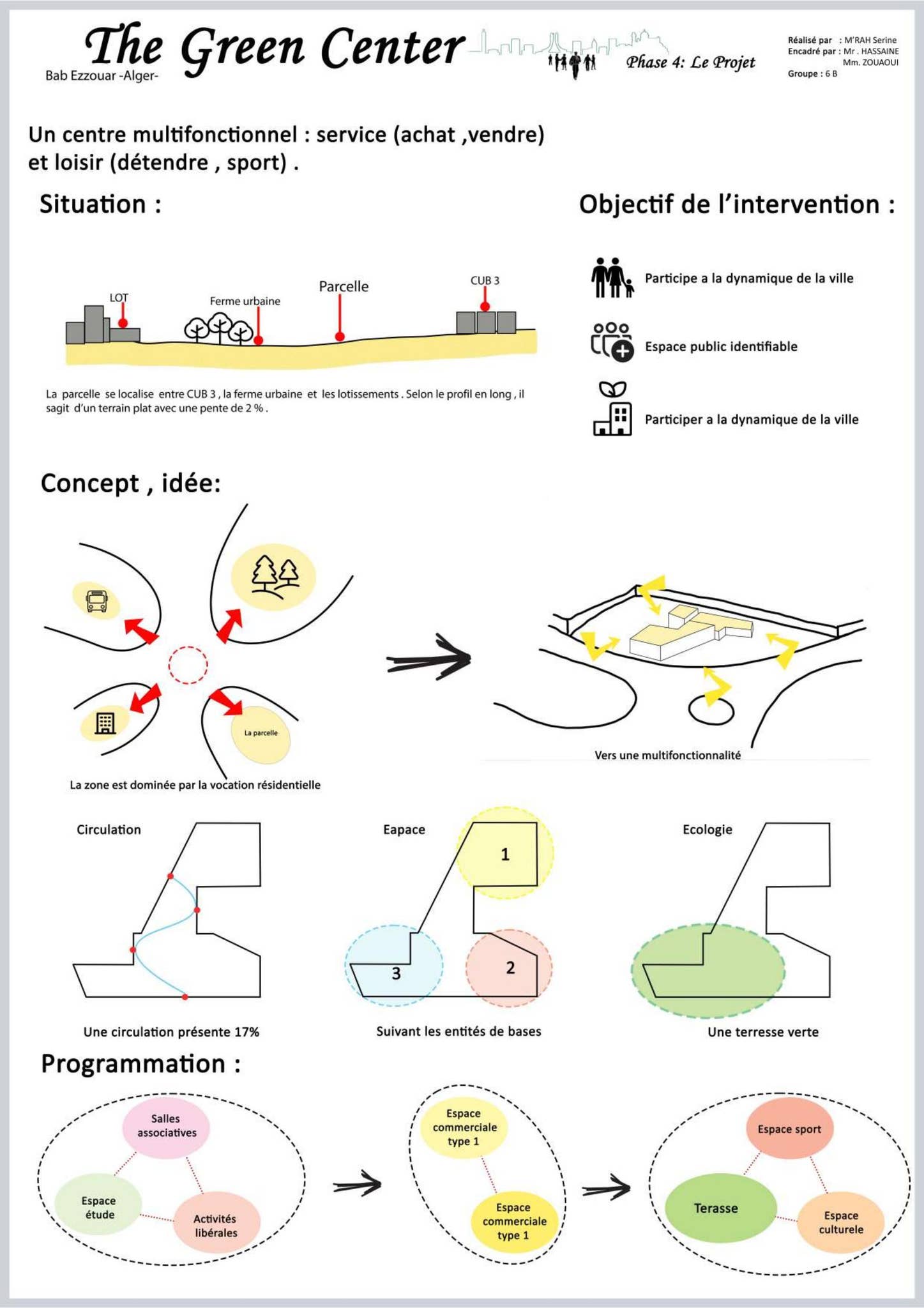 The Green Center
Bab Ezzouar -Alger-

Phase 4: Le Projet

Réalisé par : M'RAH Serine
Encadré par : Mr . HASSAINE
Mm. ZOUAOUI
Groupe : 6 B

Un centre multifonctionnel : service (achat ,vendre) et loisir (détendre , sport) .

Situation :

LOT
Ferme urbaine
Parcelle
CUB 3

La parcelle se localise entre CUB 3 , la ferme urbaine et les lotissements . Selon le profil en long , il sagit d'un terrain plat avec une pente de 2 % .

Objectif de l'intervention :

Participe a la dynamique de la ville

Espace public identifiable

Participer a la dynamique de la ville

Concept , idée:

La parcelle

La zone est dominée par la vocation résidentielle

Vers une multifonctionnalité

Circulation

Une circulation présente 17%

Eapace

1
2
3

Suivant les entités de bases

Ecologie

Une terresse verte

Programmation :

Salles associatives
Espace étude
Activités libérales

Espace commerciale type 1
Espace commerciale type 1

Espace sport
Terasse
Espace culturele