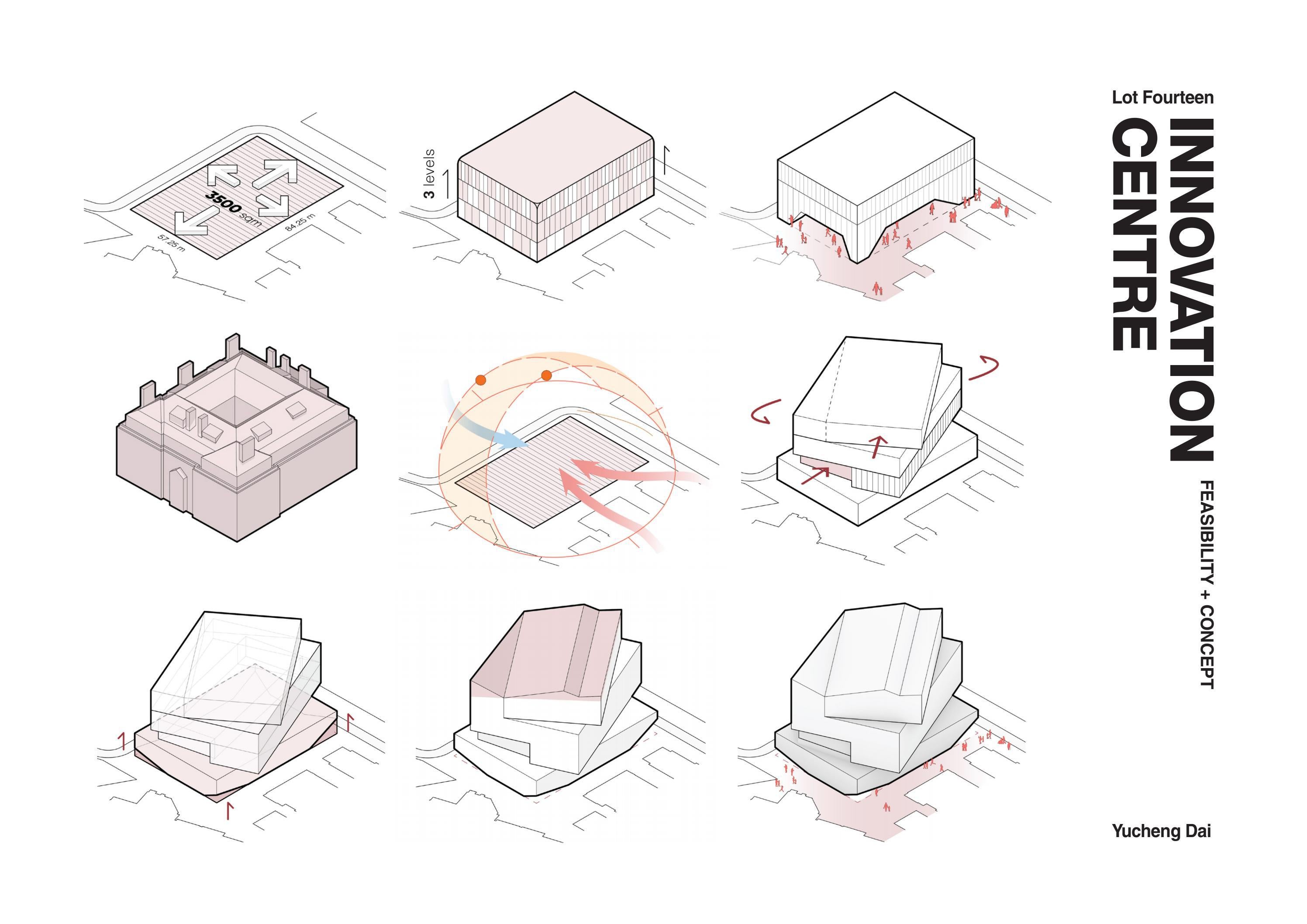 3500 sqm

57.25 m

84.25 m

3 levels

Lot Fourteen

INNOVATION CENTRE

FEASIBILITY + CONCEPT

Yucheng Dai