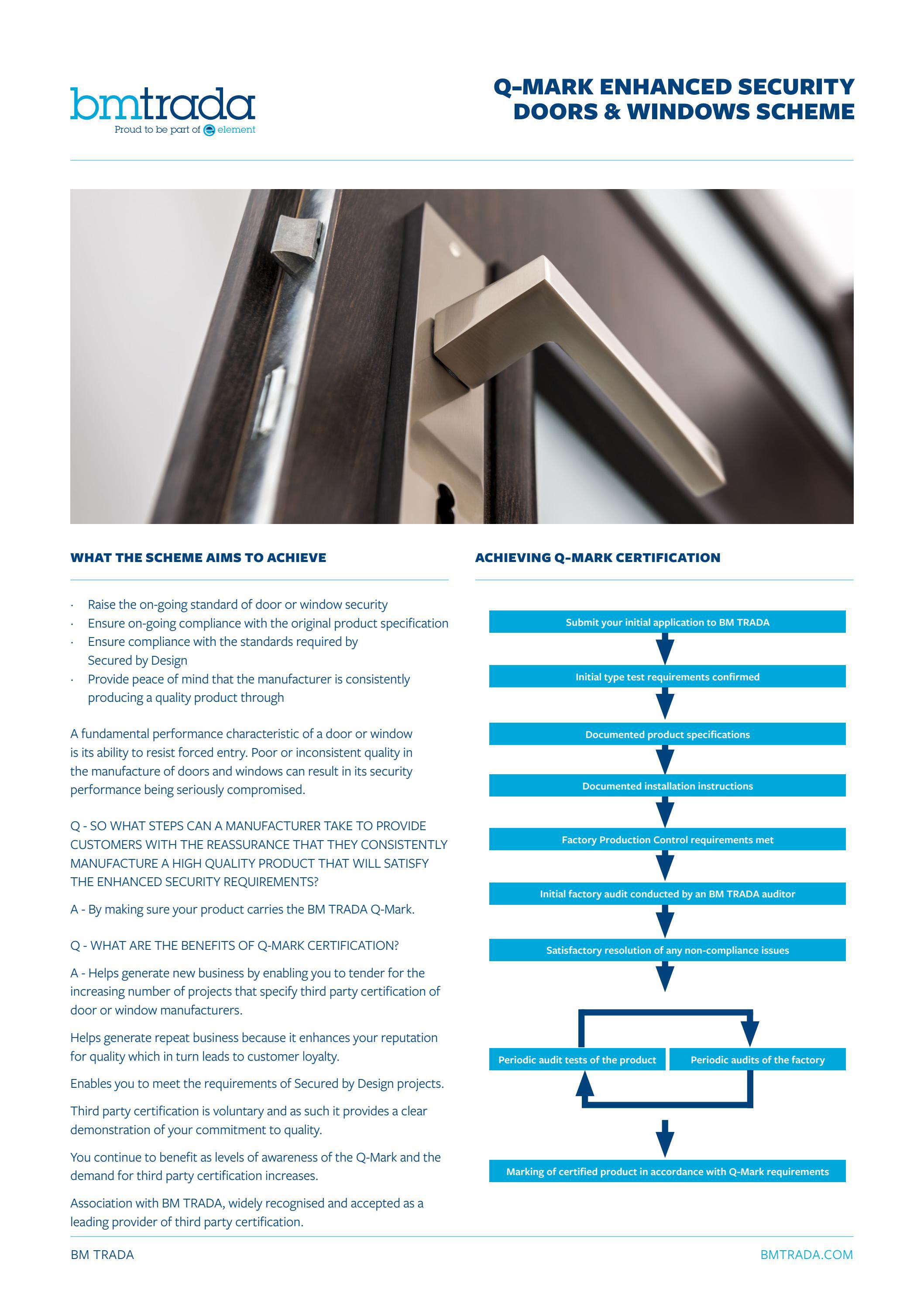 bmtrada
Proud to be part of element

Q-MARK ENHANCED SECURITY DOORS & WINDOWS SCHEME

WHAT THE SCHEME AIMS TO ACHIEVE

· Raise the on-going standard of door or window security
· Ensure on-going compliance with the original product specification
· Ensure compliance with the standards required by Secured by Design
· Provide peace of mind that the manufacturer is consistently producing a quality product through

A fundamental performance characteristic of a door or window is its ability to resist forced entry. Poor or inconsistent quality in the manufacture of doors and windows can result in its security performance being seriously compromised.

Q - SO WHAT STEPS CAN A MANUFACTURER TAKE TO PROVIDE CUSTOMERS WITH THE REASSURANCE THAT THEY CONSISTENTLY MANUFACTURE A HIGH QUALITY PRODUCT THAT WILL SATISFY THE ENHANCED SECURITY REQUIREMENTS?

A - By making sure your product carries the BM TRADA Q-Mark.

Q - WHAT ARE THE BENEFITS OF Q-MARK CERTIFICATION?

A - Helps generate new business by enabling you to tender for the increasing number of projects that specify third party certification of door or window manufacturers.

Helps generate repeat business because it enhances your reputation for quality which in turn leads to customer loyalty.

Enables you to meet the requirements of Secured by Design projects.

Third party certification is voluntary and as such it provides a clear demonstration of your commitment to quality.

You continue to benefit as levels of awareness of the Q-Mark and the demand for third party certification increases.

Association with BM TRADA, widely recognised and accepted as a leading provider of third party certification.

ACHIEVING Q-MARK CERTIFICATION

Submit your initial application to BM TRADA

Initial type test requirements confirmed

Documented product specifications

Documented installation instructions

Factory Production Control requirements met

Initial factory audit conducted by an BM TRADA auditor

Satisfactory resolution of any non-compliance issues

Periodic audit tests of the product

Periodic audits of the factory

Marking of certified product in accordance with Q-Mark requirements

BM TRADA

BMTRADA.COM