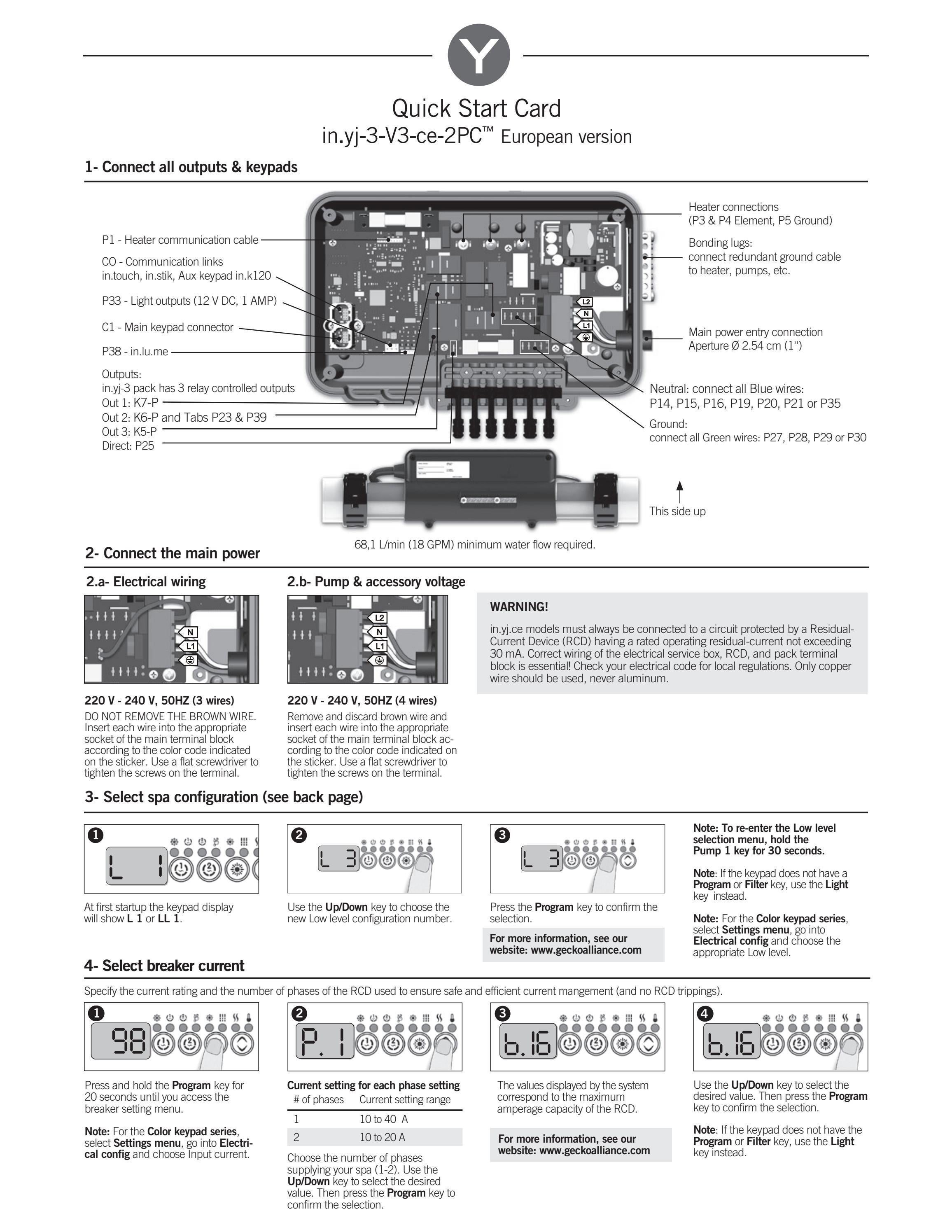 Y

Quick Start Card
in.yj-3-V3-ce-2PC™ European version

1- Connect all outputs & keypads

P1 - Heater communication cable
CO - Communication links
in.touch, in.stik, Aux keypad in.k120
P33 - Light outputs (12 V DC, 1 AMP)
C1 - Main keypad connector
P38 - in.lu.me
Outputs:
in.yj-3 pack has 3 relay controlled outputs
Out 1: K7-P
Out 2: K6-P and Tabs P23 & P39
Out 3: K5-P
Direct: P25

Heater connections
(P3 & P4 Element, P5 Ground)
Bonding lugs:
connect redundant ground cable to heater, pumps, etc.

L2
N
L1

Main power entry connection
Aperture Ø 2.54 cm (1")

Neutral: connect all Blue wires:
P14, P15, P16, P19, P20, P21 or P35
Ground:
connect all Green wires: P27, P28, P29 or P30

This side up

68,1 L/min (18 GPM) minimum water flow required.

2- Connect the main power

2.a- Electrical wiring

N
L1

220 V - 240 V, 50HZ (3 wires)
DO NOT REMOVE THE BROWN WIRE. Insert each wire into the appropriate socket of the main terminal block according to the color code indicated on the sticker. Use a flat screwdriver to tighten the screws on the terminal.

2.b- Pump & accessory voltage

L2
N
L1

220 V - 240 V, 50HZ (4 wires)
Remove and discard brown wire and insert each wire into the appropriate socket of the main terminal block according to the color code indicated on the sticker. Use a flat screwdriver to tighten the screws on the terminal.

WARNING!
in.yj.ce models must always be connected to a circuit protected by a Residual-Current Device (RCD) having a rated operating residual-current not exceeding 30 mA. Correct wiring of the electrical service box, RCD, and pack terminal block is essential! Check your electrical code for local regulations. Only copper wire should be used, never aluminum.

3- Select spa configuration (see back page)

1
L 1
At first startup the keypad display will show L 1 or LL 1.

2
L 3
Use the Up/Down key to choose the new Low level configuration number.

3
L 3
Press the Program key to confirm the selection.

For more information, see our website: www.geckoalliance.com

Note: To re-enter the Low level selection menu, hold the Pump 1 key for 30 seconds.

Note: If the keypad does not have a Program or Filter key, use the Light key instead.

Note: For the Color keypad series, select Settings menu, go into Electrical config and choose the appropriate Low level.

4- Select breaker current

Specify the current rating and the number of phases of the RCD used to ensure safe and efficient current mangement (and no RCD trippings).

1
98
Press and hold the Program key for 20 seconds until you access the breaker setting menu.

Note: For the Color keypad series, select Settings menu, go into Electrical config and choose Input current.

2
P. 1
Current setting for each phase setting

| # of phases | Current setting range |
|---|---|
| 1 | 10 to 40 A |
| 2 | 10 to 20 A |

Choose the number of phases supplying your spa (1-2). Use the Up/Down key to select the desired value. Then press the Program key to confirm the selection.

3
b.16
The values displayed by the system correspond to the maximum amperage capacity of the RCD.

For more information, see our website: www.geckoalliance.com

4
b.16
Use the Up/Down key to select the desired value. Then press the Program key to confirm the selection.

Note: If the keypad does not have the Program or Filter key, use the Light key instead.