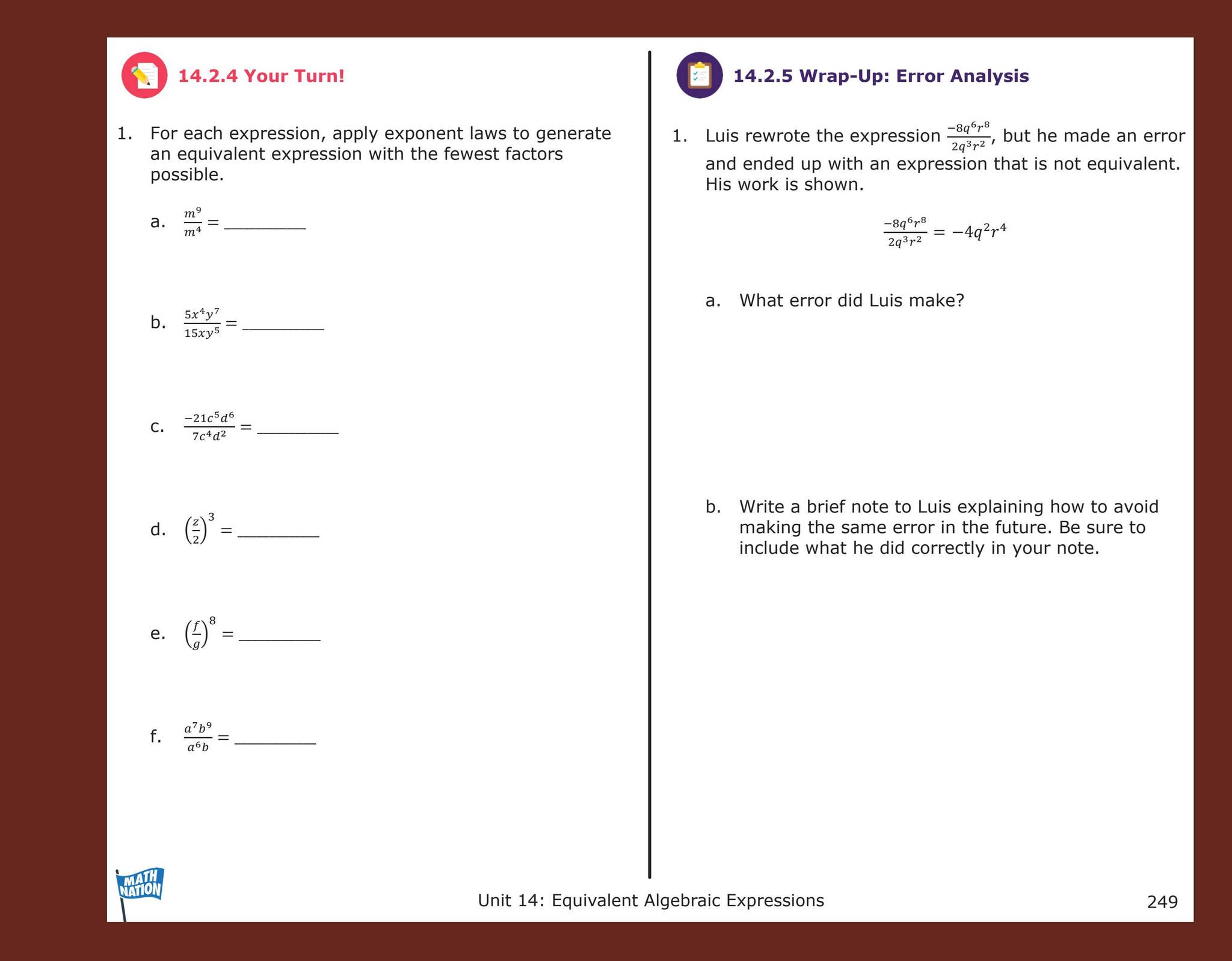 14.2.4 Your Turn!

1. For each expression, apply exponent laws to generate an equivalent expression with the fewest factors possible.

a. $\frac{m^9}{m^4} =$ ________

b. $\frac{5x^4y^7}{15xy^5} =$ ________

c. $\frac{-21c^5d^6}{7c^4d^2} =$ ________

d. $\left(\frac{z}{2}\right)^3 =$ ________

e. $\left(\frac{f}{g}\right)^8 =$ ________

f. $\frac{a^7b^9}{a^6b} =$ ________

14.2.5 Wrap-Up: Error Analysis

1. Luis rewrote the expression $\frac{-8q^6r^8}{2q^3r^2}$, but he made an error and ended up with an expression that is not equivalent. His work is shown.

$\frac{-8q^6r^8}{2q^3r^2} = -4q^2r^4$

a. What error did Luis make?

b. Write a brief note to Luis explaining how to avoid making the same error in the future. Be sure to include what he did correctly in your note.

MATH NATION

Unit 14: Equivalent Algebraic Expressions

249