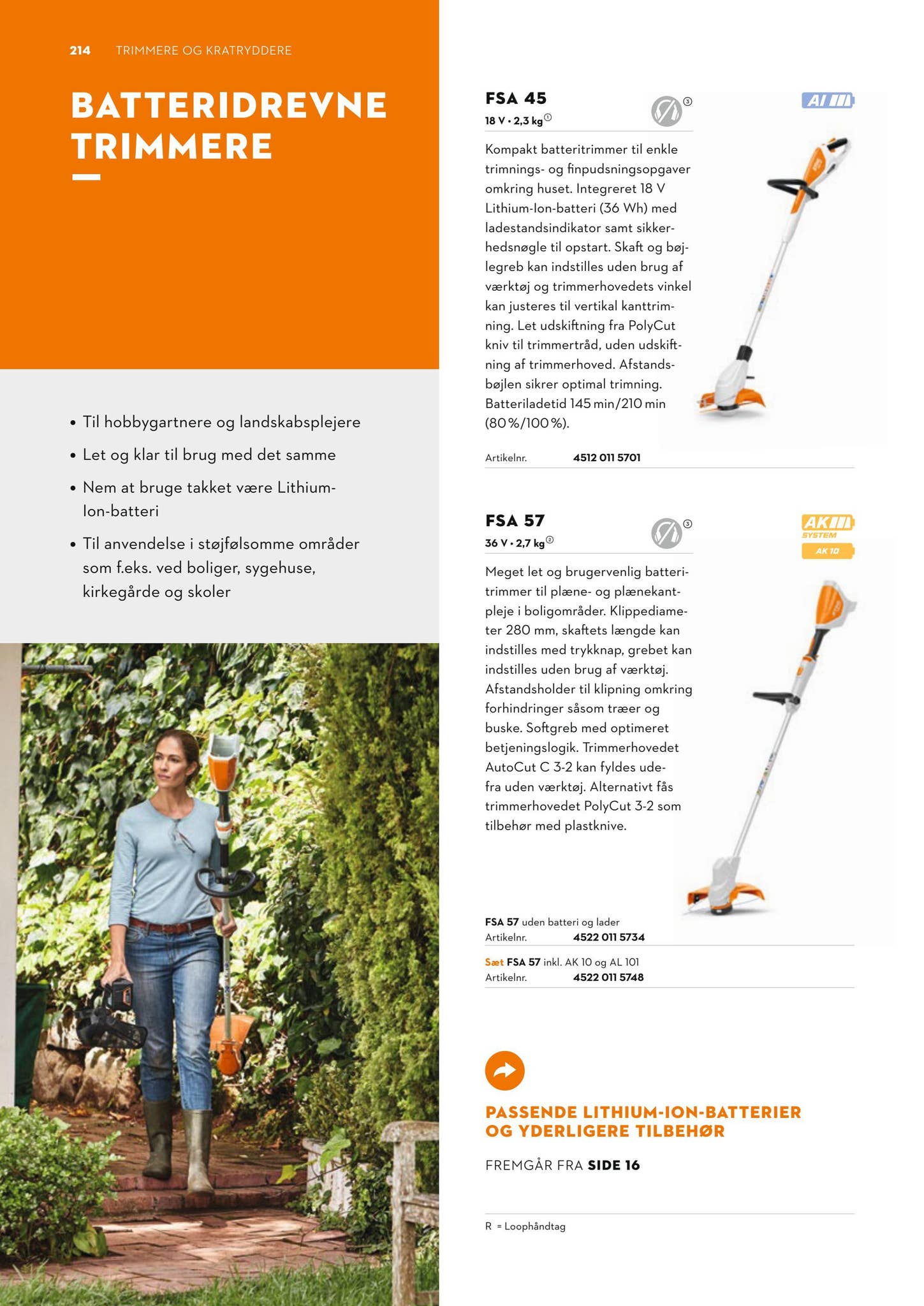 214 TRIMMERE OG KRATRYDDERE

BATTERIDREVNE TRIMMERE

• Til hobbygartnere og landskabsplejere
• Let og klar til brug med det samme
• Nem at bruge takket være Lithium-Ion-batteri
• Til anvendelse i støjfølsomme områder som f.eks. ved boliger, sygehuse, kirkegårde og skoler

FSA 45
18 V • 2,3 kg ①
③
AI

Kompakt batteritrimmer til enkle trimnings- og finpudsningsopgaver omkring huset. Integreret 18 V Lithium-Ion-batteri (36 Wh) med ladestandsindikator samt sikkerhedsnøgle til opstart. Skaft og bøjlegreb kan indstilles uden brug af værktøj og trimmerhovedets vinkel kan justeres til vertikal kanttrimning. Let udskiftning fra PolyCut kniv til trimmertråd, uden udskiftning af trimmerhoved. Afstandsbøjlen sikrer optimal trimning. Batteriladetid 145 min/210 min (80 %/100 %).

Artikelnr. 4512 011 5701

FSA 57
36 V • 2,7 kg ②
③
AK SYSTEM
AK 10

Meget let og brugervenlig batteritrimmer til plæne- og plænekantpleje i boligområder. Klippediameter 280 mm, skaftets længde kan indstilles med trykknap, grebet kan indstilles uden brug af værktøj. Afstandsholder til klipning omkring forhindringer såsom træer og buske. Softgreb med optimeret betjeningslogik. Trimmerhovedet AutoCut C 3-2 kan fyldes udefra uden værktøj. Alternativt fås trimmerhovedet PolyCut 3-2 som tilbehør med plastknive.

FSA 57 uden batteri og lader
Artikelnr. 4522 011 5734

Sæt FSA 57 inkl. AK 10 og AL 101
Artikelnr. 4522 011 5748

PASSENDE LITHIUM-ION-BATTERIER OG YDERLIGERE TILBEHØR

FREMGÅR FRA SIDE 16

R = Loophåndtag