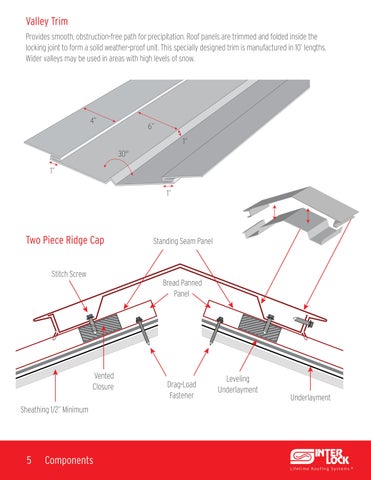 Valley Trim

Provides smooth, obstruction-free path for precipitation. Roof panels are trimmed and folded inside the locking joint to form a solid weather-proof unit. This specially designed trim is manufactured in 10' lengths. Wider valleys may be used in areas with high levels of snow.

4"

6"

1"

30°

1"

1"

Two Piece Ridge Cap

Standing Seam Panel

Stitch Screw

Bread Panned Panel

Vented Closure

Drag-Load Fastener

Leveling Underlayment

Underlayment

Sheathing 1/2" Minimum

5 Components

INTER LOCK

Lifetime Roofing Systems®