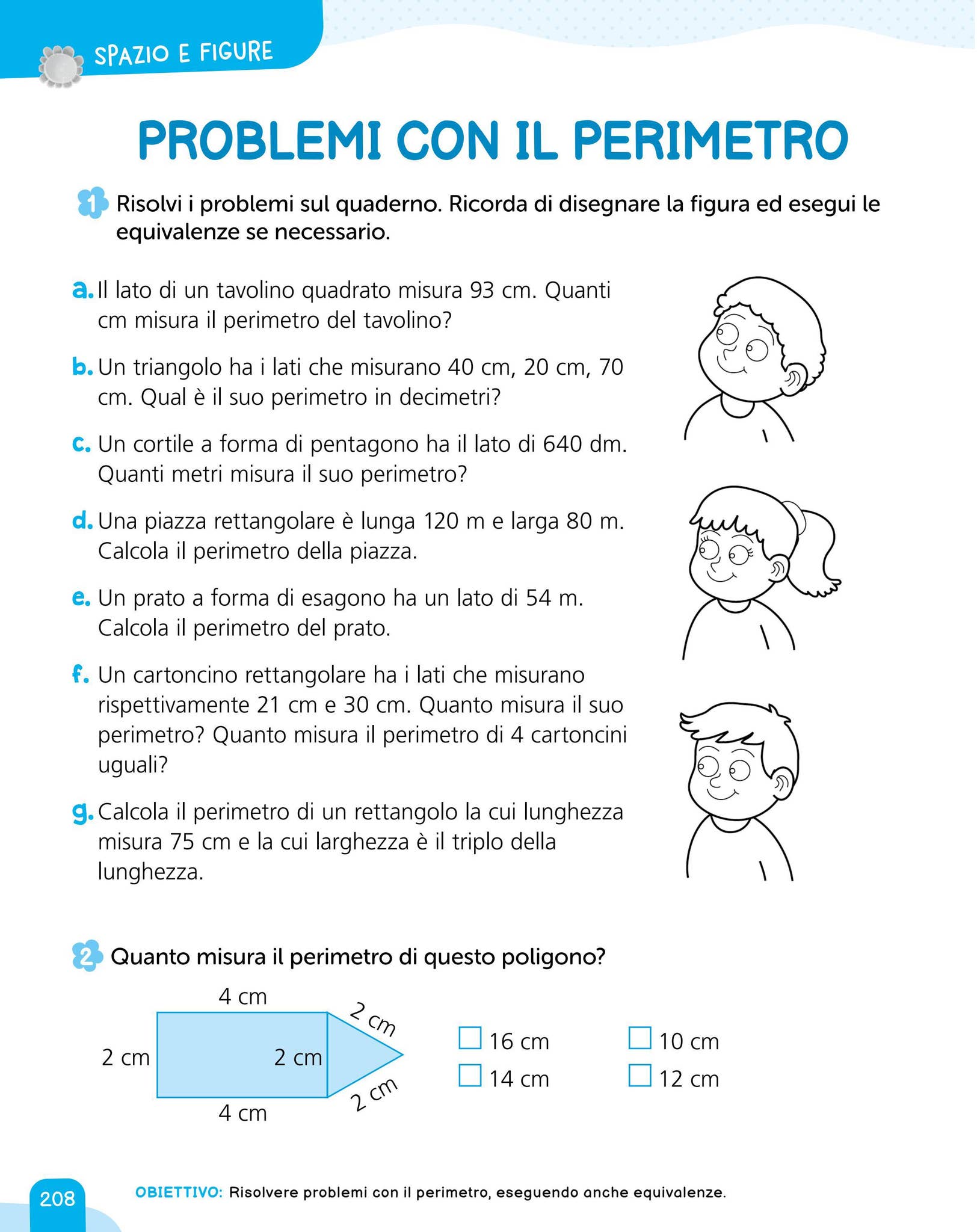 SPAZIO E FIGURE

PROBLEMI CON IL PERIMETRO

1 Risolvi i problemi sul quaderno. Ricorda di disegnare la figura ed esegui le equivalenze se necessario.

a. Il lato di un tavolino quadrato misura 93 cm. Quanti cm misura il perimetro del tavolino?

b. Un triangolo ha i lati che misurano 40 cm, 20 cm, 70 cm. Qual è il suo perimetro in decimetri?

c. Un cortile a forma di pentagono ha il lato di 640 dm. Quanti metri misura il suo perimetro?

d. Una piazza rettangolare è lunga 120 m e larga 80 m. Calcola il perimetro della piazza.

e. Un prato a forma di esagono ha un lato di 54 m. Calcola il perimetro del prato.

f. Un cartoncino rettangolare ha i lati che misurano rispettivamente 21 cm e 30 cm. Quanto misura il suo perimetro? Quanto misura il perimetro di 4 cartoncini uguali?

g. Calcola il perimetro di un rettangolo la cui lunghezza misura 75 cm e la cui larghezza è il triplo della lunghezza.

2 Quanto misura il perimetro di questo poligono?

4 cm
2 cm
2 cm
2 cm
2 cm
4 cm

☐ 16 cm
☐ 14 cm
☐ 10 cm
☐ 12 cm

208

OBIETTIVO: Risolvere problemi con il perimetro, eseguendo anche equivalenze.