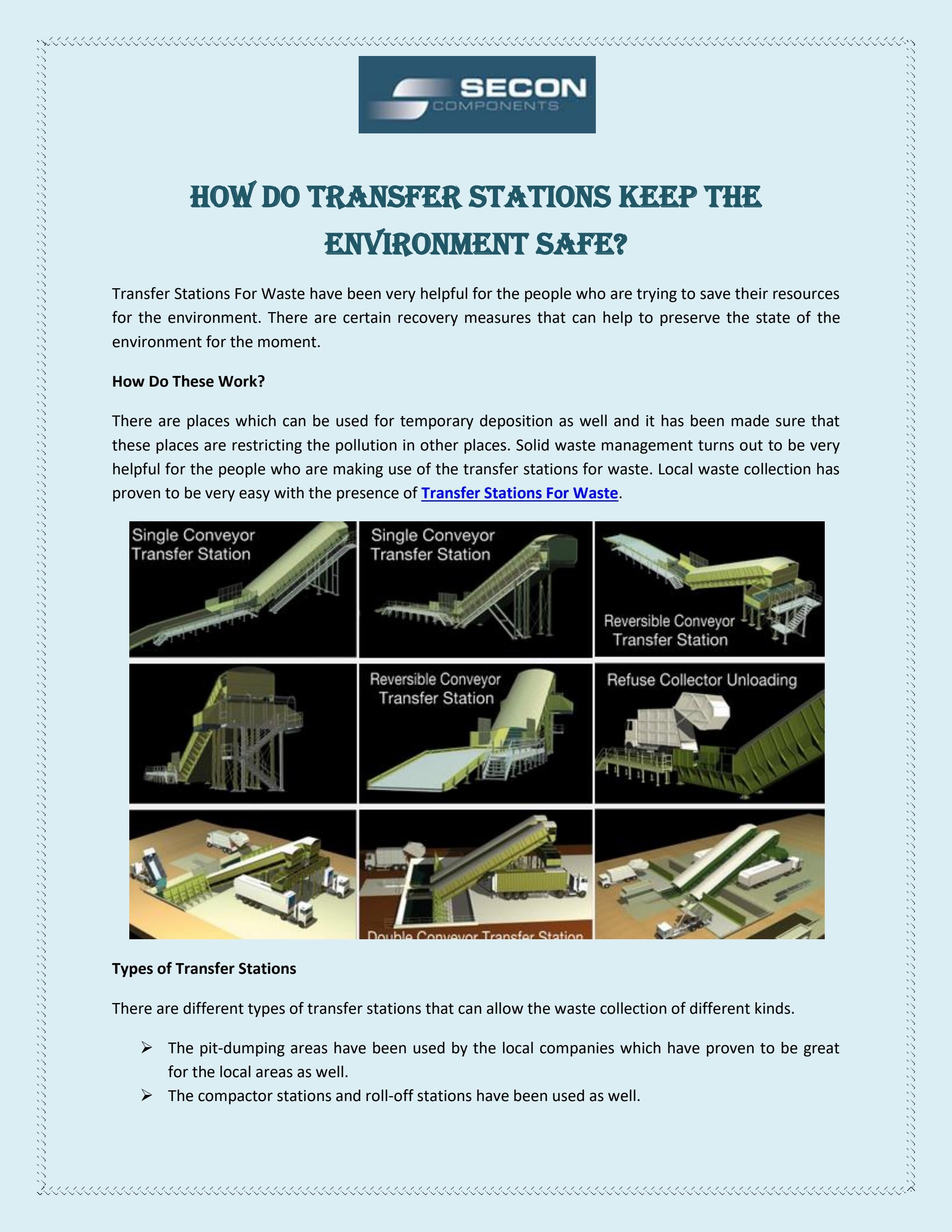 SECON
COMPONENTS

HOW DO TRANSFER STATIONS KEEP THE ENVIRONMENT SAFE?

Transfer Stations For Waste have been very helpful for the people who are trying to save their resources for the environment. There are certain recovery measures that can help to preserve the state of the environment for the moment.

How Do These Work?

There are places which can be used for temporary deposition as well and it has been made sure that these places are restricting the pollution in other places. Solid waste management turns out to be very helpful for the people who are making use of the transfer stations for waste. Local waste collection has proven to be very easy with the presence of Transfer Stations For Waste.

Single Conveyor Transfer Station

Single Conveyor Transfer Station

Reversible Conveyor Transfer Station

Reversible Conveyor Transfer Station

Refuse Collector Unloading

Double Conveyor Transfer Station

Types of Transfer Stations

There are different types of transfer stations that can allow the waste collection of different kinds.

➢ The pit-dumping areas have been used by the local companies which have proven to be great for the local areas as well.
➢ The compactor stations and roll-off stations have been used as well.